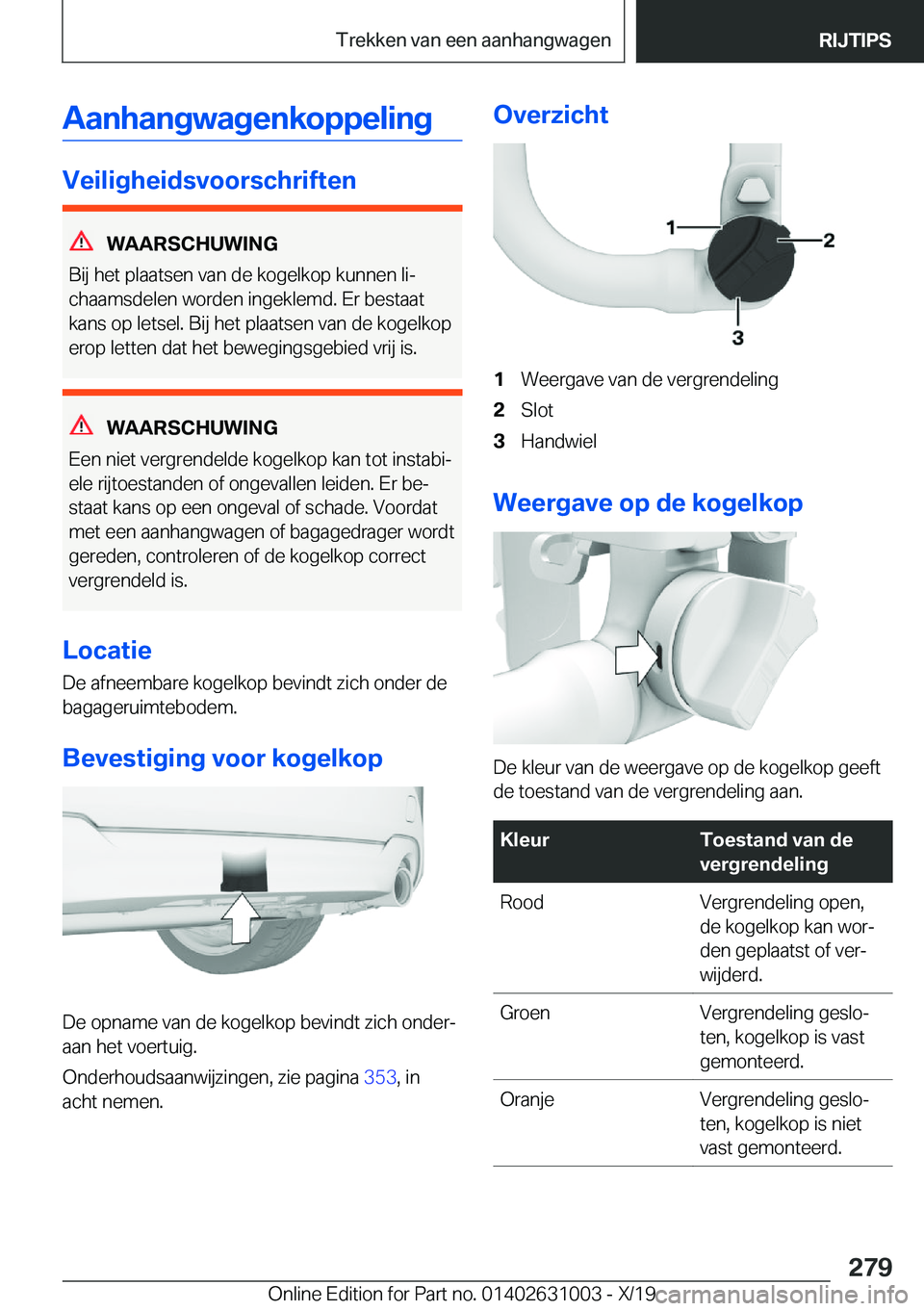 Trekken van een aanhangwagen

RIJTIPS

Aanhangwagenkoppeling

Veiligheidsvoorschriften

WAARSCHUWING

Bij het plaatsen van de kogelkop kunnen lichaamsdelen worden ingeklemd. Er bestaat kans op letsel. Bij het plaatsen van de kogelkop erop letten dat het bewegingsgebied vrij is.

WAARSCHUWING

Een niet vergrendelde kogelkop kan tot instabiele rijtoestanden of ongevallen leiden. Er bestaat kans op een ongeval of schade. Voordat met een aanhangwagen of bagagedrager wordt gereden, controleren of de kogelkop correct vergrendeld is.

Locatie

De afneembare kogelkop bevindt zich onder de bagageruimtebodem.

Bevestiging voor kogelkop

De opname van de kogelkop bevindt zich onderaan het voertuig.

Onderhoudsaanwijzingen, zie pagina 353, in acht nemen.

Overzicht

1

2

3

1 Weergave van de vergrendeling
2 Slot
3 Handwiel

Weergave op de kogelkop

De kleur van de weergave op de kogelkop geeft de toestand van de vergrendeling aan.

| Kleur | Toestand van de vergrendeling |
|---|---|
| Rood | Vergrendeling open, de kogelkop kan worden geplaatst of verwijderd. |
| Groen | Vergrendeling gesloten, kogelkop is vast gemonteerd. |
| Oranje | Vergrendeling gesloten, kogelkop is niet vast gemonteerd. |

279

Online Edition for Part no. 01402631003 - X/19

carmanualsonline.info