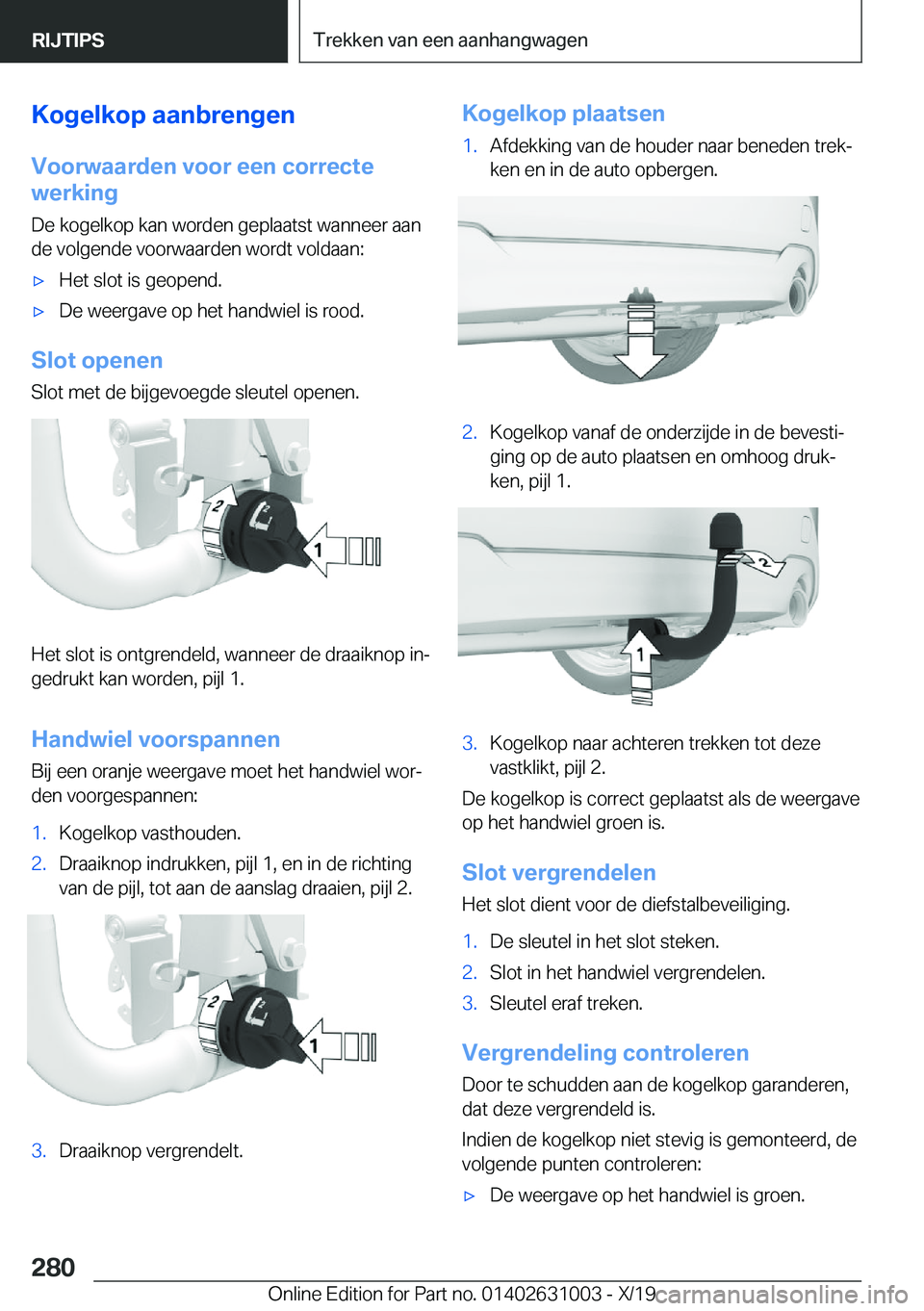 RIJTIPS

Trekken van een aanhangwagen

Kogelkop aanbrengen

Voorwaarden voor een correcte werking

De kogelkop kan worden geplaatst wanneer aan de volgende voorwaarden wordt voldaan:

▷ Het slot is geopend.

▷ De weergave op het handwiel is rood.

Slot openen

Slot met de bijgevoegde sleutel openen.

2
1

Het slot is ontgrendeld, wanneer de draaiknop ingedrukt kan worden, pijl 1.

Handwiel voorspannen

Bij een oranje weergave moet het handwiel worden voorgespannen:

1. Kogelkop vasthouden.

2. Draaiknop indrukken, pijl 1, en in de richting van de pijl, tot aan de aanslag draaien, pijl 2.

2
1

3. Draaiknop vergrendelt.

Kogelkop plaatsen

1. Afdekking van de houder naar beneden trekken en in de auto opbergen.

2. Kogelkop vanaf de onderzijde in de bevestiging op de auto plaatsen en omhoog drukken, pijl 1.

2
1

3. Kogelkop naar achteren trekken tot deze vastklikt, pijl 2.

De kogelkop is correct geplaatst als de weergave op het handwiel groen is.

Slot vergrendelen

Het slot dient voor de diefstalbeveiliging.

1. De sleutel in het slot steken.

2. Slot in het handwiel vergrendelen.

3. Sleutel eraf treken.

Vergrendeling controleren

Door te schudden aan de kogelkop garanderen, dat deze vergrendeld is.

Indien de kogelkop niet stevig is gemonteerd, de volgende punten controleren:

▷ De weergave op het handwiel is groen.

280

Online Edition for Part no. 01402631003 - X/19 carmanualsonline.info