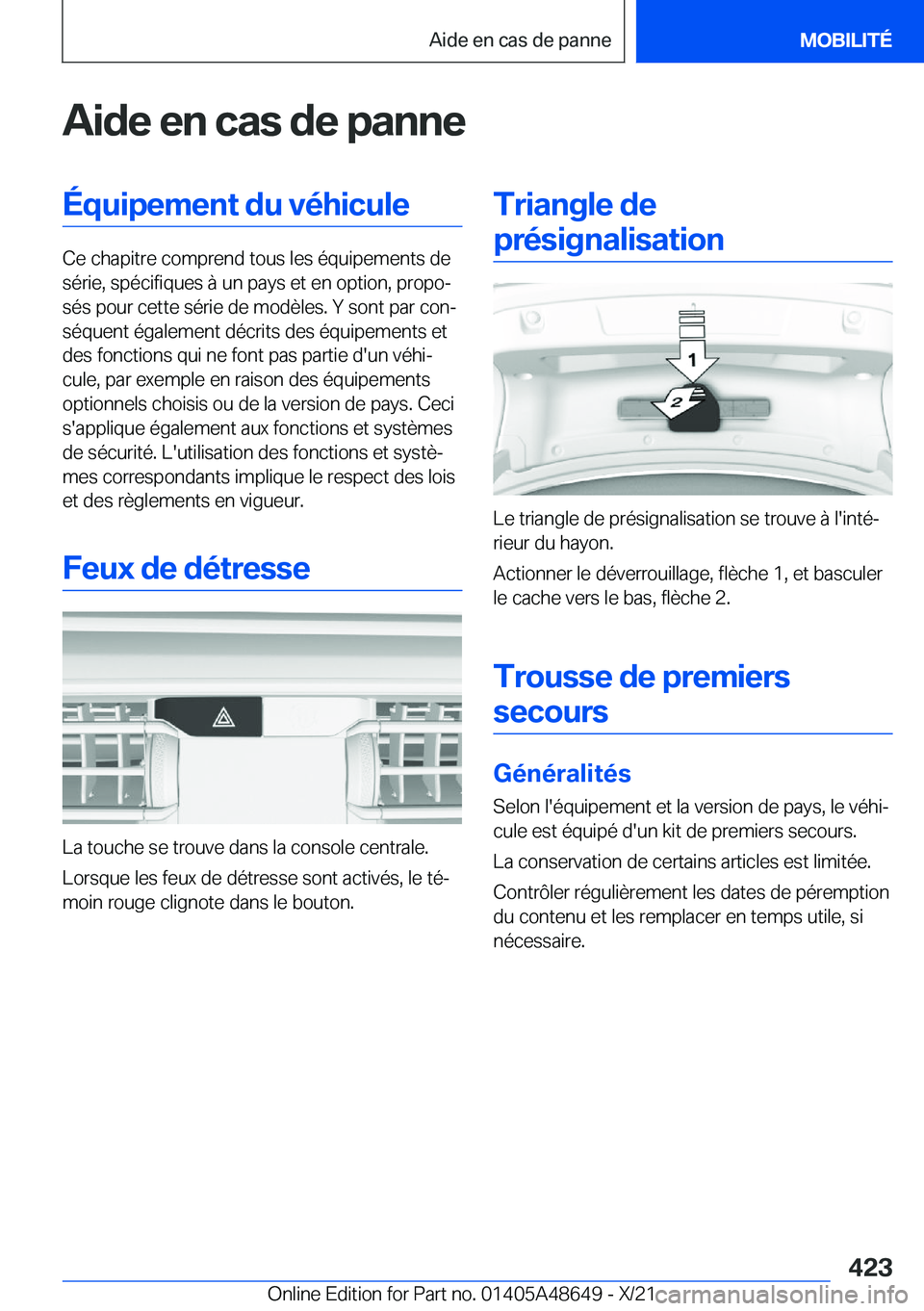 Aide en cas de panne

MOBILITÉ

Aide en cas de panne

Équipement du véhicule

Ce chapitre comprend tous les équipements de série, spécifiques à un pays et en option, proposés pour cette série de modèles. Y sont par conséquent également décrits des équipements et des fonctions qui ne font pas partie d'un véhicule, par exemple en raison des équipements optionnels choisis ou de la version de pays. Ceci s'applique également aux fonctions et systèmes de sécurité. L'utilisation des fonctions et systèmes correspondants implique le respect des lois et des règlements en vigueur.

Feux de détresse

La touche se trouve dans la console centrale.

Lorsque les feux de détresse sont activés, le témoin rouge clignote dans le bouton.

Triangle de présignalisation

1

2

Le triangle de présignalisation se trouve à l'intérieur du hayon.

Actionner le déverrouillage, flèche 1, et basculer le cache vers le bas, flèche 2.

Trousse de premiers secours

Généralités

Selon l'équipement et la version de pays, le véhicule est équipé d'un kit de premiers secours.

La conservation de certains articles est limitée.

Contrôler régulièrement les dates de péremption du contenu et les remplacer en temps utile, si nécessaire.

423

Online Edition for Part no. 01405A48649 - X/21

carmanualsonline.info