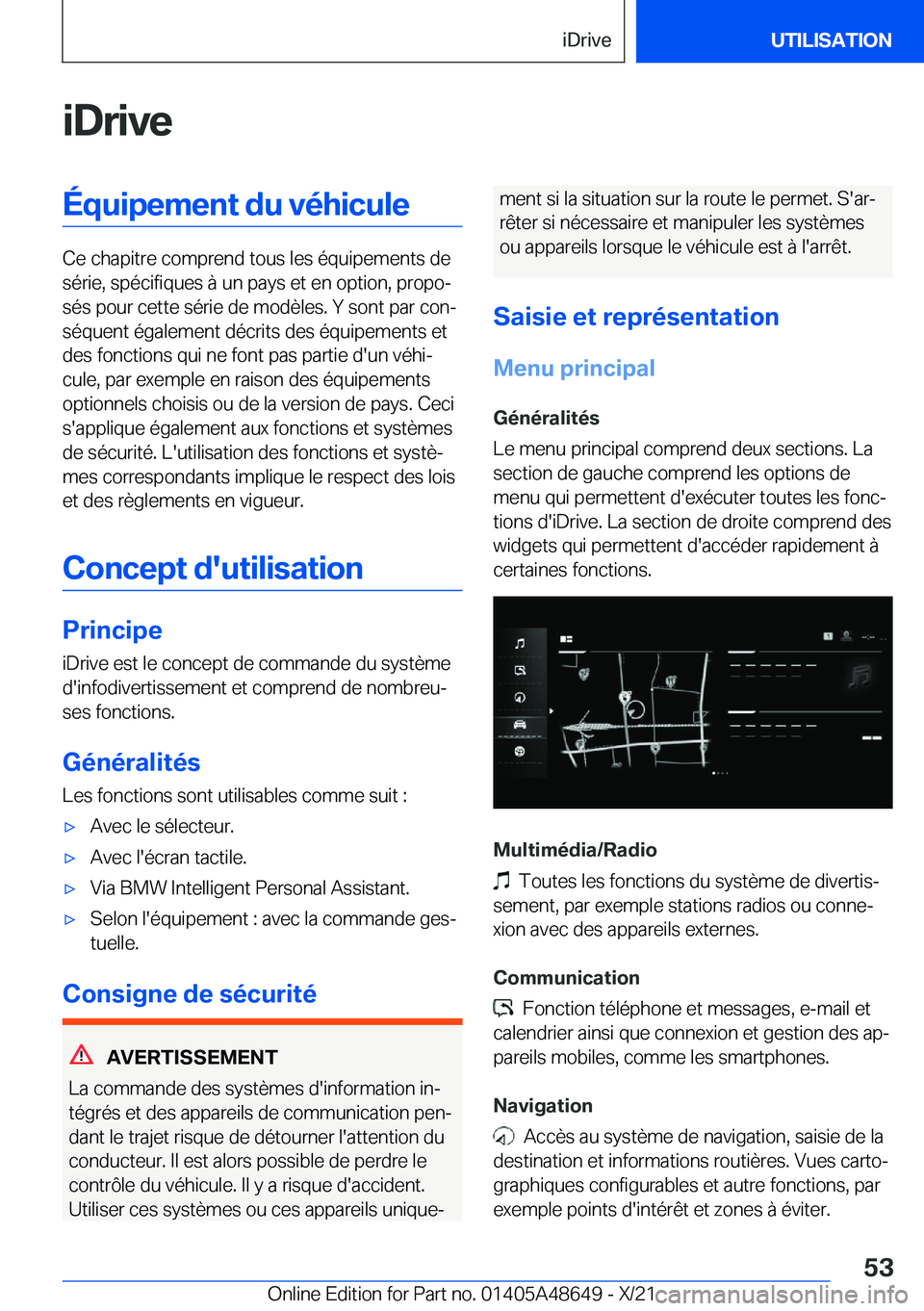 iDrive

UTILISATION

iDrive

Équipement du véhicule

Ce chapitre comprend tous les équipements de série, spécifiques à un pays et en option, proposés pour cette série de modèles. Y sont par conséquent également décrits des équipements et des fonctions qui ne font pas partie d'un véhicule, par exemple en raison des équipements optionnels choisis ou de la version de pays. Ceci s'applique également aux fonctions et systèmes de sécurité. L'utilisation des fonctions et systèmes correspondants implique le respect des lois et des règlements en vigueur.

Concept d'utilisation

Principe

iDrive est le concept de commande du système d'infodivertissement et comprend de nombreuses fonctions.

Généralités

Les fonctions sont utilisables comme suit :

▷ Avec le sélecteur.

▷ Avec l'écran tactile.

▷ Via BMW Intelligent Personal Assistant.

▷ Selon l'équipement : avec la commande gestuelle.

Consigne de sécurité

AVERTISSEMENT

La commande des systèmes d'information intégrés et des appareils de communication pendant le trajet risque de détourner l'attention du conducteur. Il est alors possible de perdre le contrôle du véhicule. Il y a risque d'accident. Utiliser ces systèmes ou ces appareils uniquement si la situation sur la route le permet. S'arrêter si nécessaire et manipuler les systèmes ou appareils lorsque le véhicule est à l'arrêt.

Saisie et représentation

Menu principal

Généralités

Le menu principal comprend deux sections. La section de gauche comprend les options de menu qui permettent d'exécuter toutes les fonctions d'iDrive. La section de droite comprend des widgets qui permettent d'accéder rapidement à certaines fonctions.

Multimédia/Radio

Toutes les fonctions du système de divertissement, par exemple stations radios ou connexion avec des appareils externes.

Communication

Fonction téléphone et messages, e-mail et calendrier ainsi que connexion et gestion des appareils mobiles, comme les smartphones.

Navigation

Accès au système de navigation, saisie de la destination et informations routières. Vues cartographiques configurables et autre fonctions, par exemple points d'intérêt et zones à éviter.

53

Online Edition for Part no. 01405A48649 - X/21

carmanualsonline.info