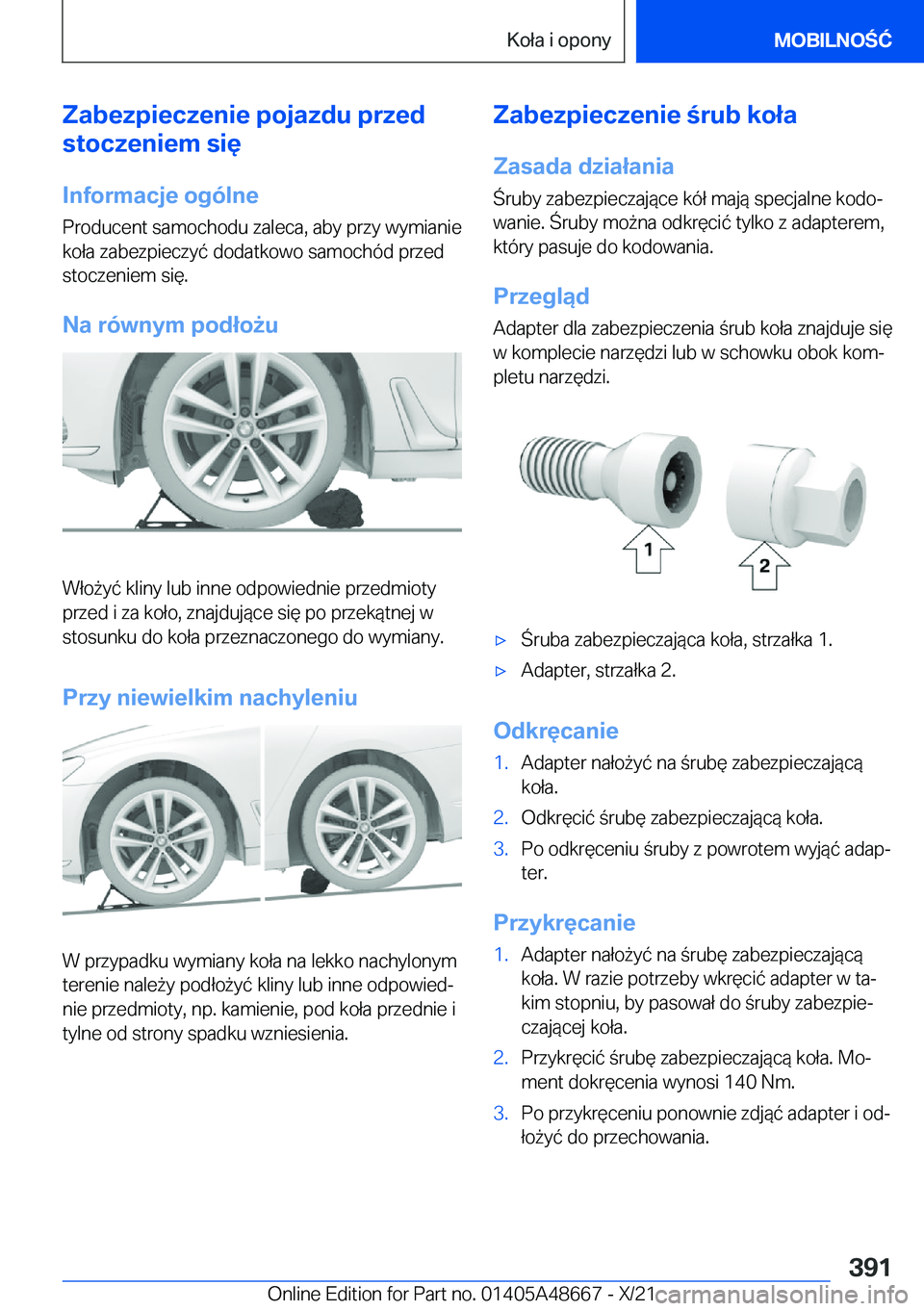 Koła i opony

MOBILNOŚĆ

Zabezpieczenie pojazdu przed stoczeniem się

Informacje ogólne

Producent samochodu zaleca, aby przy wymianie koła zabezpieczyć dodatkowo samochód przed stoczeniem się.

Na równym podłożu

Włożyć kliny lub inne odpowiednie przedmioty przed i za koło, znajdujące się po przekątnej w stosunku do koła przeznaczonego do wymiany.

Przy niewielkim nachyleniu

W przypadku wymiany koła na lekko nachylonym terenie należy podłożyć kliny lub inne odpowiednie przedmioty, np. kamienie, pod koła przednie i tylne od strony spadku wzniesienia.

Zabezpieczenie śrub koła

Zasada działania

Śruby zabezpieczające kół mają specjalne kodowanie. Śruby można odkręcić tylko z adapterem, który pasuje do kodowania.

Przegląd

Adapter dla zabezpieczenia śrub koła znajduje się w komplecie narzędzi lub w schowku obok kompletu narzędzi.

1

2

▷ Śruba zabezpieczająca koła, strzałka 1.

▷ Adapter, strzałka 2.

Odkręcanie

1. Adapter nałożyć na śrubę zabezpieczającą koła.

2. Odkręcić śrubę zabezpieczającą koła.

3. Po odkręceniu śruby z powrotem wyjąć adapter.

Przykręcanie

1. Adapter nałożyć na śrubę zabezpieczającą koła. W razie potrzeby wkręcić adapter w takim stopniu, by pasował do śruby zabezpieczającej koła.

2. Przykręcić śrubę zabezpieczającą koła. Moment dokręcenia wynosi 140 Nm.

3. Po przykręceniu ponownie zdjąć adapter i odłożyć do przechowania.

391

Online Edition for Part no. 01405A48667 - X/21

carmanualsonline.info