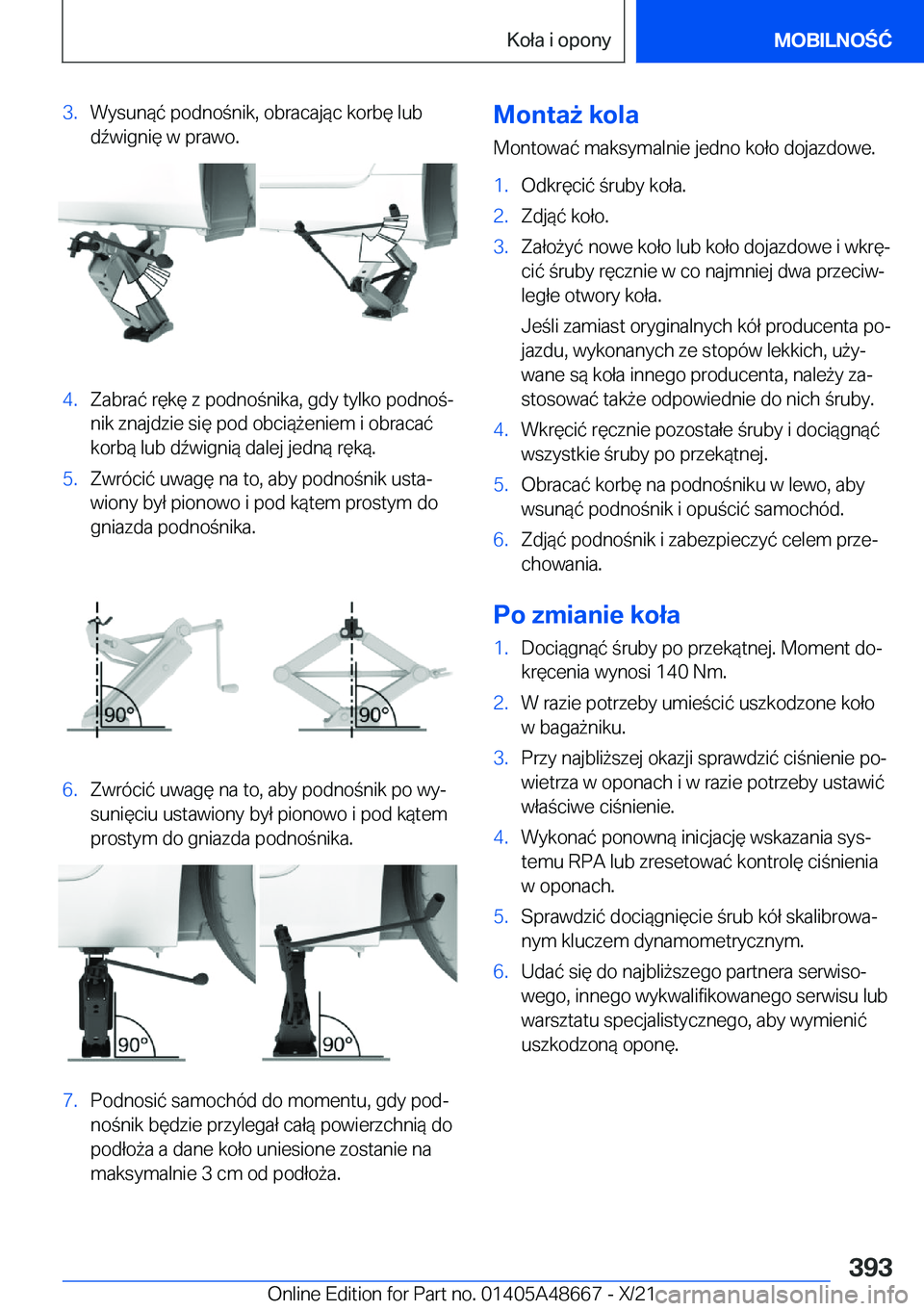 Koła i opony MOBILNOŚĆ

3. Wysunąć podnośnik, obracając korbę lub dźwignię w prawo.

4. Zabrać rękę z podnośnika, gdy tylko podnośnik znajdzie się pod obciążeniem i obracać korbą lub dźwignią dalej jedną ręką.

5. Zwrócić uwagę na to, aby podnośnik ustawiony był pionowo i pod kątem prostym do gniazda podnośnika.

90° 90°

6. Zwrócić uwagę na to, aby podnośnik po wysunięciu ustawiony był pionowo i pod kątem prostym do gniazda podnośnika.

90° 90°

7. Podnosić samochód do momentu, gdy podnośnik będzie przylegał całą powierzchnią do podłoża a dane koło uniesione zostanie na maksymalnie 3 cm od podłoża.

Montaż kola

Montować maksymalnie jedno koło dojazdowe.

1. Odkręcić śruby koła.

2. Zdjąć koło.

3. Założyć nowe koło lub koło dojazdowe i wkręcić śruby ręcznie w co najmniej dwa przeciwległe otwory koła.

Jeśli zamiast oryginalnych kół producenta pojazdu, wykonanych ze stopów lekkich, używane są koła innego producenta, należy zastosować także odpowiednie do nich śruby.

4. Wkręcić ręcznie pozostałe śruby i dociągnąć wszystkie śruby po przekątnej.

5. Obracać korbę na podnośniku w lewo, aby wsunąć podnośnik i opuścić samochód.

6. Zdjąć podnośnik i zabezpieczyć celem przechowania.

Po zmianie koła

1. Dociągnąć śruby po przekątnej. Moment dokręcenia wynosi 140 Nm.

2. W razie potrzeby umieścić uszkodzone koło w bagażniku.

3. Przy najbliższej okazji sprawdzić ciśnienie powietrza w oponach i w razie potrzeby ustawić właściwe ciśnienie.

4. Wykonać ponowną inicjację wskazania systemu RPA lub zresetować kontrolę ciśnienia w oponach.

5. Sprawdzić dociągnięcie śrub kół skalibrowanym kluczem dynamometrycznym.

6. Udać się do najbliższego partnera serwisowego, innego wykwalifikowanego serwisu lub warsztatu specjalistycznego, aby wymienić uszkodzoną oponę.

393

Online Edition for Part no. 01405A48667 - X/21 carmanualsonline.info