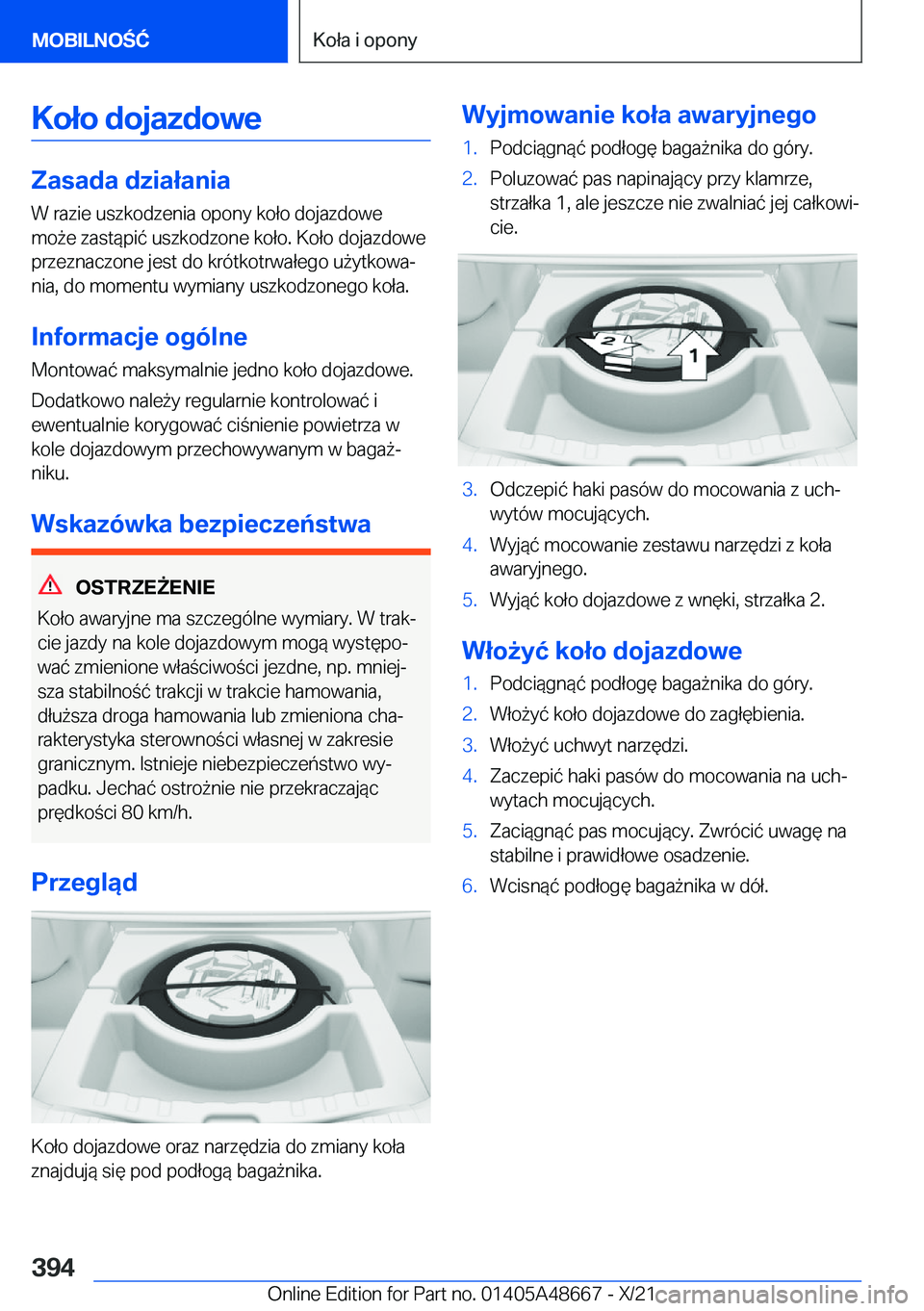 MOBILNOŚĆ

Koła i opony

Koło dojazdowe

Zasada działania

W razie uszkodzenia opony koło dojazdowe może zastąpić uszkodzone koło. Koło dojazdowe przeznaczone jest do krótkotrwałego użytkowania, do momentu wymiany uszkodzonego koła.

Informacje ogólne

Montować maksymalnie jedno koło dojazdowe.

Dodatkowo należy regularnie kontrolować i ewentualnie korygować ciśnienie powietrza w kole dojazdowym przechowywanym w bagażniku.

Wskazówka bezpieczeństwa

OSTRZEŻENIE

Koło awaryjne ma szczególne wymiary. W trakcie jazdy na kole dojazdowym mogą występować zmienione właściwości jezdne, np. mniejsza stabilność trakcji w trakcie hamowania, dłuższa droga hamowania lub zmieniona charakterystyka sterowności własnej w zakresie granicznym. Istnieje niebezpieczeństwo wypadku. Jechać ostrożnie nie przekraczając prędkości 80 km/h.

Przegląd

Koło dojazdowe oraz narzędzia do zmiany koła znajdują się pod podłogą bagażnika.

Wyjmowanie koła awaryjnego

1. Podciągnąć podłogę bagażnika do góry.
2. Poluzować pas napinający przy klamrze, strzałka 1, ale jeszcze nie zwalniać jej całkowicie.

2
1

3. Odczepić haki pasów do mocowania z uchwytów mocujących.
4. Wyjąć mocowanie zestawu narzędzi z koła awaryjnego.
5. Wyjąć koło dojazdowe z wnęki, strzałka 2.

Włożyć koło dojazdowe

1. Podciągnąć podłogę bagażnika do góry.
2. Włożyć koło dojazdowe do zagłębienia.
3. Włożyć uchwyt narzędzi.
4. Zaczepić haki pasów do mocowania na uchwytach mocujących.
5. Zaciągnąć pas mocujący. Zwrócić uwagę na stabilne i prawidłowe osadzenie.
6. Wcisnąć podłogę bagażnika w dół.

394

Online Edition for Part no. 01405A48667 - X/21 carmanualsonline.info