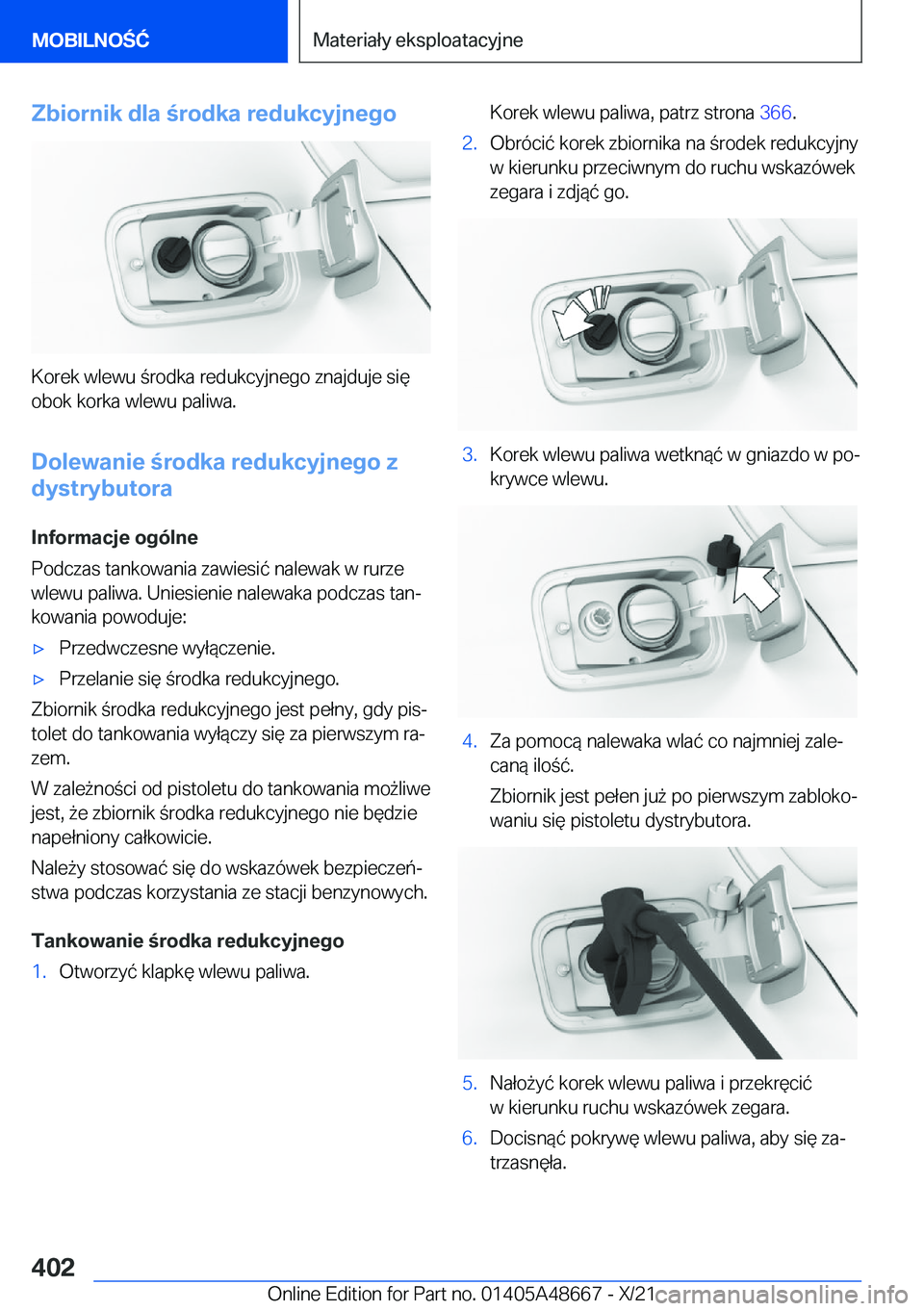 MOBILNOŚĆ

Materiały eksploatacyjne

Zbiornik dla środka redukcyjnego

Korek wlewu środka redukcyjnego znajduje się obok korka wlewu paliwa.

Dolewanie środka redukcyjnego z dystrybutora

Informacje ogólne

Podczas tankowania zawiesić nalewak w rurze wlewu paliwa. Uniesienie nalewaka podczas tankowania powoduje:

▷ Przedwczesne wyłączenie.

▷ Przelanie się środka redukcyjnego.

Zbiornik środka redukcyjnego jest pełny, gdy pistolet do tankowania wyłączy się za pierwszym razem.

W zależności od pistoletu do tankowania możliwe jest, że zbiornik środka redukcyjnego nie będzie napełniony całkowicie.

Należy stosować się do wskazówek bezpieczeństwa podczas korzystania ze stacji benzynowych.

Tankowanie środka redukcyjnego

1. Otworzyć klapkę wlewu paliwa.

Korek wlewu paliwa, patrz strona 366.

2. Obrócić korek zbiornika na środek redukcyjny w kierunku przeciwnym do ruchu wskazówek zegara i zdjąć go.

3. Korek wlewu paliwa wetknąć w gniazdo w pokrywce wlewu.

4. Za pomocą nalewaka wlać co najmniej zalecaną ilość.

Zbiornik jest pełen już po pierwszym zablokowaniu się pistoletu dystrybutora.

5. Nałożyć korek wlewu paliwa i przekręcić w kierunku ruchu wskazówek zegara.

6. Docisnąć pokrywę wlewu paliwa, aby się zatrzasnęła.

402

Online Edition for Part no. 01405A48667 - X/21

carmanualsonline.info