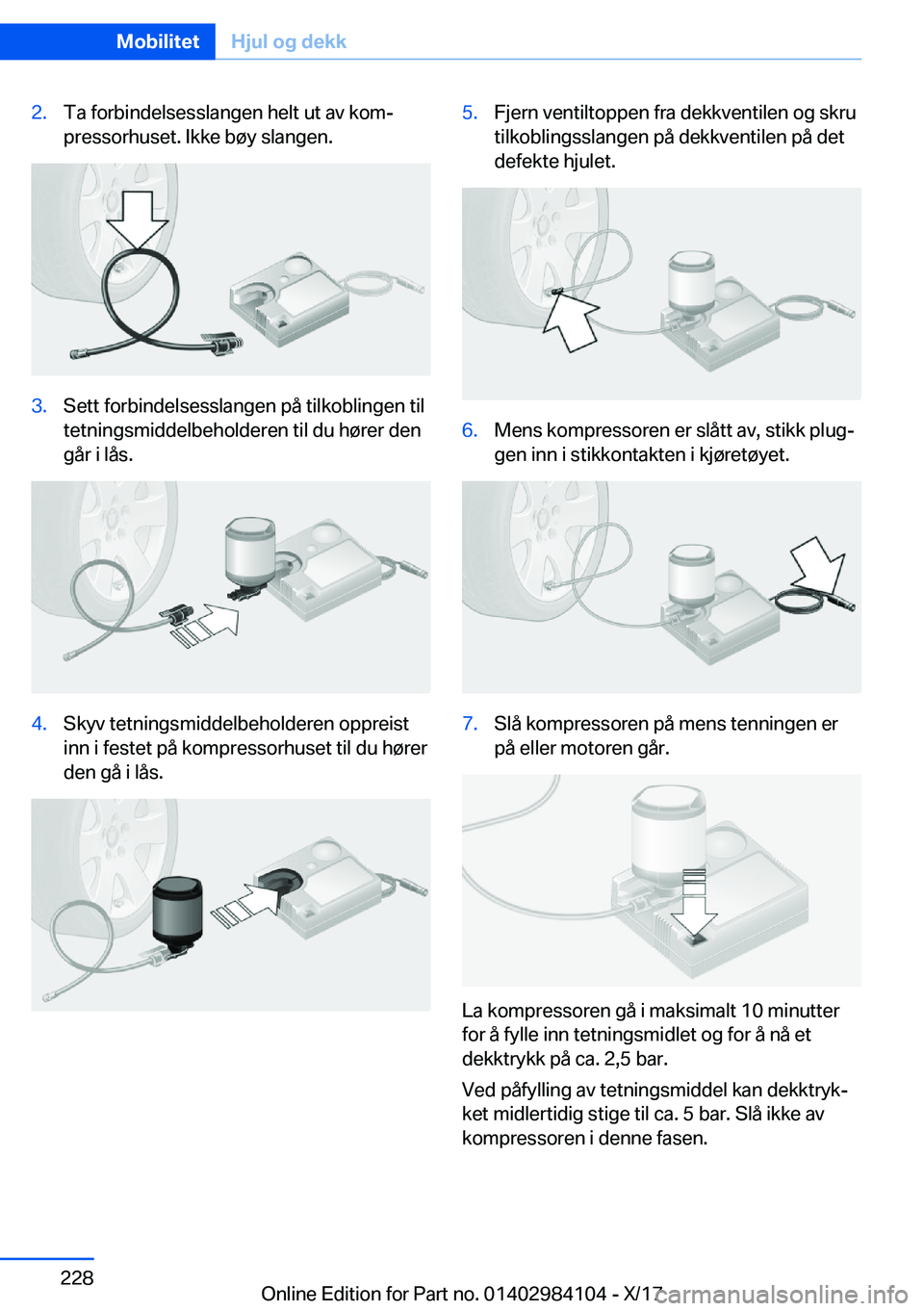 Mobilitet Hjul og dekk

2. Ta forbindelsesslangen helt ut av kompressorhuset. Ikke bøy slangen.

3. Sett forbindelsesslangen på tilkoblingen til tetningsmiddelbeholderen til du hører den går i lås.

4. Skyv tetningsmiddelbeholderen oppreist inn i festet på kompressorhuset til du hører den gå i lås.

5. Fjern ventiltoppen fra dekkventilen og skru tilkoblingsslangen på dekkventilen på det defekte hjulet.

6. Mens kompressoren er slått av, stikk pluggen inn i stikkontakten i kjøretøyet.

7. Slå kompressoren på mens tenningen er på eller motoren går.

La kompressoren gå i maksimalt 10 minutter for å fylle inn tetningsmidlet og for å nå et dekktrykk på ca. 2,5 bar.

Ved påfylling av tetningsmiddel kan dekktrykket midlertidig stige til ca. 5 bar. Slå ikke av kompressoren i denne fasen.

228

Online Edition for Part no. 01402984104 - X/17

carmanualsonline.info