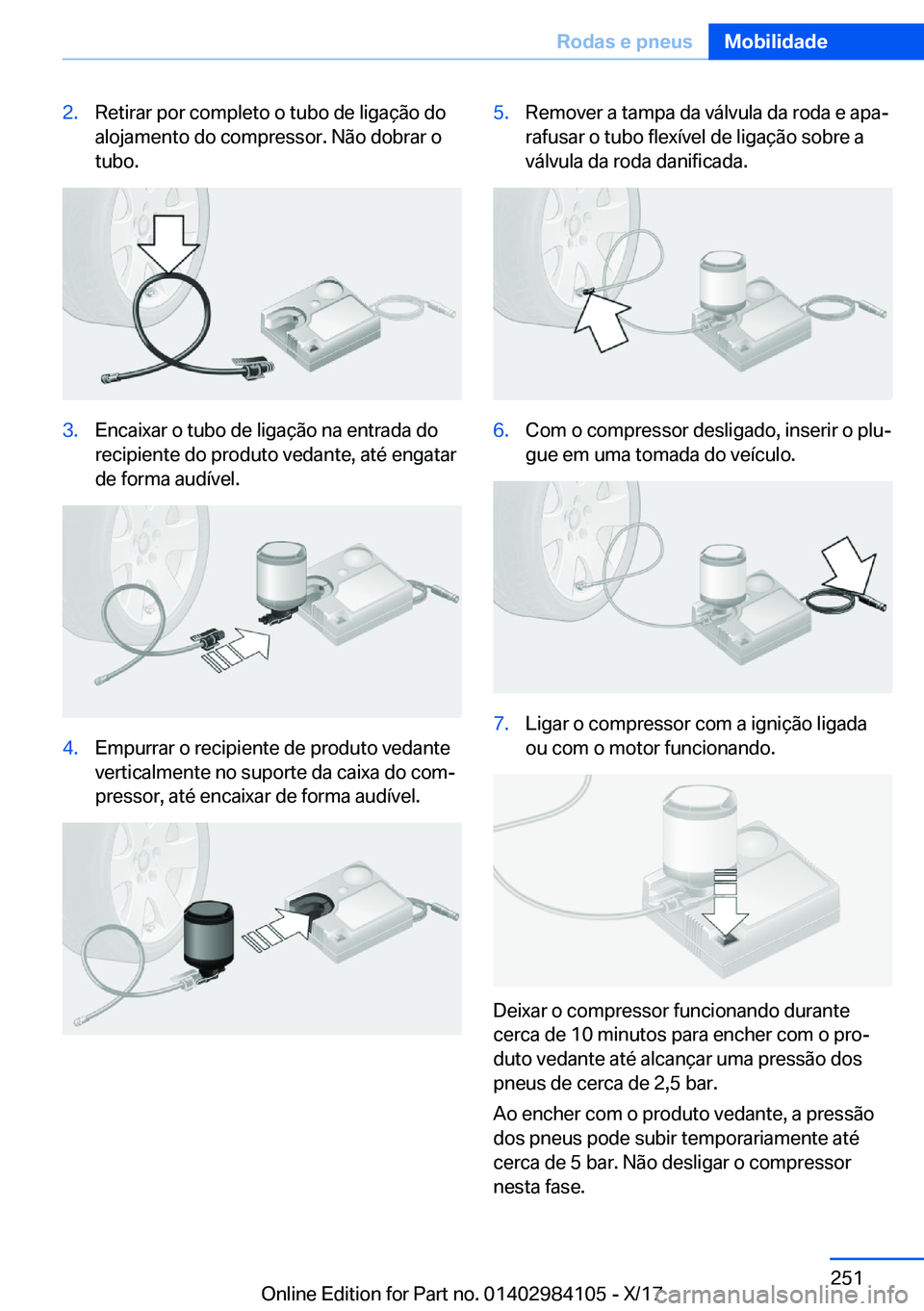 Rodas e pneus Mobilidade

2. Retirar por completo o tubo de ligação do alojamento do compressor. Não dobrar o tubo.

3. Encaixar o tubo de ligação na entrada do recipiente do produto vedante, até engatar de forma audível.

4. Empurrar o recipiente de produto vedante verticalmente no suporte da caixa do compressor, até encaixar de forma audível.

5. Remover a tampa da válvula da roda e aparafusar o tubo flexível de ligação sobre a válvula da roda danificada.

6. Com o compressor desligado, inserir o plugue em uma tomada do veículo.

7. Ligar o compressor com a ignição ligada ou com o motor funcionando.

Deixar o compressor funcionando durante cerca de 10 minutos para encher com o produto vedante até alcançar uma pressão dos pneus de cerca de 2,5 bar.

Ao encher com o produto vedante, a pressão dos pneus pode subir temporariamente até cerca de 5 bar. Não desligar o compressor nesta fase.

251

Online Edition for Part no. 01402984105 - X/17

carmanualsonline.info