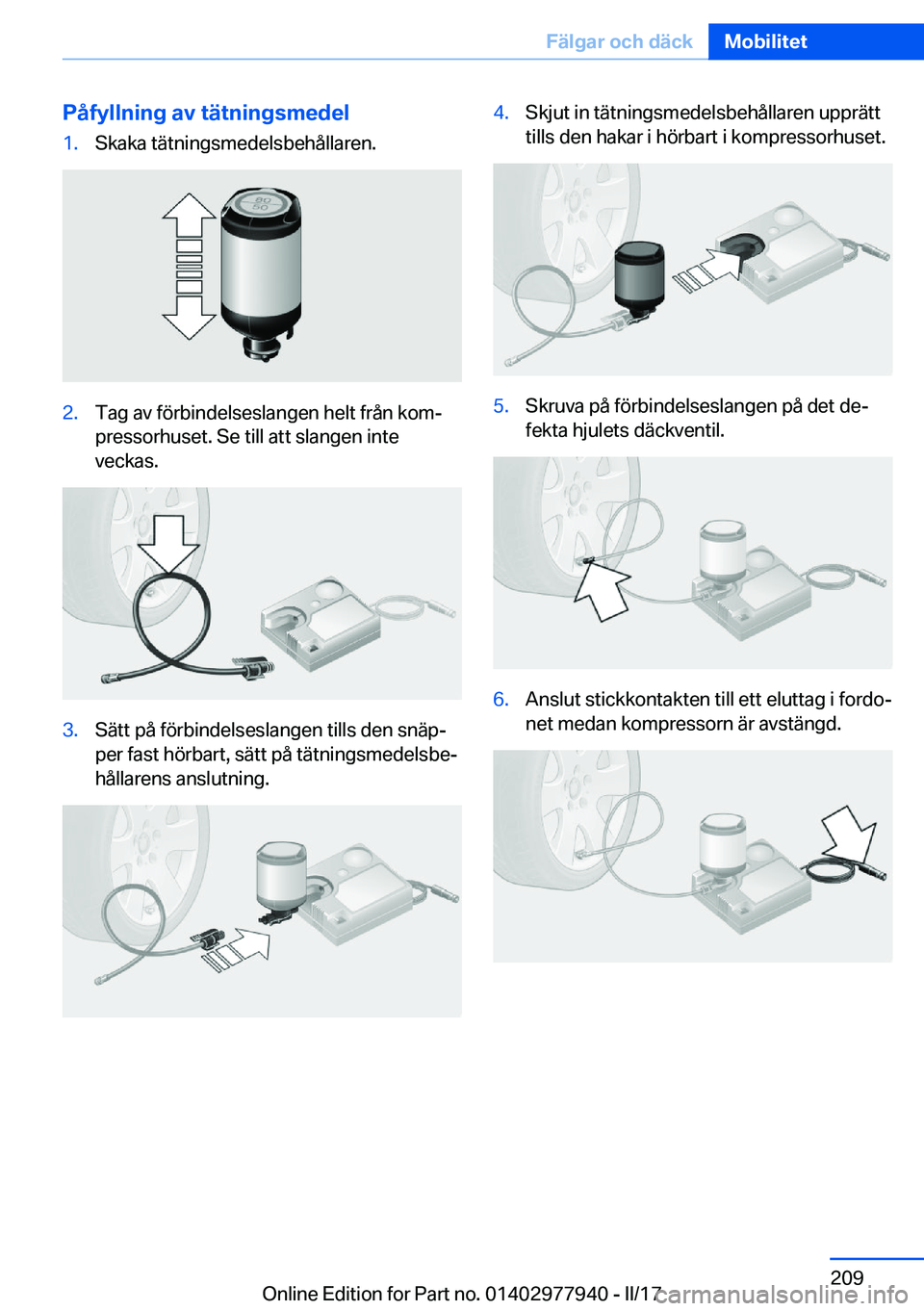 Fälgar och däck Mobilitet

Påfyllning av tätningsmedel

1. Skaka tätningsmedelsbehållaren.

80
50

2. Tag av förbindelseslangen helt från kompressorhuset. Se till att slangen inte veckas.

3. Sätt på förbindelseslangen tills den snäpper fast hörbart, sätt på tätningsmedelsbehållarens anslutning.

4. Skjut in tätningsmedelsbehållaren upprätt tills den hakar i hörbart i kompressorhuset.

5. Skruva på förbindelseslangen på det defekta hjulets däckventil.

6. Anslut stickkontakten till ett eluttag i fordonet medan kompressorn är avstängd.

209

Online Edition for Part no. 01402977940 - II/17 carmanualsonline.info