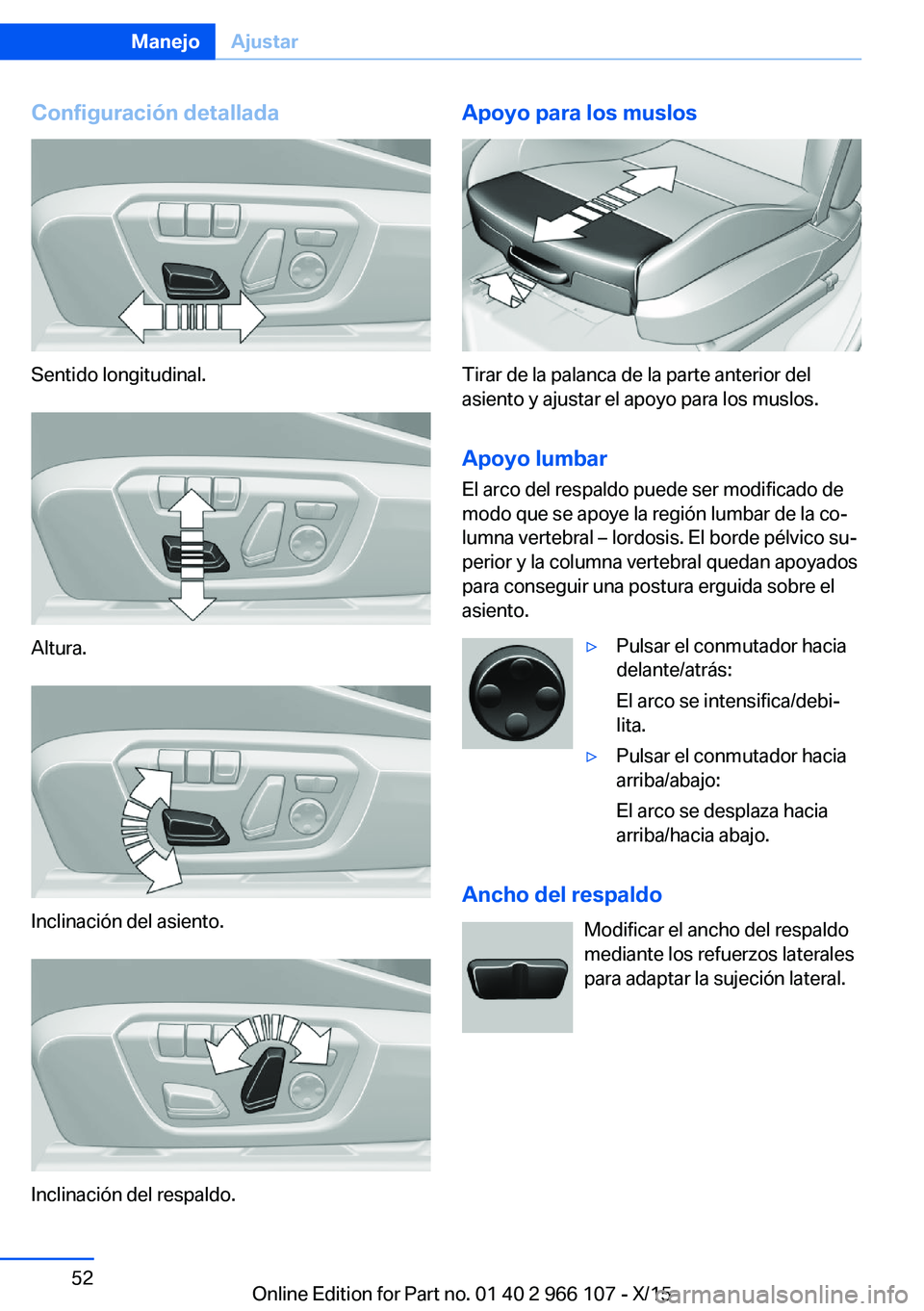 Manejo Ajustar

Configuración detallada

Sentido longitudinal.

Altura.

Inclinación del asiento.

Inclinación del respaldo.

Apoyo para los muslos

Tirar de la palanca de la parte anterior del asiento y ajustar el apoyo para los muslos.

Apoyo lumbar

El arco del respaldo puede ser modificado de modo que se apoye la región lumbar de la columna vertebral – lordosis. El borde pélvico superior y la columna vertebral quedan apoyados para conseguir una postura erguida sobre el asiento.

▷ Pulsar el conmutador hacia delante/atrás:

El arco se intensifica/debilita.

▷ Pulsar el conmutador hacia arriba/abajo:

El arco se desplaza hacia arriba/hacia abajo.

Ancho del respaldo

Modificar el ancho del respaldo mediante los refuerzos laterales para adaptar la sujeción lateral.

52

Online Edition for Part no. 01 40 2 966 107 - X/15

carmanualsonline.info