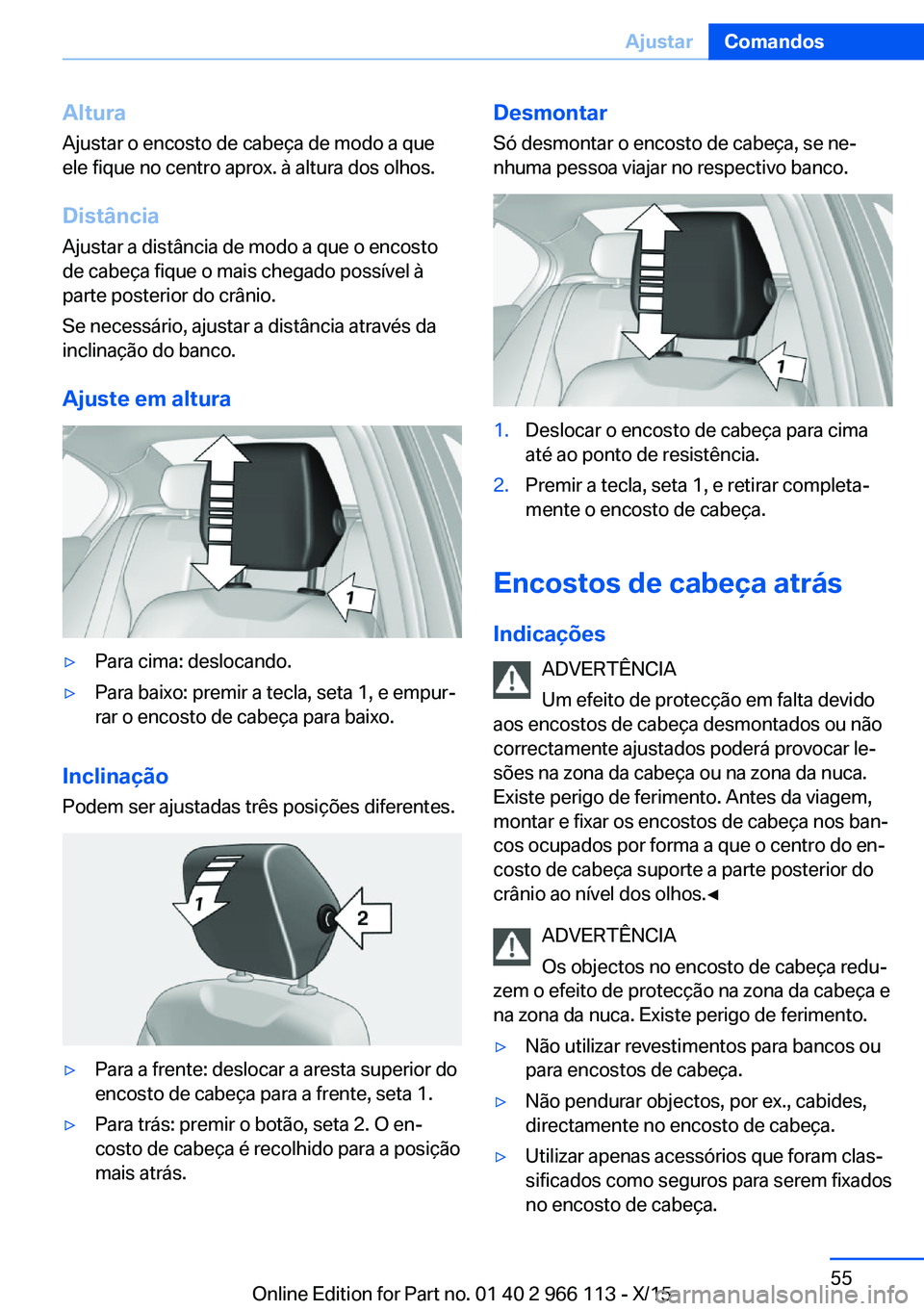 Ajustar Comandos

Altura
Ajustar o encosto de cabeça de modo a que ele fique no centro aprox. à altura dos olhos.

Distância
Ajustar a distância de modo a que o encosto de cabeça fique o mais chegado possível à parte posterior do crânio.

Se necessário, ajustar a distância através da inclinação do banco.

Ajuste em altura

1

▷ Para cima: deslocando.
▷ Para baixo: premir a tecla, seta 1, e empurrar o encosto de cabeça para baixo.

Inclinação
Podem ser ajustadas três posições diferentes.

1 2

▷ Para a frente: deslocar a aresta superior do encosto de cabeça para a frente, seta 1.
▷ Para trás: premir o botão, seta 2. O encosto de cabeça é recolhido para a posição mais atrás.

Desmontar
Só desmontar o encosto de cabeça, se nenhuma pessoa viajar no respectivo banco.

1

1. Deslocar o encosto de cabeça para cima até ao ponto de resistência.
2. Premir a tecla, seta 1, e retirar completamente o encosto de cabeça.

Encostos de cabeça atrás

Indicações
ADVERTÊNCIA
Um efeito de protecção em falta devido aos encostos de cabeça desmontados ou não correctamente ajustados poderá provocar lesões na zona da cabeça ou na zona da nuca. Existe perigo de ferimento. Antes da viagem, montar e fixar os encostos de cabeça nos bancos ocupados por forma a que o centro do encosto de cabeça suporte a parte posterior do crânio ao nível dos olhos.◀

ADVERTÊNCIA
Os objectos no encosto de cabeça reduzem o efeito de protecção na zona da cabeça e na zona da nuca. Existe perigo de ferimento.
▷ Não utilizar revestimentos para bancos ou para encostos de cabeça.
▷ Não pendurar objectos, por ex., cabides, directamente no encosto de cabeça.
▷ Utilizar apenas acessórios que foram classificados como seguros para serem fixados no encosto de cabeça.

55
Online Edition for Part no. 01 40 2 966 113 - X/15
carmanualsonline.info