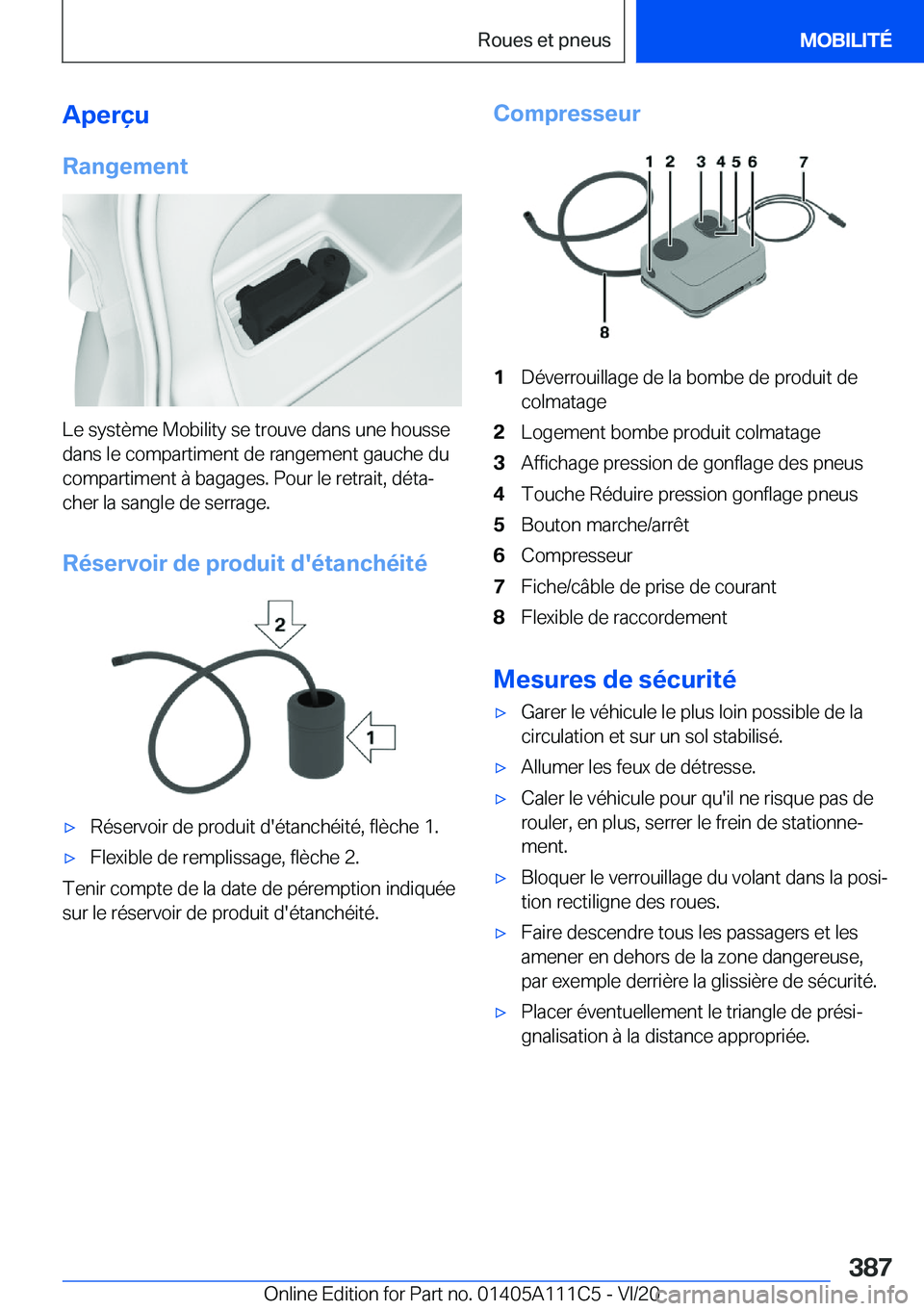 Roues et pneus

MOBILITÉ

Aperçu

Rangement

Le système Mobility se trouve dans une housse dans le compartiment de rangement gauche du compartiment à bagages. Pour le retrait, détacher la sangle de serrage.

Réservoir de produit d'étanchéité

2

1

▷ Réservoir de produit d'étanchéité, flèche 1.

▷ Flexible de remplissage, flèche 2.

Tenir compte de la date de péremption indiquée sur le réservoir de produit d'étanchéité.

Compresseur

1 2 3 4 5 6 7

8

1 Déverrouillage de la bombe de produit de colmatage

2 Logement bombe produit colmatage

3 Affichage pression de gonflage des pneus

4 Touche Réduire pression gonflage pneus

5 Bouton marche/arrêt

6 Compresseur

7 Fiche/câble de prise de courant

8 Flexible de raccordement

Mesures de sécurité

▷ Garer le véhicule le plus loin possible de la circulation et sur un sol stabilisé.

▷ Allumer les feux de détresse.

▷ Caler le véhicule pour qu'il ne risque pas de rouler, en plus, serrer le frein de stationnement.

▷ Bloquer le verrouillage du volant dans la position rectiligne des roues.

▷ Faire descendre tous les passagers et les amener en dehors de la zone dangereuse, par exemple derrière la glissière de sécurité.

▷ Placer éventuellement le triangle de présignalisation à la distance appropriée.

387

Online Edition for Part no. 01405A111C5 - VI/20

carmanualsonline.info