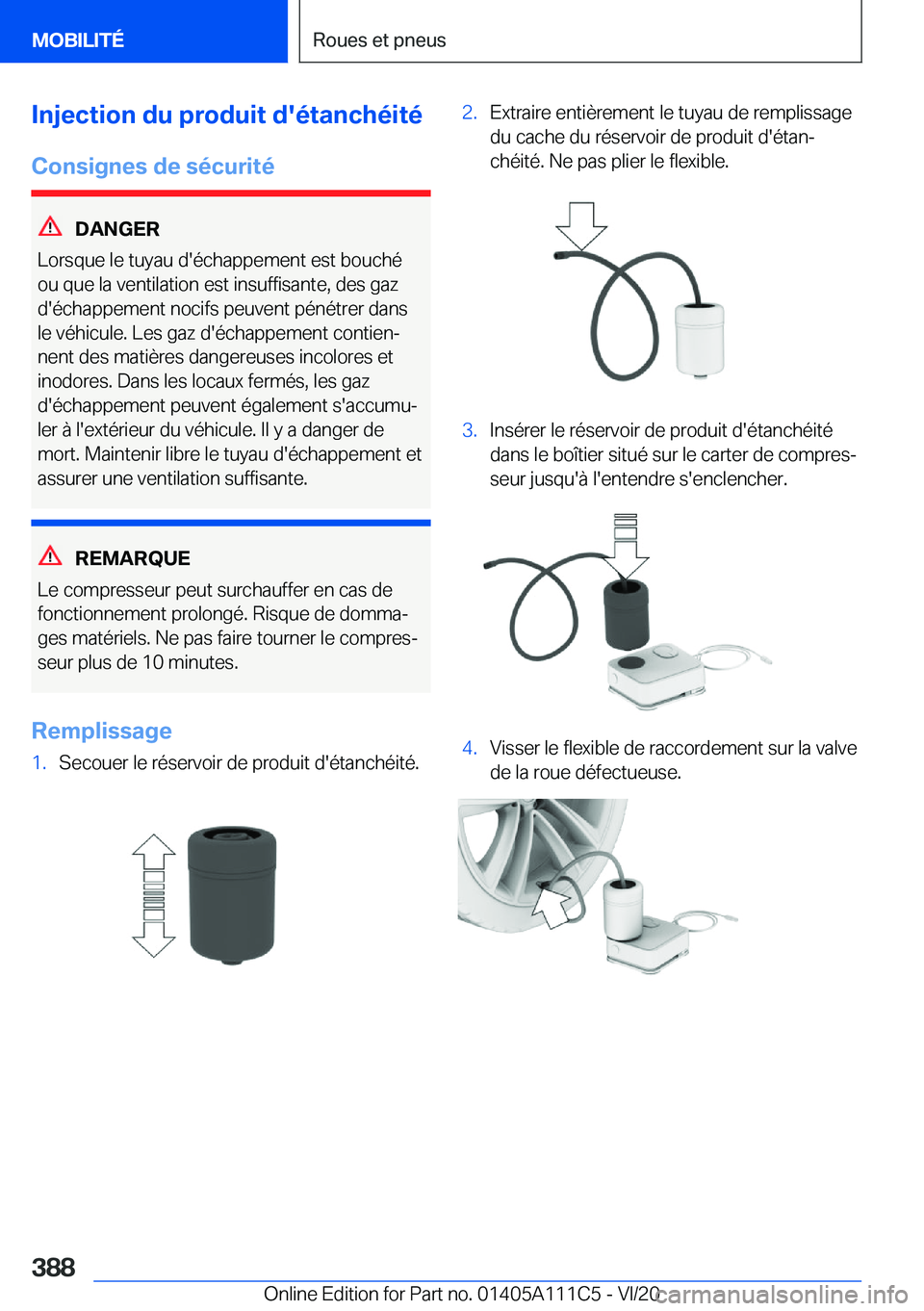 MOBILITÉ

Roues et pneus

Injection du produit d'étanchéité

Consignes de sécurité

DANGER

Lorsque le tuyau d'échappement est bouché ou que la ventilation est insuffisante, des gaz d'échappement nocifs peuvent pénétrer dans le véhicule. Les gaz d'échappement contiennent des matières dangereuses incolores et inodores. Dans les locaux fermés, les gaz d'échappement peuvent également s'accumuler à l'extérieur du véhicule. Il y a danger de mort. Maintenir libre le tuyau d'échappement et assurer une ventilation suffisante.

REMARQUE

Le compresseur peut surchauffer en cas de fonctionnement prolongé. Risque de dommages matériels. Ne pas faire tourner le compresseur plus de 10 minutes.

Remplissage

1. Secouer le réservoir de produit d'étanchéité.

2. Extraire entièrement le tuyau de remplissage du cache du réservoir de produit d'étanchéité. Ne pas plier le flexible.

3. Insérer le réservoir de produit d'étanchéité dans le boîtier situé sur le carter de compresseur jusqu'à l'entendre s'enclencher.

4. Visser le flexible de raccordement sur la valve de la roue défectueuse.

388

Online Edition for Part no. 01405A111C5 - VI/20

carmanualsonline.info