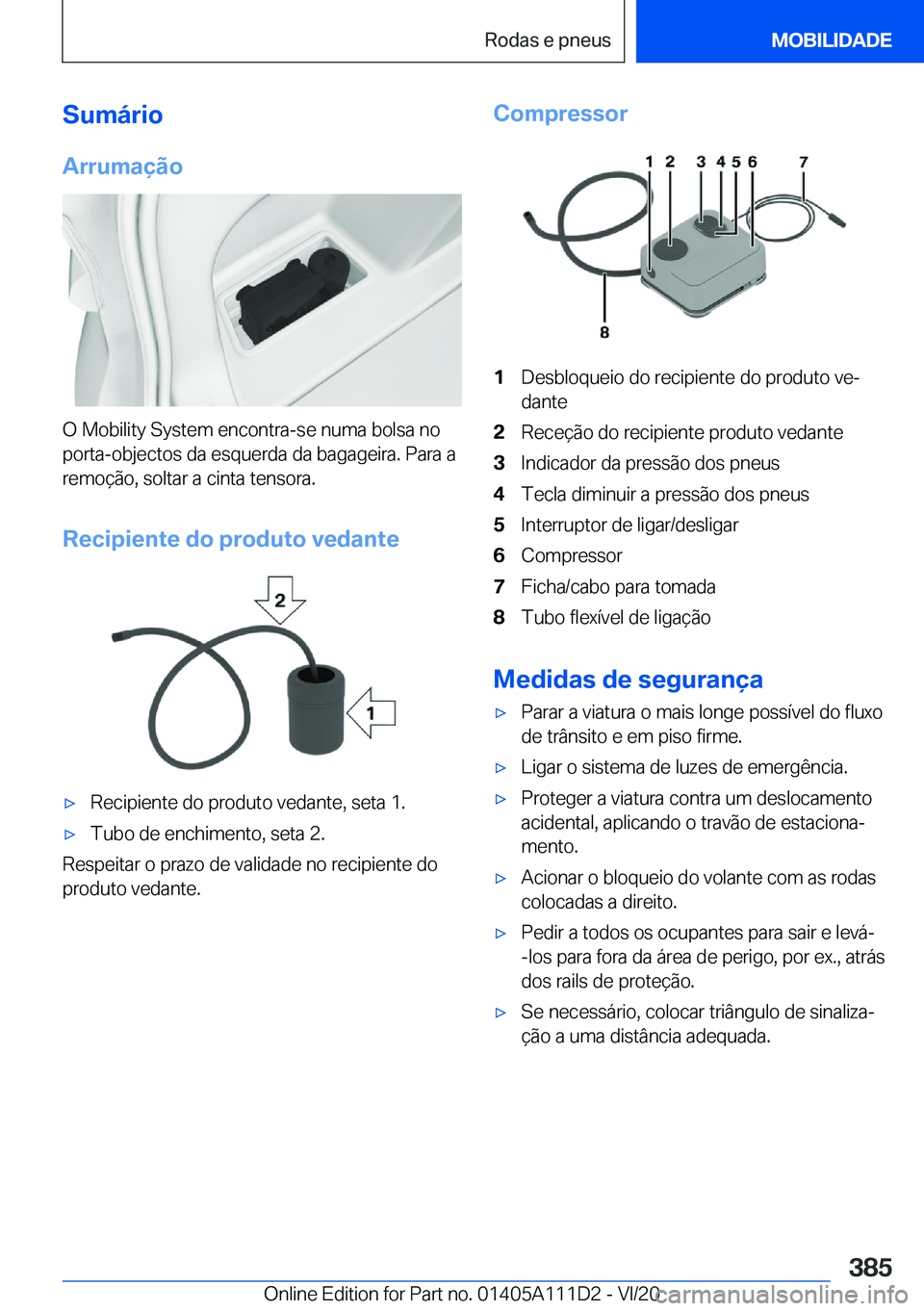 Rodas e pneus

MOBILIDADE

Sumário

Arrumação

O Mobility System encontra-se numa bolsa no porta-objectos da esquerda da bagageira. Para a remoção, soltar a cinta tensora.

Recipiente do produto vedante

2

1

▷ Recipiente do produto vedante, seta 1.

▷ Tubo de enchimento, seta 2.

Respeitar o prazo de validade no recipiente do produto vedante.

Compressor

1 2 3 4 5 6 7

8

1 Desbloqueio do recipiente do produto vedante

2 Receção do recipiente produto vedante

3 Indicador da pressão dos pneus

4 Tecla diminuir a pressão dos pneus

5 Interruptor de ligar/desligar

6 Compressor

7 Ficha/cabo para tomada

8 Tubo flexível de ligação

Medidas de segurança

▷ Parar a viatura o mais longe possível do fluxo de trânsito e em piso firme.

▷ Ligar o sistema de luzes de emergência.

▷ Proteger a viatura contra um deslocamento acidental, aplicando o travão de estacionamento.

▷ Acionar o bloqueio do volante com as rodas colocadas a direito.

▷ Pedir a todos os ocupantes para sair e levá-los para fora da área de perigo, por ex., atrás dos rails de proteção.

▷ Se necessário, colocar triângulo de sinalização a uma distância adequada.

385

Online Edition for Part no. 01405A111D2 - VI/20 carmanualsonline.info