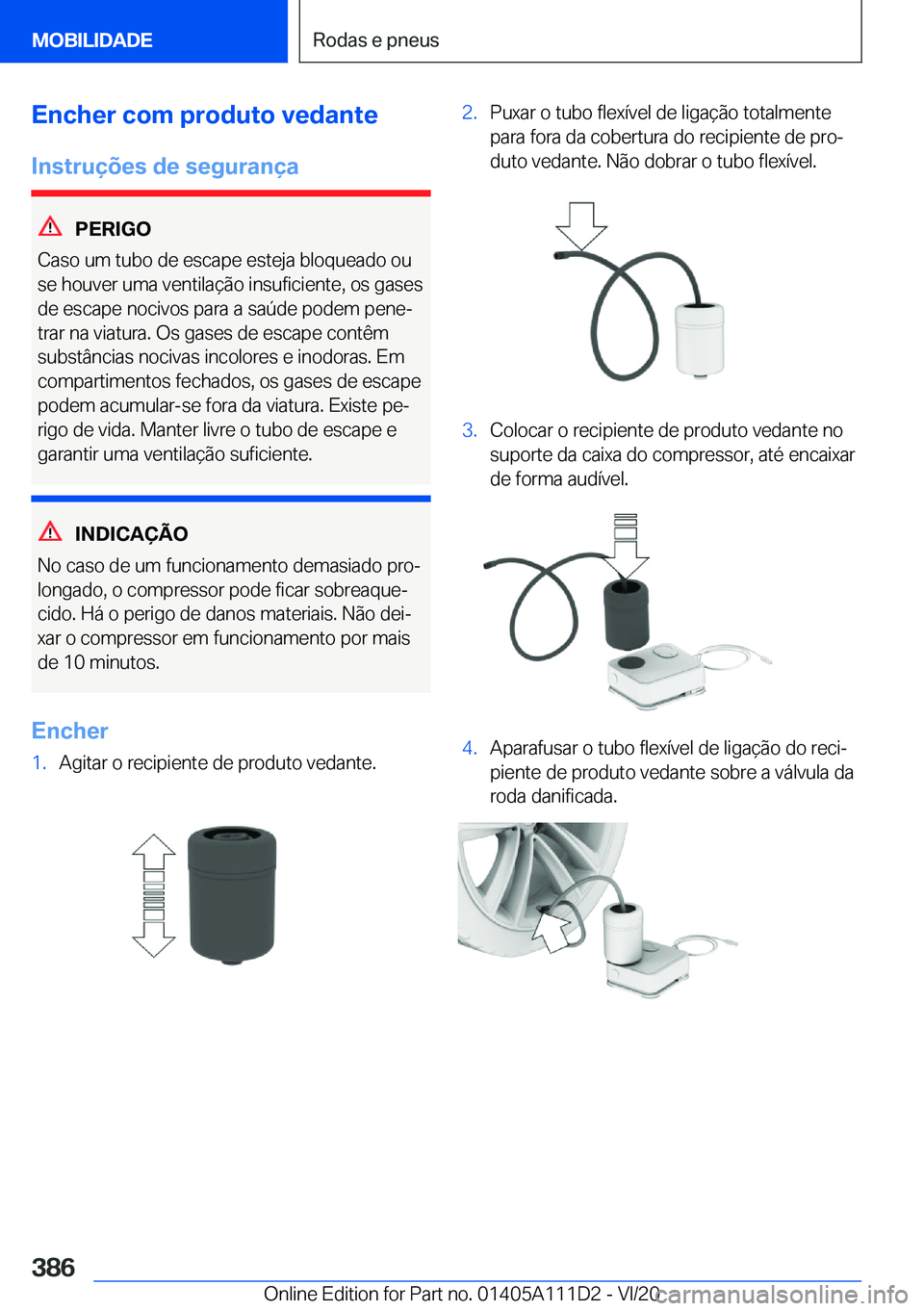 MOBILIDADE

Rodas e pneus

Encher com produto vedante

Instruções de segurança

PERIGO

Caso um tubo de escape esteja bloqueado ou se houver uma ventilação insuficiente, os gases de escape nocivos para a saúde podem penetrar na viatura. Os gases de escape contêm substâncias nocivas incolores e inodoras. Em compartimentos fechados, os gases de escape podem acumular-se fora da viatura. Existe perigo de vida. Manter livre o tubo de escape e garantir uma ventilação suficiente.

INDICAÇÃO

No caso de um funcionamento demasiado prolongado, o compressor pode ficar sobreaquecido. Há o perigo de danos materiais. Não deixar o compressor em funcionamento por mais de 10 minutos.

Encher

1. Agitar o recipiente de produto vedante.

2. Puxar o tubo flexível de ligação totalmente para fora da cobertura do recipiente de produto vedante. Não dobrar o tubo flexível.

3. Colocar o recipiente de produto vedante no suporte da caixa do compressor, até encaixar de forma audível.

4. Aparafusar o tubo flexível de ligação do recipiente de produto vedante sobre a válvula da roda danificada.

386

Online Edition for Part no. 01405A111D2 - VI/20 carmanualsonline.info