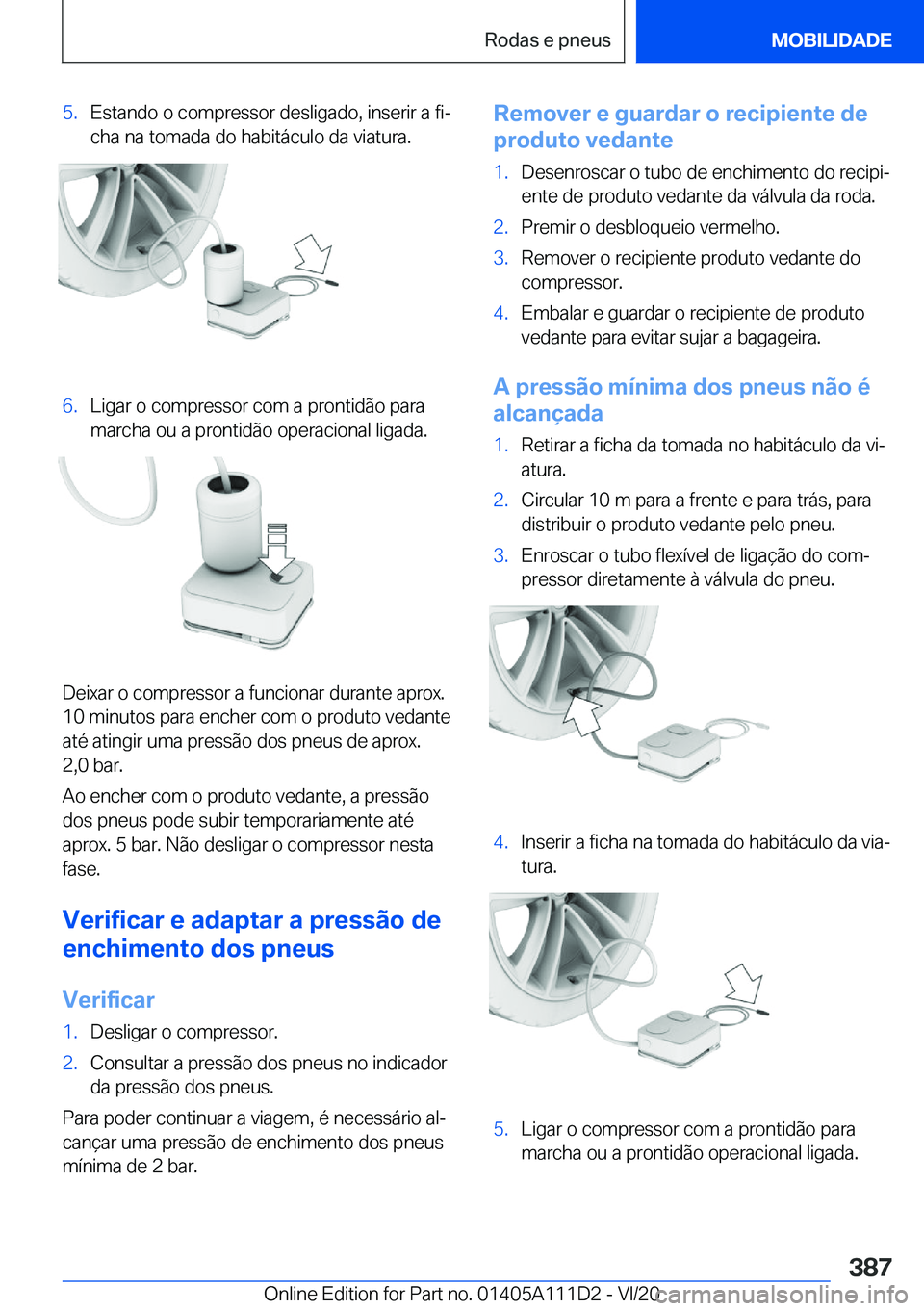 Rodas e pneus MOBILIDADE

5. Estando o compressor desligado, inserir a ficha na tomada do habitáculo da viatura.

6. Ligar o compressor com a prontidão para marcha ou a prontidão operacional ligada.

Deixar o compressor a funcionar durante aprox. 10 minutos para encher com o produto vedante até atingir uma pressão dos pneus de aprox. 2,0 bar.

Ao encher com o produto vedante, a pressão dos pneus pode subir temporariamente até aprox. 5 bar. Não desligar o compressor nesta fase.

Verificar e adaptar a pressão de enchimento dos pneus

Verificar

1. Desligar o compressor.
2. Consultar a pressão dos pneus no indicador da pressão dos pneus.

Para poder continuar a viagem, é necessário alcançar uma pressão de enchimento dos pneus mínima de 2 bar.

Remover e guardar o recipiente de produto vedante

1. Desenroscar o tubo de enchimento do recipiente de produto vedante da válvula da roda.
2. Premir o desbloqueio vermelho.
3. Remover o recipiente produto vedante do compressor.
4. Embalar e guardar o recipiente de produto vedante para evitar sujar a bagageira.

A pressão mínima dos pneus não é alcançada

1. Retirar a ficha da tomada no habitáculo da viatura.
2. Circular 10 m para a frente e para trás, para distribuir o produto vedante pelo pneu.
3. Enroscar o tubo flexível de ligação do compressor diretamente à válvula do pneu.

4. Inserir a ficha na tomada do habitáculo da viatura.

5. Ligar o compressor com a prontidão para marcha ou a prontidão operacional ligada.

387

Online Edition for Part no. 01405A111D2 - VI/20 carmanualsonline.info