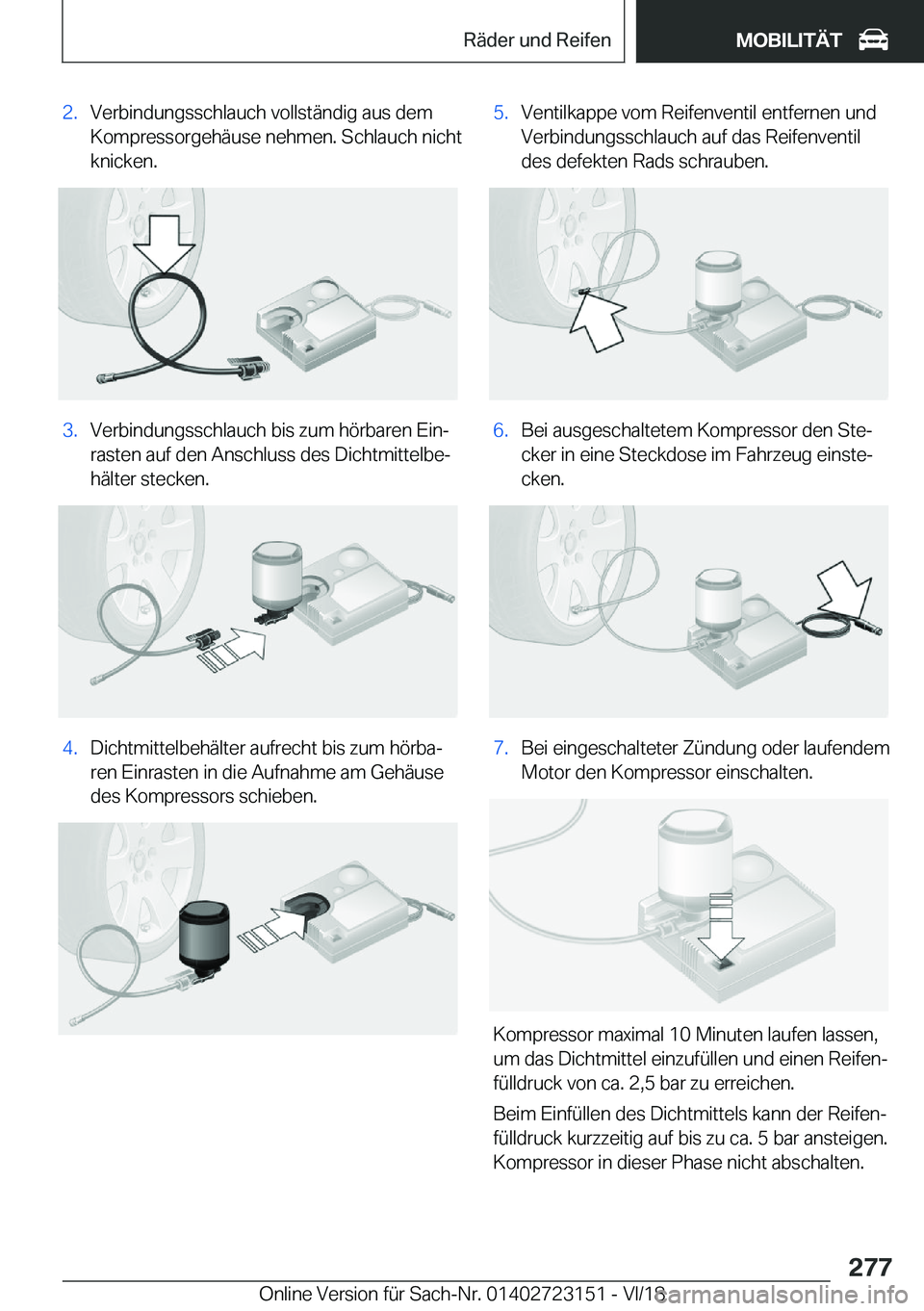 Räder und Reifen

MOBILITÄT

2. Verbindungsschlauch vollständig aus dem Kompressorgehäuse nehmen. Schlauch nicht knicken.

3. Verbindungsschlauch bis zum hörbaren Einrasten auf den Anschluss des Dichtmittelbehälter stecken.

4. Dichtmittelbehälter aufrecht bis zum hörbaren Einrasten in die Aufnahme am Gehäuse des Kompressors schieben.

5. Ventilkappe vom Reifenventil entfernen und Verbindungsschlauch auf das Reifenventil des defekten Rads schrauben.

6. Bei ausgeschaltetem Kompressor den Stecker in eine Steckdose im Fahrzeug einstecken.

7. Bei eingeschalteter Zündung oder laufendem Motor den Kompressor einschalten.

Kompressor maximal 10 Minuten laufen lassen, um das Dichtmittel einzufüllen und einen Reifenfülldruck von ca. 2,5 bar zu erreichen.

Beim Einfüllen des Dichtmittels kann der Reifenfülldruck kurzzeitig auf bis zu ca. 5 bar ansteigen. Kompressor in dieser Phase nicht abschalten.

277

Online Version für Sach-Nr. 01402723151 - VI/18

carmanualsonline.info