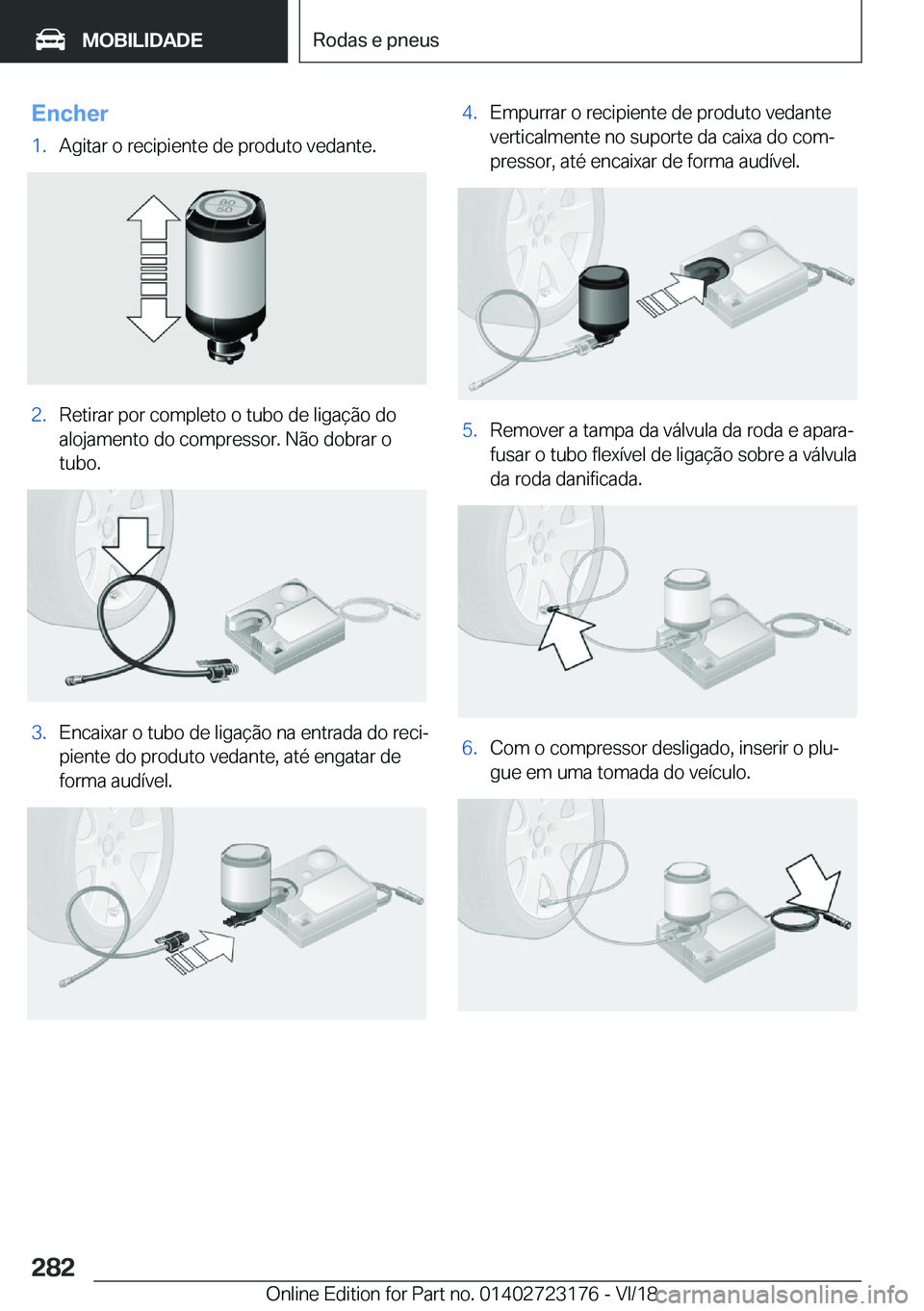 MOBILIDADE

Rodas e pneus

Encher

1. Agitar o recipiente de produto vedante.

80
50

2. Retirar por completo o tubo de ligação do alojamento do compressor. Não dobrar o tubo.

3. Encaixar o tubo de ligação na entrada do recipiente do produto vedante, até engatar de forma audível.

4. Empurrar o recipiente de produto vedante verticalmente no suporte da caixa do compressor, até encaixar de forma audível.

5. Remover a tampa da válvula da roda e aparafusar o tubo flexível de ligação sobre a válvula da roda danificada.

6. Com o compressor desligado, inserir o plugue em uma tomada do veículo.

282

Online Edition for Part no. 01402723176 - VI/18

carmanualsonline.info