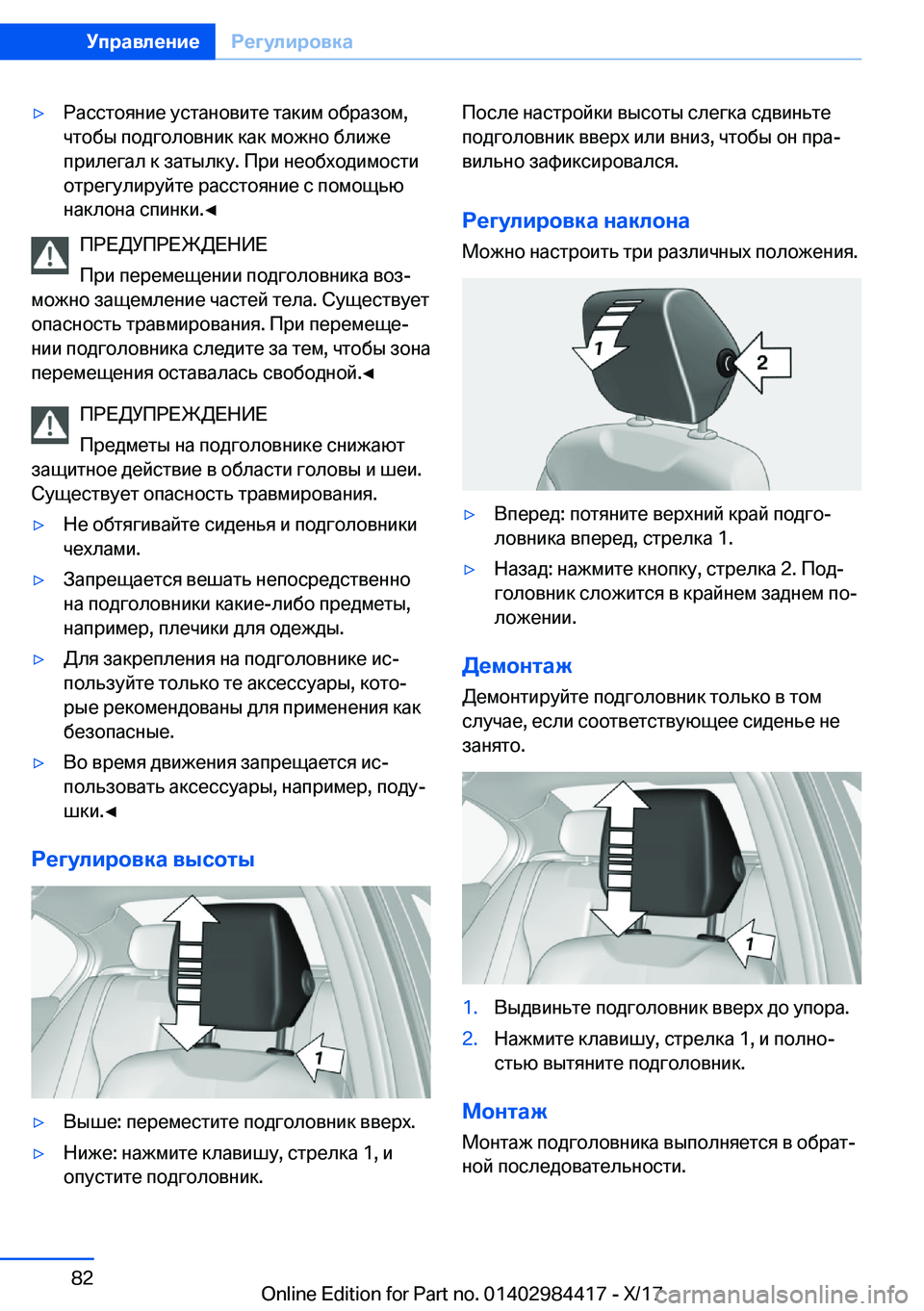 Управление Регулировка

▷ Расстояние установите таким образом, чтобы подголовник как можно ближе прилегал к затылку. При необходимости отрегулируйте расстояние с помощью наклона спинки.◄

ПРЕДУПРЕЖДЕНИЕ
При перемещении подголовника возможно защемление частей тела. Существует опасность травмирования. При перемещении подголовника следите за тем, чтобы зона перемещения оставалась свободной.◄

ПРЕДУПРЕЖДЕНИЕ
Предметы на подголовнике снижают защитное действие в области головы и шеи. Существует опасность травмирования.

▷ Не обтягивайте сиденья и подголовники чехлами.

▷ Запрещается вешать непосредственно на подголовники какие-либо предметы, например, плечики для одежды.

▷ Для закрепления на подголовнике используйте только те аксессуары, которые рекомендованы для применения как безопасные.

▷ Во время движения запрещается использовать аксессуары, например, подушки.◄

Регулировка высоты

1

▷ Выше: переместите подголовник вверх.

▷ Ниже: нажмите клавишу, стрелка 1, и опустите подголовник.

После настройки высоты слегка сдвиньте подголовник вверх или вниз, чтобы он правильно зафиксировался.

Регулировка наклона
Можно настроить три различных положения.

1 2

▷ Вперед: потяните верхний край подголовника вперед, стрелка 1.

▷ Назад: нажмите кнопку, стрелка 2. Подголовник сложится в крайнем заднем положении.

Демонтаж
Демонтируйте подголовник только в том случае, если соответствующее сиденье не занято.

1

1. Выдвиньте подголовник вверх до упора.

2. Нажмите клавишу, стрелка 1, и полностью вытяните подголовник.

Монтаж
Монтаж подголовника выполняется в обратной последовательности.

82

Online Edition for Part no. 01402984417 - X/17 carmanualsonline.info