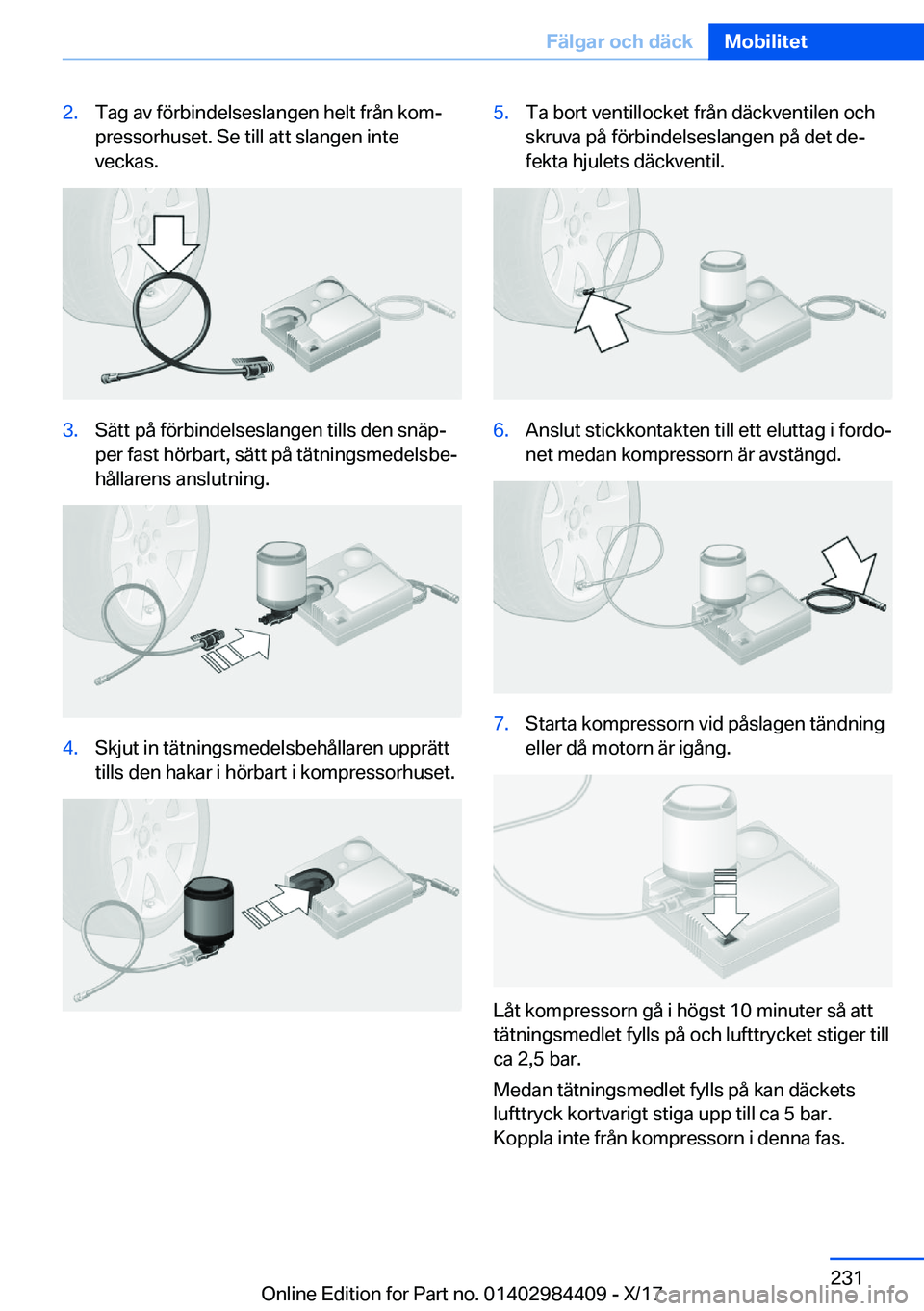 Fälgar och däck Mobilitet

2. Tag av förbindelseslangen helt från kompressorhuset. Se till att slangen inte veckas.

3. Sätt på förbindelseslangen tills den snäpper fast hörbart, sätt på tätningsmedelsbehållarens anslutning.

4. Skjut in tätningsmedelsbehållaren upprätt tills den hakar i hörbart i kompressorhuset.

5. Ta bort ventillocket från däckventilen och skruva på förbindelseslangen på det defekta hjulets däckventil.

6. Anslut stickkontakten till ett eluttag i fordonet medan kompressorn är avstängd.

7. Starta kompressorn vid påslagen tändning eller då motorn är igång.

Låt kompressorn gå i högst 10 minuter så att tätningsmedlet fylls på och lufttrycket stiger till ca 2,5 bar.

Medan tätningsmedlet fylls på kan däckets lufttryck kortvarigt stiga upp till ca 5 bar. Koppla inte från kompressorn i denna fas.

231

Online Edition for Part no. 01402984409 - X/17

carmanualsonline.info