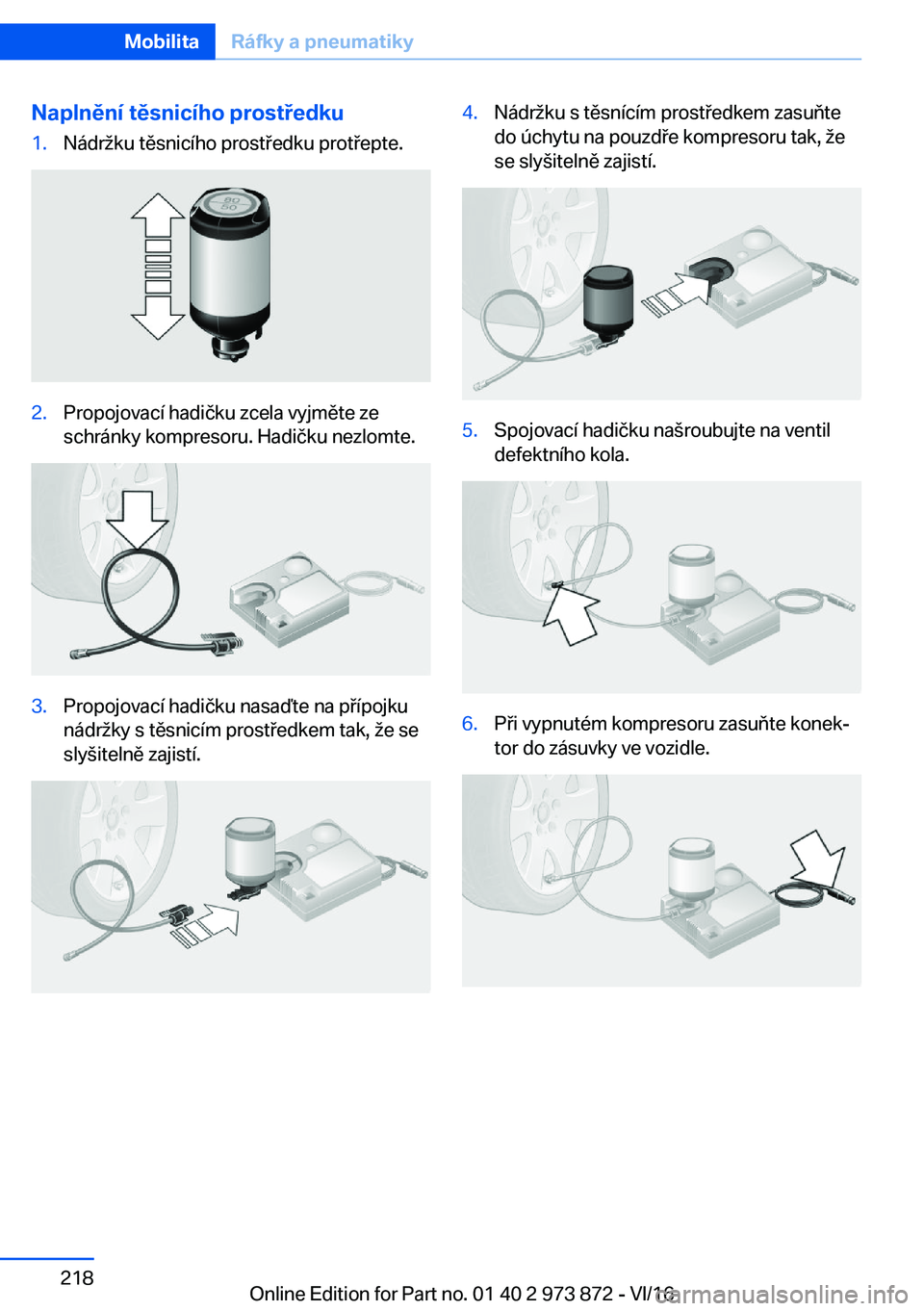 Mobilita Ráfky a pneumatiky

Naplnění těsnicího prostředku

1. Nádržku těsnicího prostředku protřepte.

2. Propojovací hadičku zcela vyjměte ze schránky kompresoru. Hadičku nezlomte.

3. Propojovací hadičku nasaďte na přípojku nádržky s těsnicím prostředkem tak, že se slyšitelně zajistí.

4. Nádržku s těsnícím prostředkem zasuňte do úchytu na pouzdře kompresoru tak, že se slyšitelně zajistí.

5. Spojovací hadičku našroubujte na ventil defektního kola.

6. Při vypnutém kompresoru zasuňte konektor do zásuvky ve vozidle.

218

Online Edition for Part no. 01 40 2 973 872 - VI/16

carmanualsonline.info