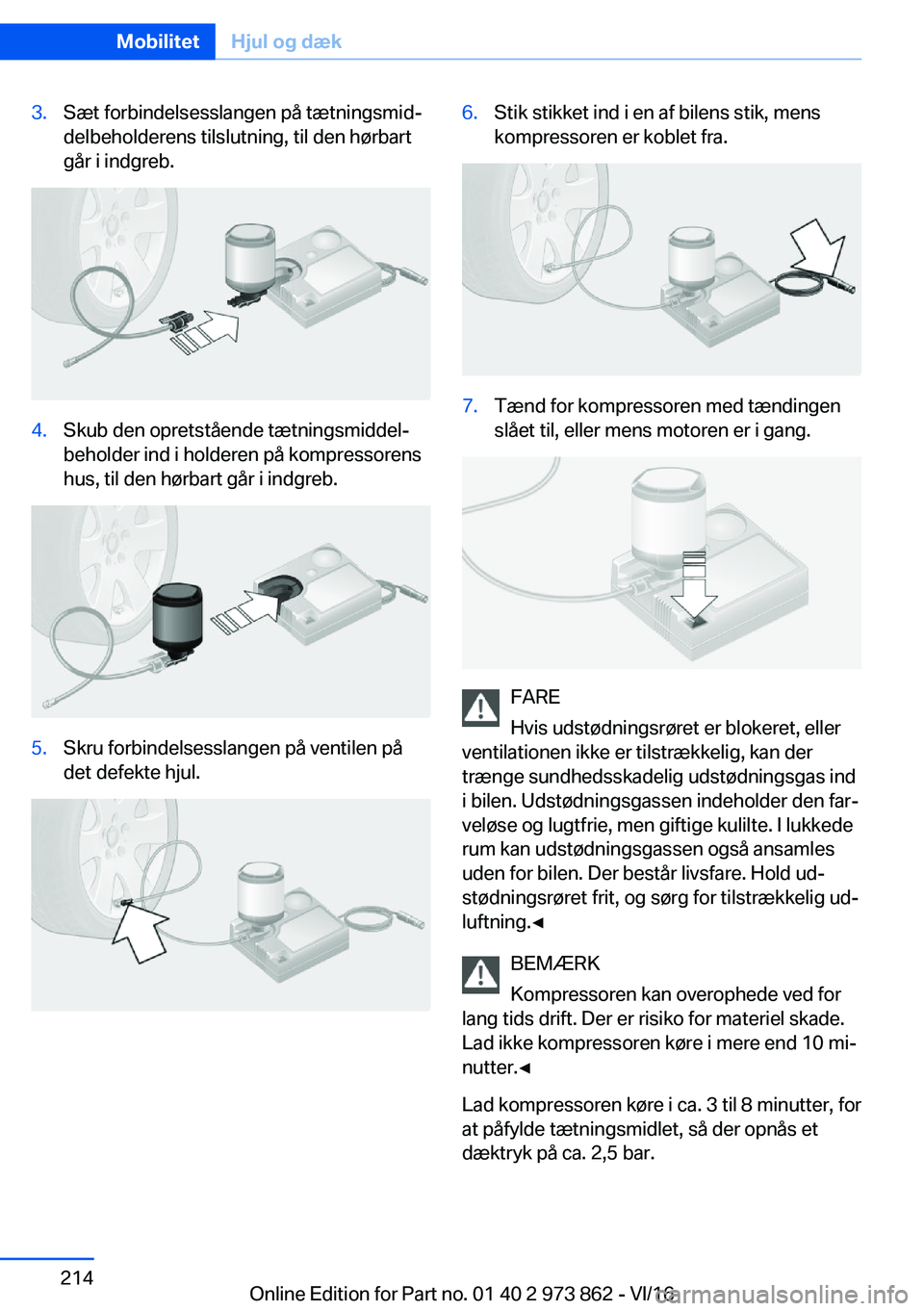 Mobilitet Hjul og dæk

3. Sæt forbindelsesslangen på tætningsmiddelbeholderens tilslutning, til den hørbart går i indgreb.

4. Skub den opretstående tætningsmiddelbeholder ind i holderen på kompressorens hus, til den hørbart går i indgreb.

5. Skru forbindelsesslangen på ventilen på det defekte hjul.

6. Stik stikket ind i en af bilens stik, mens kompressoren er koblet fra.

7. Tænd for kompressoren med tændingen slået til, eller mens motoren er i gang.

FARE
Hvis udstødningsrøret er blokeret, eller ventilationen ikke er tilstrækkelig, kan der trænge sundhedsskadelig udstødningsgas ind i bilen. Udstødningsgassen indeholder den farveløse og lugtfrie, men giftige kulilte. I lukkede rum kan udstødningsgassen også ansamles uden for bilen. Der består livsfare. Hold udstødningsrøret frit, og sørg for tilstrækkelig udluftning.◄

BEMÆRK
Kompressoren kan overophede ved for lang tids drift. Der er risiko for materiel skade. Lad ikke kompressoren køre i mere end 10 minutter.◄

Lad kompressoren køre i ca. 3 til 8 minutter, for at påfylde tætningsmidlet, så der opnås et dæktryk på ca. 2,5 bar.

214

Online Edition for Part no. 01 40 2 973 862 - VI/16

carmanualsonline.info