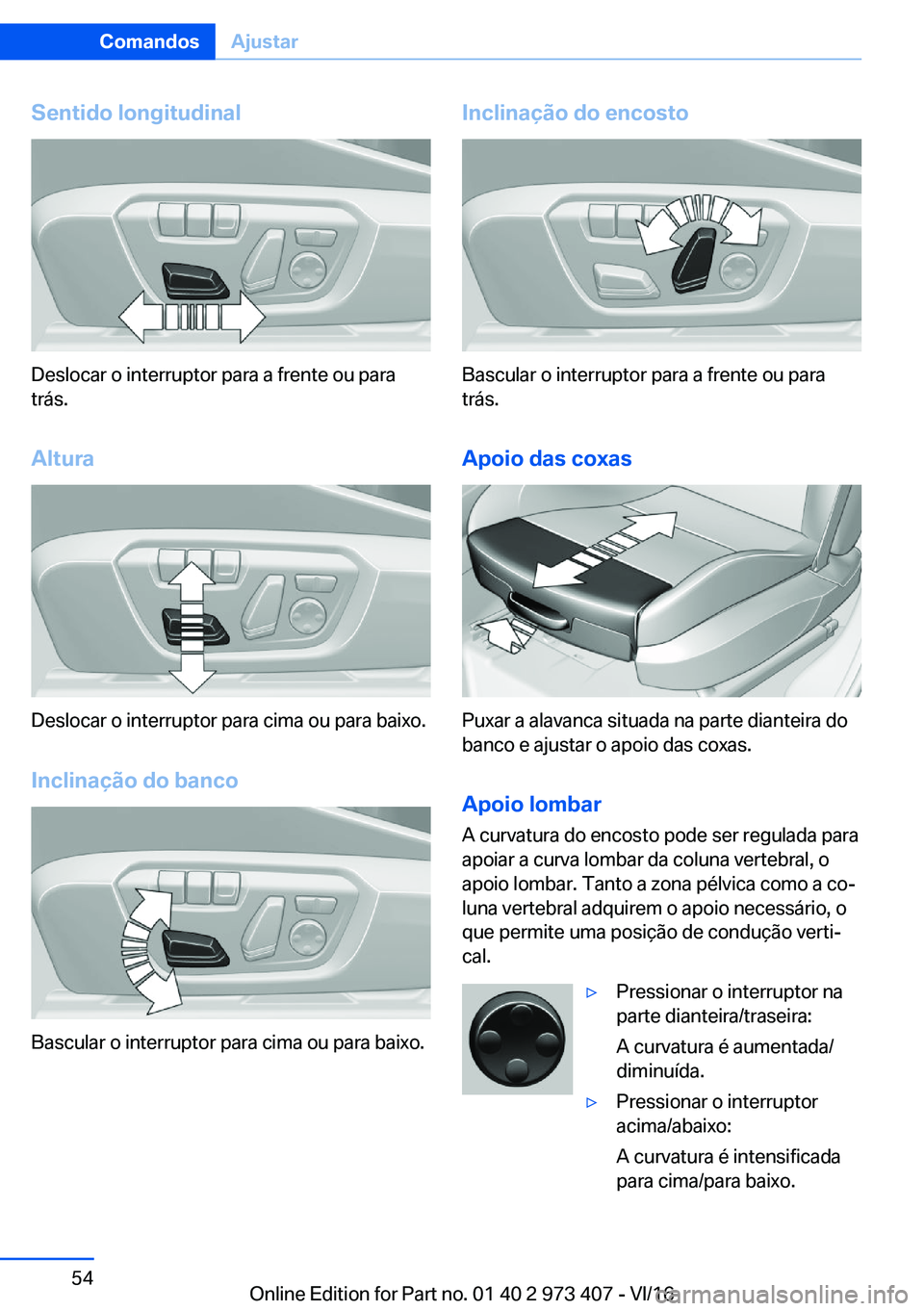 Comandos Ajustar

Sentido longitudinal

Deslocar o interruptor para a frente ou para trás.

Altura

Deslocar o interruptor para cima ou para baixo.

Inclinação do banco

Bascular o interruptor para cima ou para baixo.

Inclinação do encosto

Bascular o interruptor para a frente ou para trás.

Apoio das coxas

Puxar a alavanca situada na parte dianteira do banco e ajustar o apoio das coxas.

Apoio lombar

A curvatura do encosto pode ser regulada para apoiar a curva lombar da coluna vertebral, o apoio lombar. Tanto a zona pélvica como a coluna vertebral adquirem o apoio necessário, o que permite uma posição de condução vertical.

▷ Pressionar o interruptor na parte dianteira/traseira:

A curvatura é aumentada/diminuída.

▷ Pressionar o interruptor acima/abaixo:

A curvatura é intensificada para cima/para baixo.

54

Online Edition for Part no. 01 40 2 973 407 - VI/16

carmanualsonline.info