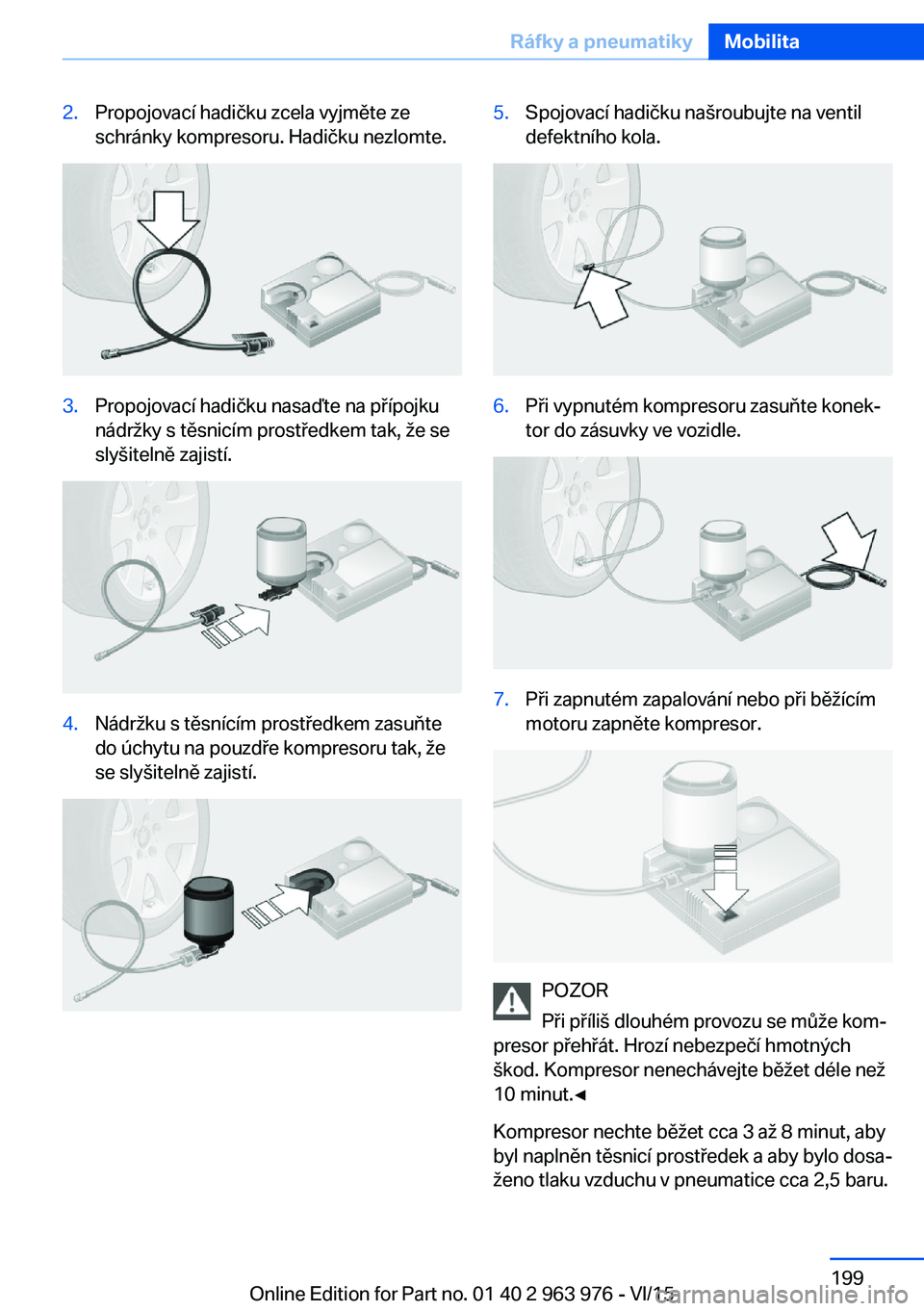 Ráfky a pneumatiky Mobilita

2. Propojovací hadičku zcela vyjměte ze schránky kompresoru. Hadičku nezlomte.

3. Propojovací hadičku nasaďte na přípojku nádržky s těsnicím prostředkem tak, že se slyšitelně zajistí.

4. Nádržku s těsnícím prostředkem zasuňte do úchytu na pouzdře kompresoru tak, že se slyšitelně zajistí.

5. Spojovací hadičku našroubujte na ventil defektního kola.

6. Při vypnutém kompresoru zasuňte konektor do zásuvky ve vozidle.

7. Při zapnutém zapalování nebo při běžícím motoru zapněte kompresor.

POZOR
Při příliš dlouhém provozu se může kompresor přehřát. Hrozí nebezpečí hmotných škod. Kompresor nenechávejte běžet déle než 10 minut.◄

Kompresor nechte běžet cca 3 až 8 minut, aby byl naplněn těsnicí prostředek a aby bylo dosaženo tlaku vzduchu v pneumatice cca 2,5 baru.

199
Online Edition for Part no. 01 40 2 963 976 - VI/15 carmanualsonline.info