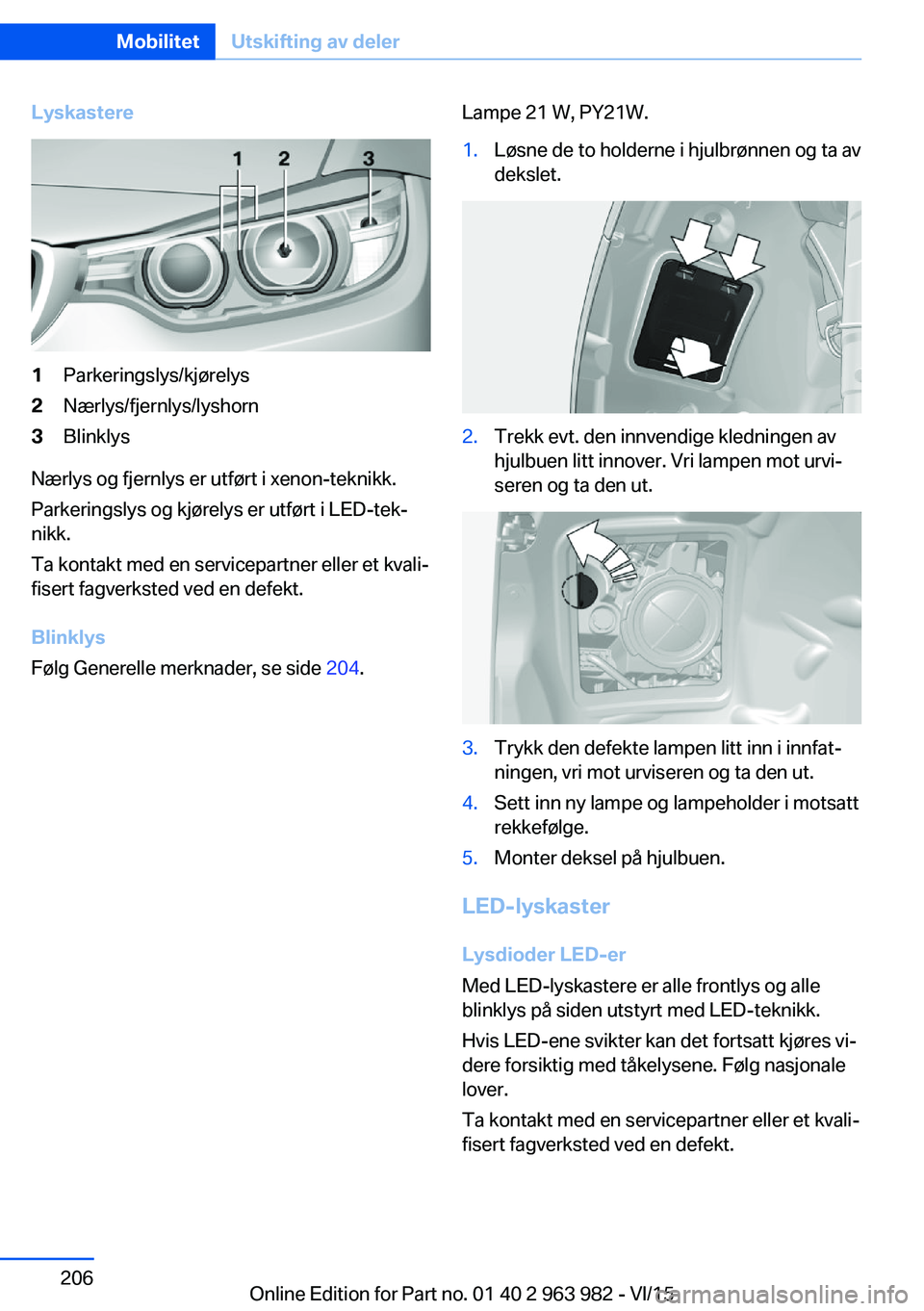 Mobilitet Utskifting av deler

Lyskastere

1 2 3

1 Parkeringslys/kjørelys
2 Nærlys/fjernlys/lyshorn
3 Blinklys

Nærlys og fjernlys er utført i xenon-teknikk.

Parkeringslys og kjørelys er utført i LED-teknikk.

Ta kontakt med en servicepartner eller et kvalifisert fagverksted ved en defekt.

Blinklys

Følg Generelle merknader, se side 204.

Lampe 21 W, PY21W.

1. Løsne de to holderne i hjulbrønnen og ta av dekslet.

2. Trekk evt. den innvendige kledningen av hjulbuen litt innover. Vri lampen mot urviseren og ta den ut.

3. Trykk den defekte lampen litt inn i innfatningen, vri mot urviseren og ta den ut.

4. Sett inn ny lampe og lampeholder i motsatt rekkefølge.

5. Monter deksel på hjulbuen.

LED-lyskaster

Lysdioder LED-er

Med LED-lyskastere er alle frontlys og alle blinklys på siden utstyrt med LED-teknikk.

Hvis LED-ene svikter kan det fortsatt kjøres videre forsiktig med tåkelysene. Følg nasjonale lover.

Ta kontakt med en servicepartner eller et kvalifisert fagverksted ved en defekt.

206

Online Edition for Part no. 01 40 2 963 982 - VI/15

carmanualsonline.info