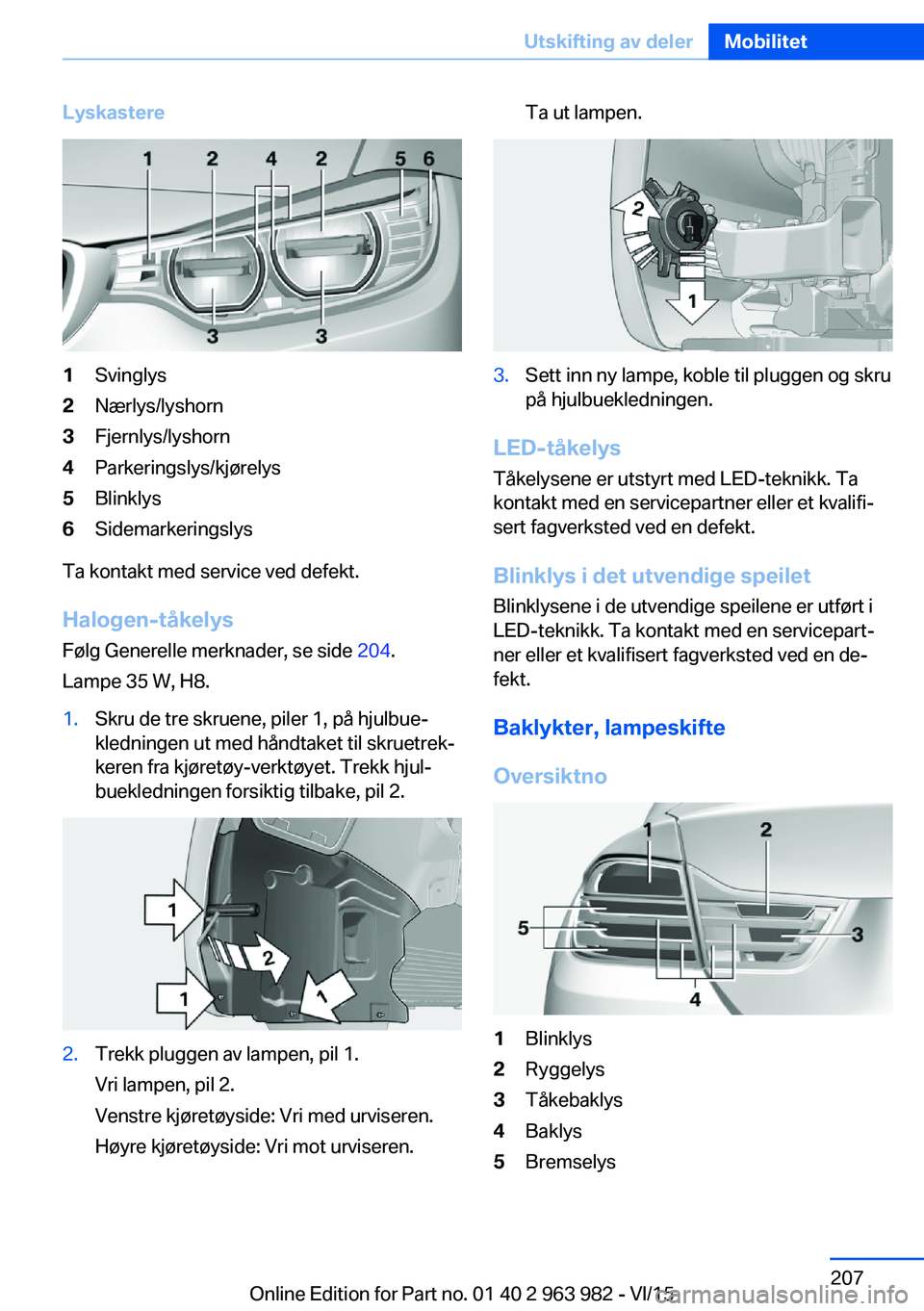 Utskifting av deler Mobilitet

Lyskastere

1 2 4 2 5 6
3 3

1 Svinglys
2 Nærlys/lyshorn
3 Fjernlys/lyshorn
4 Parkeringslys/kjørelys
5 Blinklys
6 Sidemarkeringslys

Ta kontakt med service ved defekt.

Halogen-tåkelys
Følg Generelle merknader, se side 204.

Lampe 35 W, H8.

1. Skru de tre skruene, piler 1, på hjulbuekledningen ut med håndtaket til skruetrekkeren fra kjøretøy-verktøyet. Trekk hjulbuekledningen forsiktig tilbake, pil 2.

1
2
1 1

2. Trekk pluggen av lampen, pil 1.

Vri lampen, pil 2.

Venstre kjøretøyside: Vri med urviseren.

Høyre kjøretøyside: Vri mot urviseren.

Ta ut lampen.

2
1

3. Sett inn ny lampe, koble til pluggen og skru på hjulbuekledningen.

LED-tåkelys
Tåkelysene er utstyrt med LED-teknikk. Ta kontakt med en servicepartner eller et kvalifisert fagverksted ved en defekt.

Blinklys i det utvendige speilet
Blinklysene i de utvendige speilene er utført i LED-teknikk. Ta kontakt med en servicepartner eller et kvalifisert fagverksted ved en defekt.

Baklykter, lampeskifte

Oversiktno

1 2
5 3
4

1 Blinklys
2 Ryggelys
3 Tåkebaklys
4 Baklys
5 Bremselys

207
Online Edition for Part no. 01 40 2 963 982 - VI/15
carmanualsonline.info