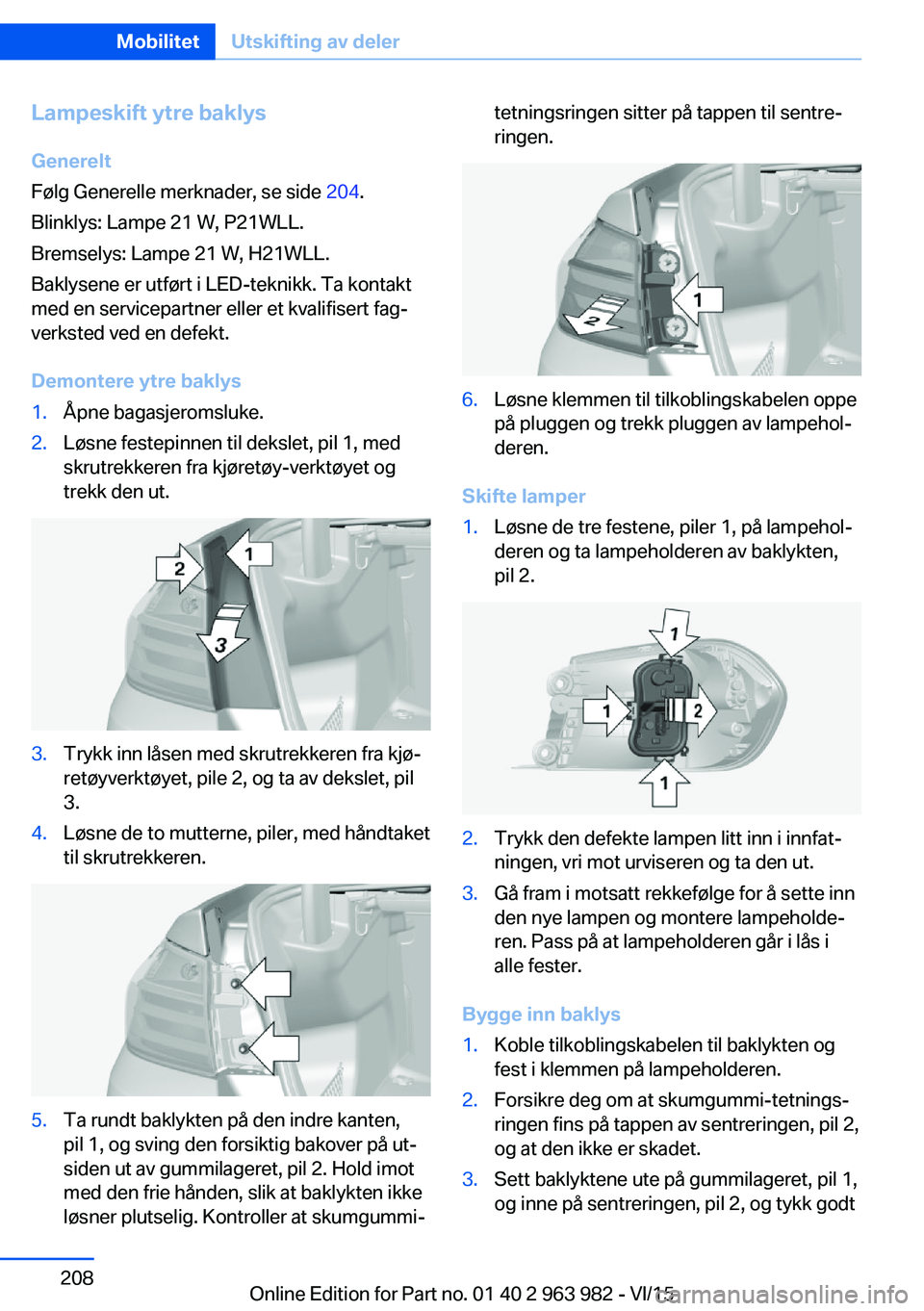 Mobilitet Utskifting av deler

Lampeskift ytre baklys

Generelt

Følg Generelle merknader, se side 204.

Blinklys: Lampe 21 W, P21WLL.

Bremselys: Lampe 21 W, H21WLL.

Baklysene er utført i LED-teknikk. Ta kontakt med en servicepartner eller et kvalifisert fagverksted ved en defekt.

Demontere ytre baklys

1. Åpne bagasjeromsluke.

2. Løsne festepinnen til dekslet, pil 1, med skrutrekkeren fra kjøretøy-verktøyet og trekk den ut.

2 1 3

3. Trykk inn låsen med skrutrekkeren fra kjøretøyverktøyet, pile 2, og ta av dekslet, pil 3.

4. Løsne de to mutterne, piler, med håndtaket til skrutrekkeren.

5. Ta rundt baklykten på den indre kanten, pil 1, og sving den forsiktig bakover på utsiden ut av gummilageret, pil 2. Hold imot med den frie hånden, slik at baklykten ikke løsner plutselig. Kontroller at skumgummitetningsringen sitter på tappen til sentreringen.

1 2

6. Løsne klemmen til tilkoblingskabelen oppe på pluggen og trekk pluggen av lampeholderen.

Skifte lamper

1. Løsne de tre festene, piler 1, på lampeholderen og ta lampeholderen av baklykten, pil 2.

1 1 2 1

2. Trykk den defekte lampen litt inn i innfatningen, vri mot urviseren og ta den ut.

3. Gå fram i motsatt rekkefølge for å sette inn den nye lampen og montere lampeholderen. Pass på at lampeholderen går i lås i alle fester.

Bygge inn baklys

1. Koble tilkoblingskabelen til baklykten og fest i klemmen på lampeholderen.

2. Forsikre deg om at skumgummi-tetningsringen fins på tappen av sentreringen, pil 2, og at den ikke er skadet.

3. Sett baklyktene ute på gummilageret, pil 1, og inne på sentreringen, pil 2, og tykk godt

208

Online Edition for Part no. 01 40 2 963 982 - VI/15

carmanualsonline.info