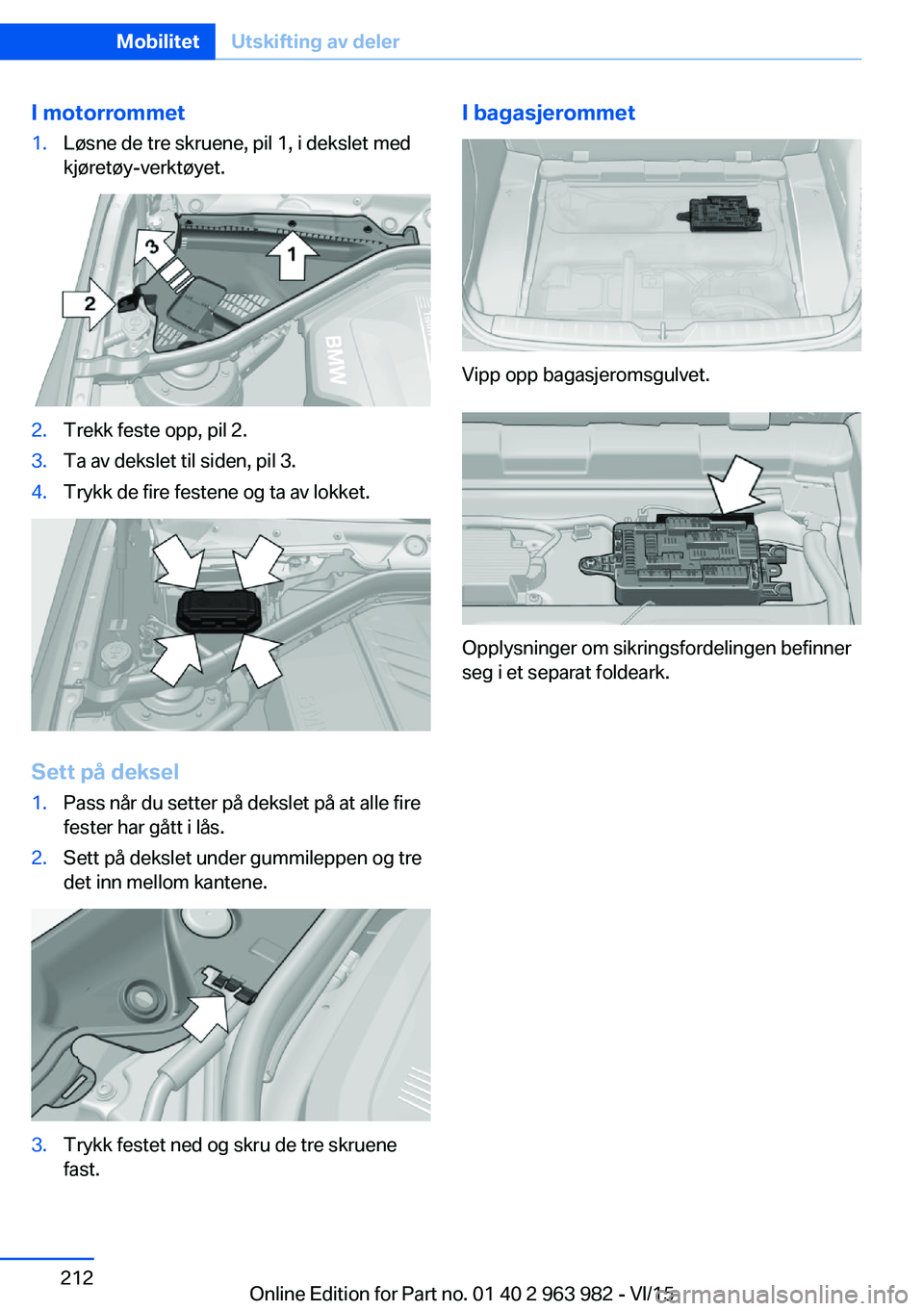 Mobilitet Utskifting av deler

I motorrommet

1. Løsne de tre skruene, pil 1, i dekslet med kjøretøy-verktøyet.

3

1

2

BMW

2. Trekk feste opp, pil 2.
3. Ta av dekslet til siden, pil 3.
4. Trykk de fire festene og ta av lokket.

Sett på deksel

1. Pass når du setter på dekslet på at alle fire fester har gått i lås.
2. Sett på dekslet under gummileppen og tre det inn mellom kantene.

3. Trykk festet ned og skru de tre skruene fast.

I bagasjerommet

Vipp opp bagasjeromsgulvet.

Opplysninger om sikringsfordelingen befinner seg i et separat foldeark.

212

Online Edition for Part no. 01 40 2 963 982 - VI/15

carmanualsonline.info