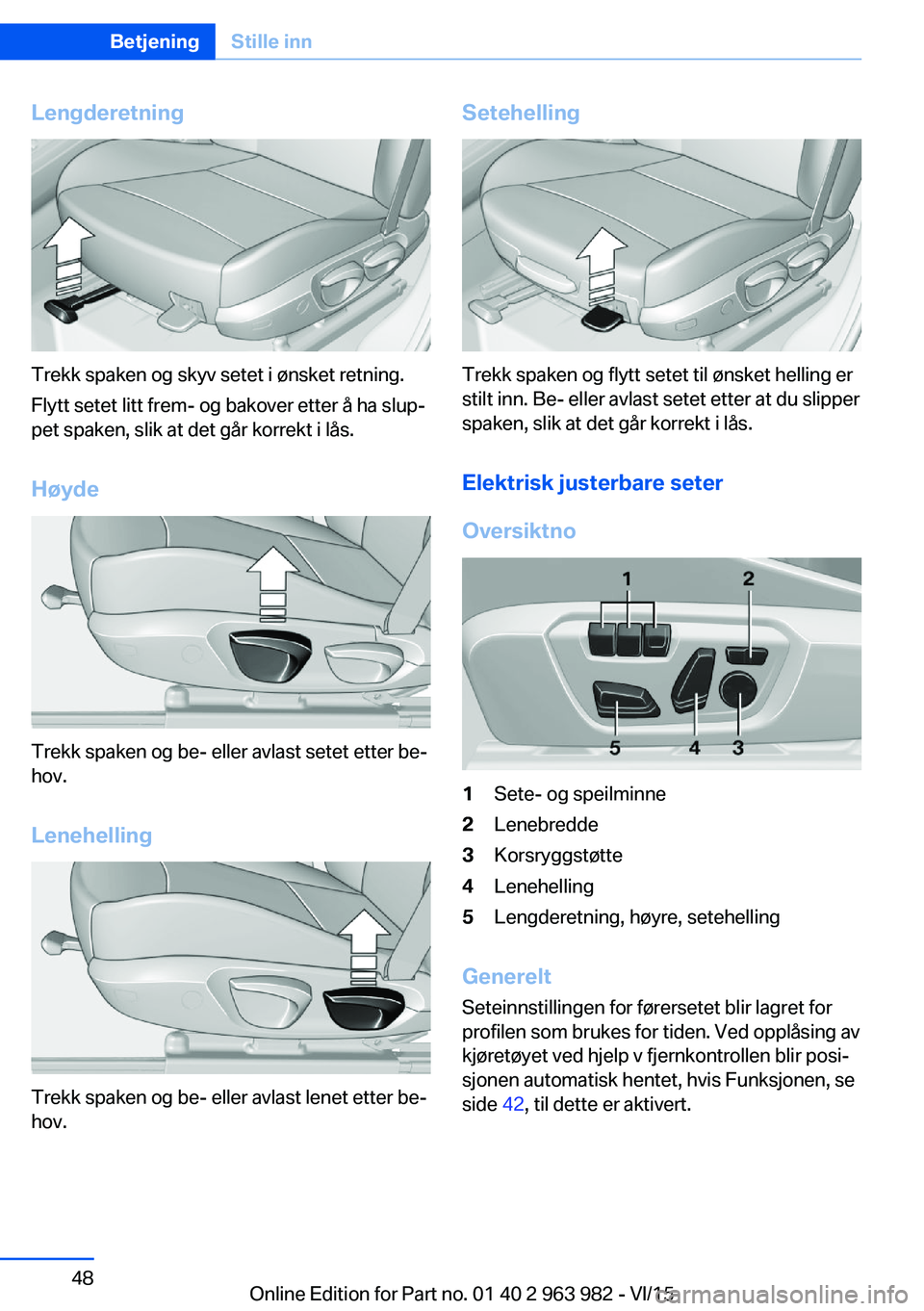 Betjening Stille inn

Lengderetning

Trekk spaken og skyv setet i ønsket retning.

Flytt setet litt frem- og bakover etter å ha sluppet spaken, slik at det går korrekt i lås.

Høyde

Trekk spaken og be- eller avlast setet etter behov.

Lenehelling

Trekk spaken og be- eller avlast lenet etter behov.

Setehelling

Trekk spaken og flytt setet til ønsket helling er stilt inn. Be- eller avlast setet etter at du slipper spaken, slik at det går korrekt i lås.

Elektrisk justerbare seter

Oversiktno

1 2
5 4 3

1 Sete- og speilminne
2 Lenebredde
3 Korsryggstøtte
4 Lenehelling
5 Lengderetning, høyre, setehelling

Generelt

Seteinnstillingen for førersetet blir lagret for profilen som brukes for tiden. Ved opplåsing av kjøretøyet ved hjelp v fjernkontrollen blir posisjonen automatisk hentet, hvis Funksjonen, se side 42, til dette er aktivert.

48

Online Edition for Part no. 01 40 2 963 982 - VI/15

carmanualsonline.info