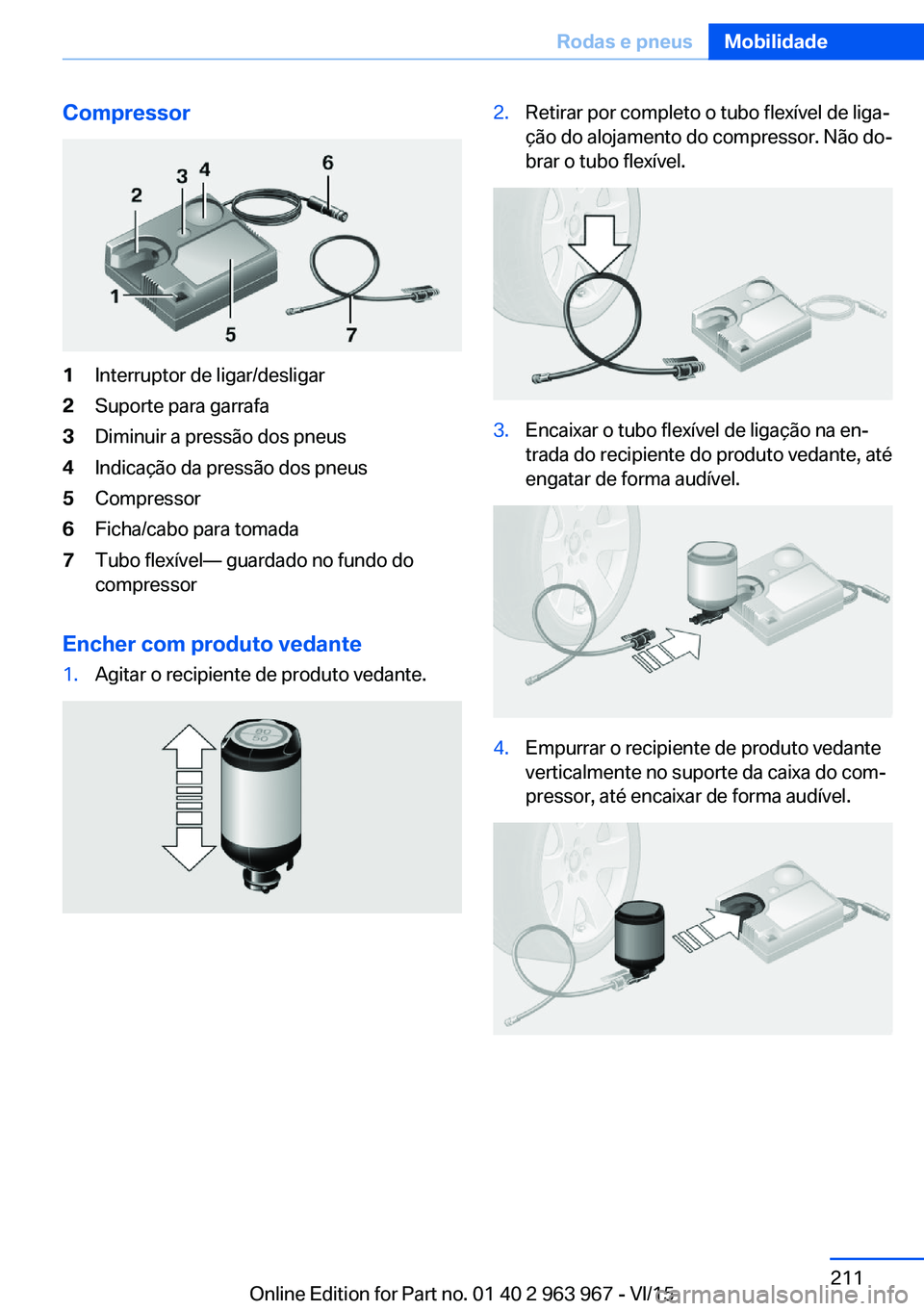 Rodas e pneus Mobilidade

Compressor

2 3 4 6
1 5 7

1 Interruptor de ligar/desligar
2 Suporte para garrafa
3 Diminuir a pressão dos pneus
4 Indicação da pressão dos pneus
5 Compressor
6 Ficha/cabo para tomada
7 Tubo flexível— guardado no fundo do compressor

Encher com produto vedante

1. Agitar o recipiente de produto vedante.

2. Retirar por completo o tubo flexível de ligação do alojamento do compressor. Não dobrar o tubo flexível.

3. Encaixar o tubo flexível de ligação na entrada do recipiente do produto vedante, até engatar de forma audível.

4. Empurrar o recipiente de produto vedante verticalmente no suporte da caixa do compressor, até encaixar de forma audível.

211

Online Edition for Part no. 01 40 2 963 967 - VI/15

carmanualsonline.info