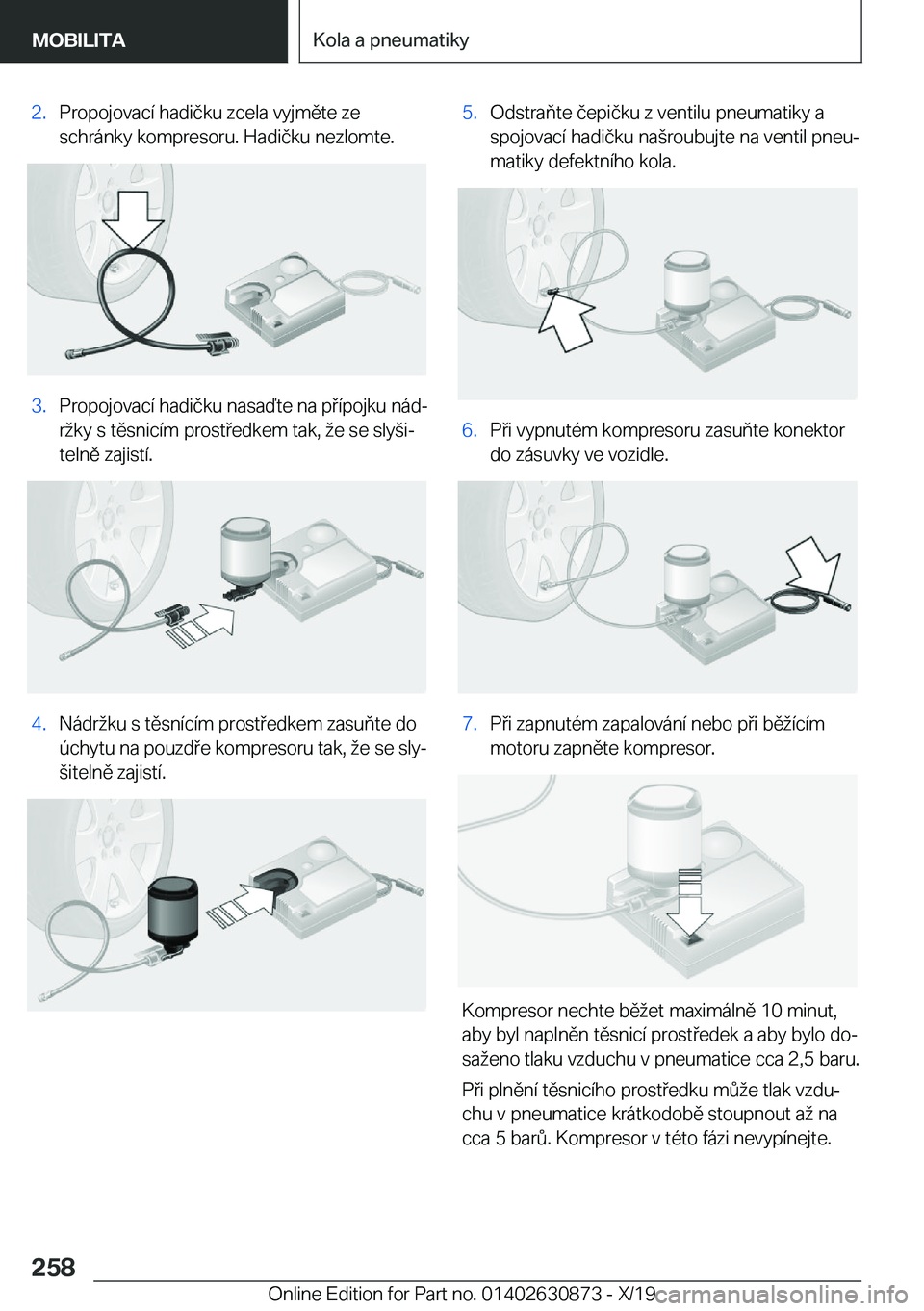 MOBILITA

Kola a pneumatiky

2. Propojovací hadičku zcela vyjměte ze schránky kompresoru. Hadičku nezlomte.

3. Propojovací hadičku nasaďte na přípojku nádržky s těsnicím prostředkem tak, že se slyšitelně zajistí.

4. Nádržku s těsnícím prostředkem zasuňte do úchytu na pouzdře kompresoru tak, že se slyšitelně zajistí.

5. Odstraňte čepičku z ventilu pneumatiky a spojovací hadičku našroubujte na ventil pneumatiky defektního kola.

6. Při vypnutém kompresoru zasuňte konektor do zásuvky ve vozidle.

7. Při zapnutém zapalování nebo při běžícím motoru zapněte kompresor.

Kompresor nechte běžet maximálně 10 minut, aby byl naplněn těsnicí prostředek a aby bylo dosaženo tlaku vzduchu v pneumatice cca 2,5 baru.

Při plnění těsnicího prostředku může tlak vzduchu v pneumatice krátkodobě stoupnout až na cca 5 barů. Kompresor v této fázi nevypínejte.

258

Online Edition for Part no. 01402630873 - X/19

carmanualsonline.info