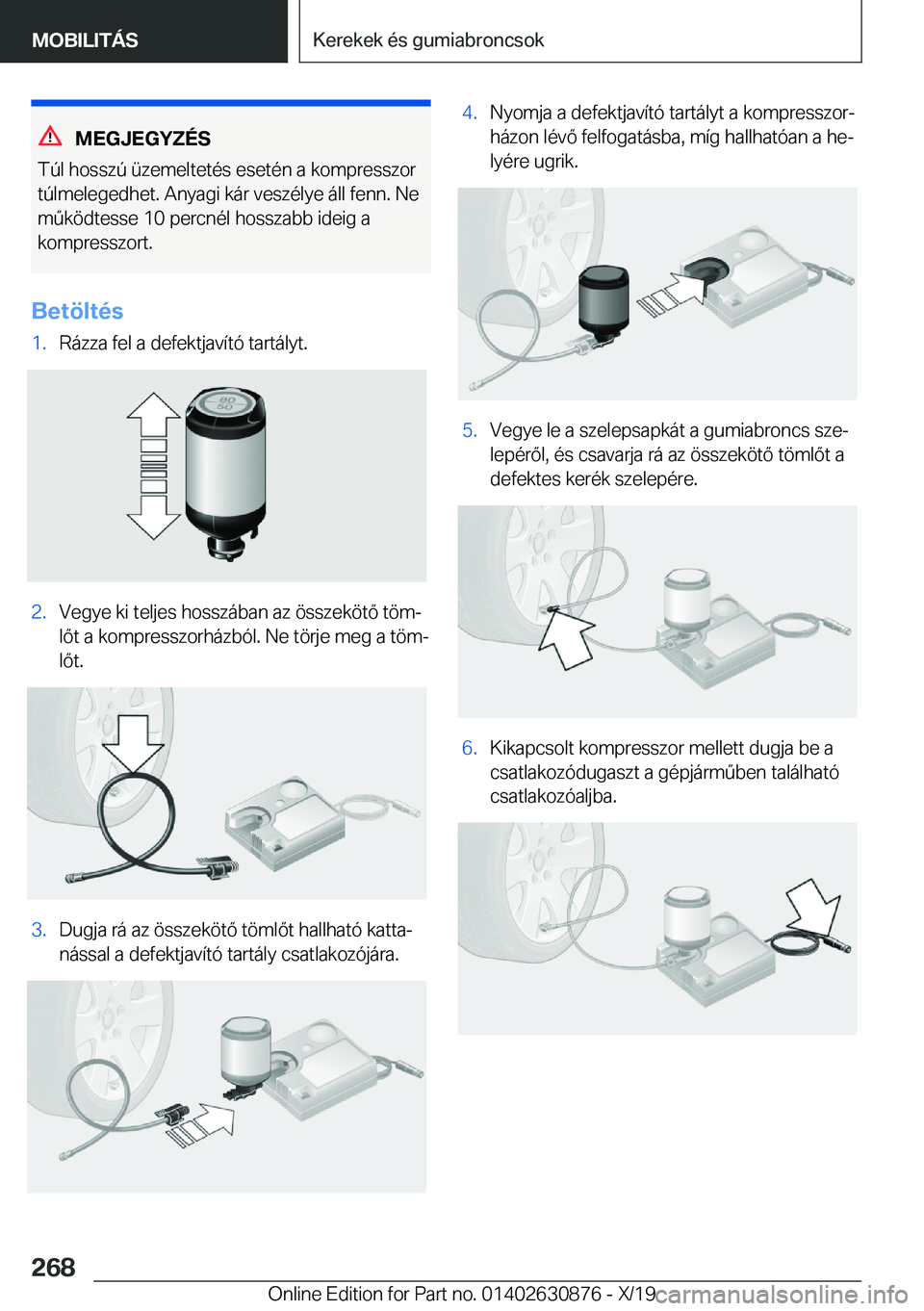 MOBILITÁS

Kerekek és gumiabroncsok

MEGJEGYZÉS

Túl hosszú üzemeltetés esetén a kompresszor túlmelegedhet. Anyagi kár veszélye áll fenn. Ne működtesse 10 percnél hosszabb ideig a kompresszort.

Betöltés

1. Rázza fel a defektjavító tartályt.

80
50

2. Vegye ki teljes hosszában az összekötő tömlőt a kompresszorházból. Ne törje meg a tömlőt.

3. Dugja rá az összekötő tömlőt hallható kattanással a defektjavító tartály csatlakozójára.

4. Nyomja a defektjavító tartályt a kompresszorházon lévő felfogatásba, míg hallhatóan a helyére ugrik.

5. Vegye le a szelepsapkát a gumiabroncs szelepéről, és csavarja rá az összekötő tömlőt a defektes kerék szelepére.

6. Kikapcsolt kompresszor mellett dugja be a csatlakozódugaszt a gépjárműben található csatlakozóaljba.

268

Online Edition for Part no. 01402630876 - X/19

carmanualsonline.info