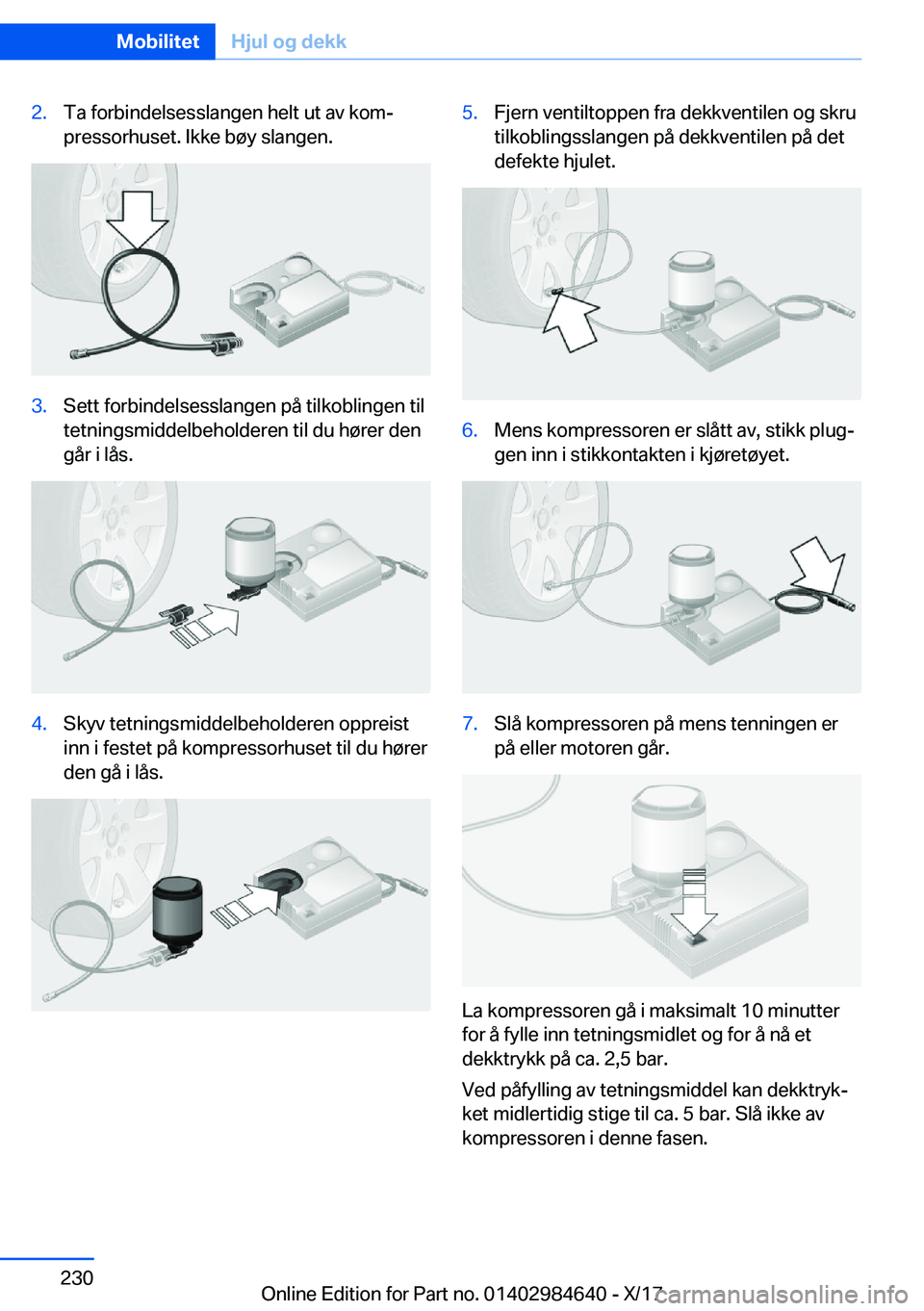 Mobilitet Hjul og dekk

2. Ta forbindelsesslangen helt ut av kompressorhuset. Ikke bøy slangen.

3. Sett forbindelsesslangen på tilkoblingen til tetningsmiddelbeholderen til du hører den går i lås.

4. Skyv tetningsmiddelbeholderen oppreist inn i festet på kompressorhuset til du hører den gå i lås.

5. Fjern ventiltoppen fra dekkventilen og skru tilkoblingsslangen på dekkventilen på det defekte hjulet.

6. Mens kompressoren er slått av, stikk pluggen inn i stikkontakten i kjøretøyet.

7. Slå kompressoren på mens tenningen er på eller motoren går.

La kompressoren gå i maksimalt 10 minutter for å fylle inn tetningsmidlet og for å nå et dekktrykk på ca. 2,5 bar.

Ved påfylling av tetningsmiddel kan dekktrykket midlertidig stige til ca. 5 bar. Slå ikke av kompressoren i denne fasen.

230

Online Edition for Part no. 01402984640 - X/17

carmanualsonline.info