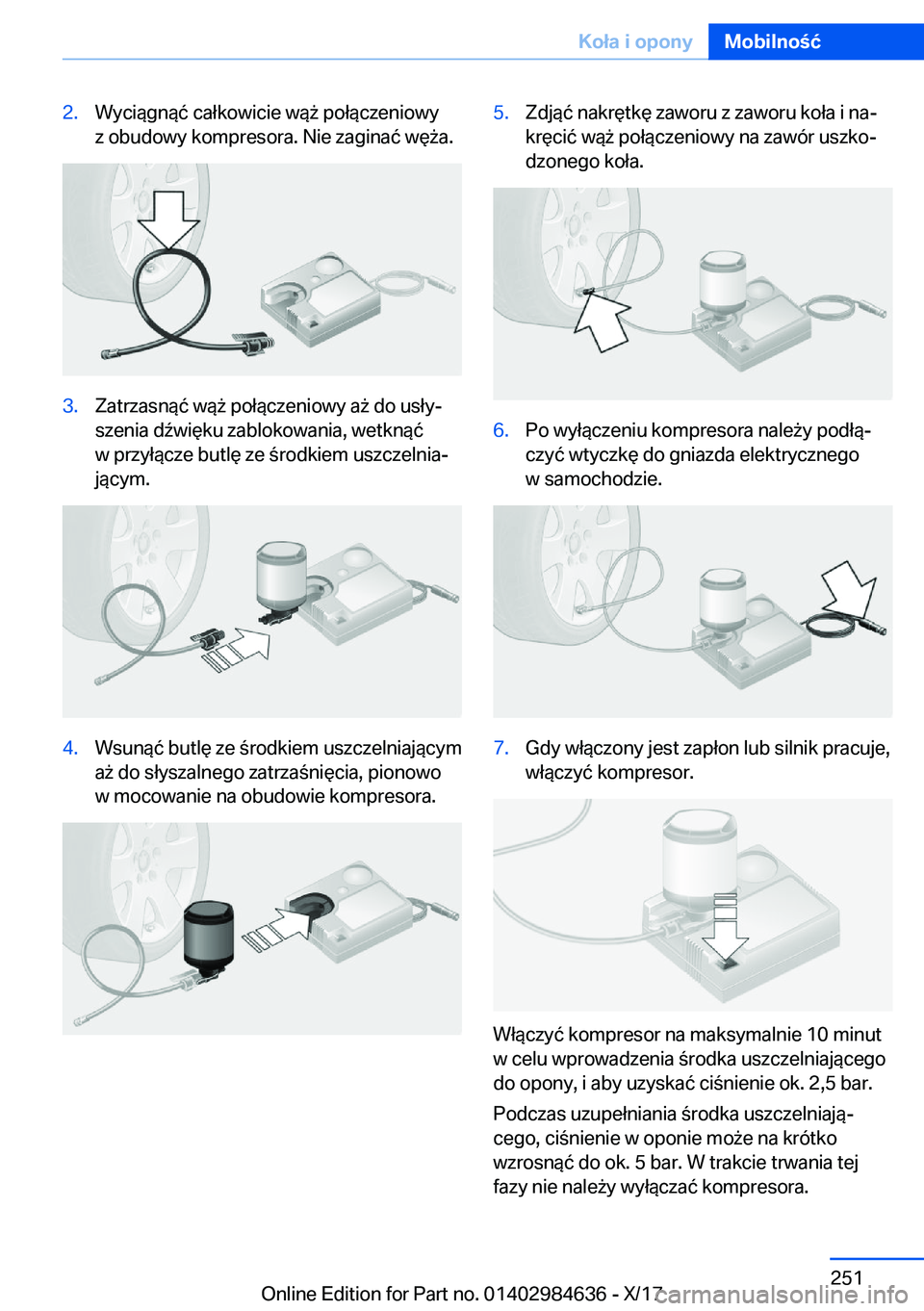 Koła i opony Mobilność

2. Wyciągnąć całkowicie wąż połączeniowy z obudowy kompresora. Nie zaginać węża.

3. Zatrzasnąć wąż połączeniowy aż do usłyszenia dźwięku zablokowania, wetknąć w przyłącze butlę ze środkiem uszczelniającym.

4. Wsunąć butlę ze środkiem uszczelniającym aż do słyszalnego zatrzaśnięcia, pionowo w mocowanie na obudowie kompresora.

5. Zdjąć nakrętkę zaworu z zaworu koła i nakręcić wąż połączeniowy na zawór uszkodzonego koła.

6. Po wyłączeniu kompresora należy podłączyć wtyczkę do gniazda elektrycznego w samochodzie.

7. Gdy włączony jest zapłon lub silnik pracuje, włączyć kompresor.

Włączyć kompresor na maksymalnie 10 minut w celu wprowadzenia środka uszczelniającego do opony, i aby uzyskać ciśnienie ok. 2,5 bar.

Podczas uzupełniania środka uszczelniającego, ciśnienie w oponie może na krótko wzrosnąć do ok. 5 bar. W trakcie trwania tej fazy nie należy wyłączać kompresora.

251

Online Edition for Part no. 01402984636 - X/17

carmanualsonline.info