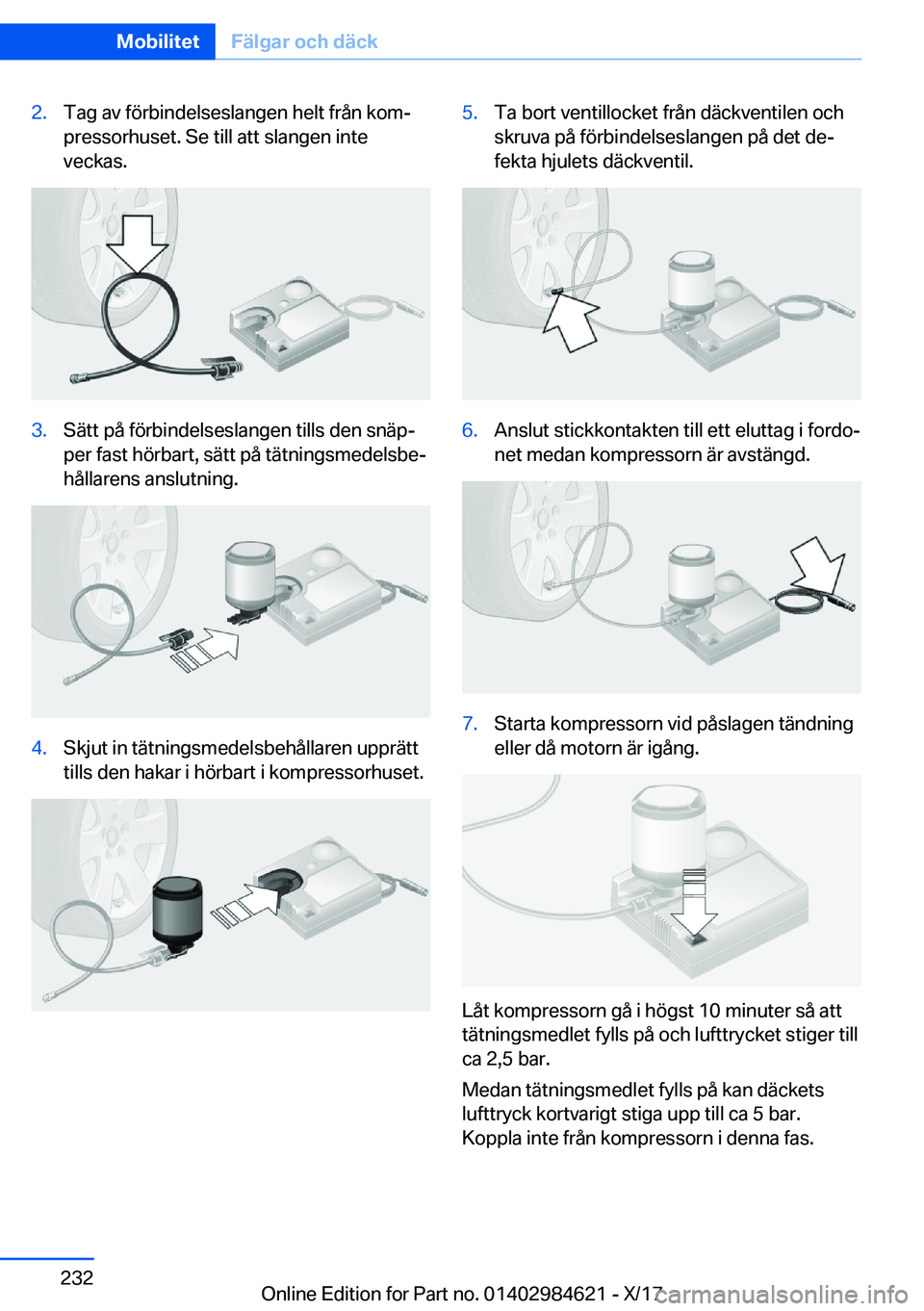 Mobilitet Fälgar och däck

2. Tag av förbindelseslangen helt från kompressorhuset. Se till att slangen inte veckas.

3. Sätt på förbindelseslangen tills den snäpper fast hörbart, sätt på tätningsmedelsbehållarens anslutning.

4. Skjut in tätningsmedelsbehållaren upprätt tills den hakar i hörbart i kompressorhuset.

5. Ta bort ventillocket från däckventilen och skruva på förbindelseslangen på det defekta hjulets däckventil.

6. Anslut stickkontakten till ett eluttag i fordonet medan kompressorn är avstängd.

7. Starta kompressorn vid påslagen tändning eller då motorn är igång.

Låt kompressorn gå i högst 10 minuter så att tätningsmedlet fylls på och lufttrycket stiger till ca 2,5 bar.

Medan tätningsmedlet fylls på kan däckets lufttryck kortvarigt stiga upp till ca 5 bar. Koppla inte från kompressorn i denna fas.

232

Online Edition for Part no. 01402984621 - X/17 carmanualsonline.info