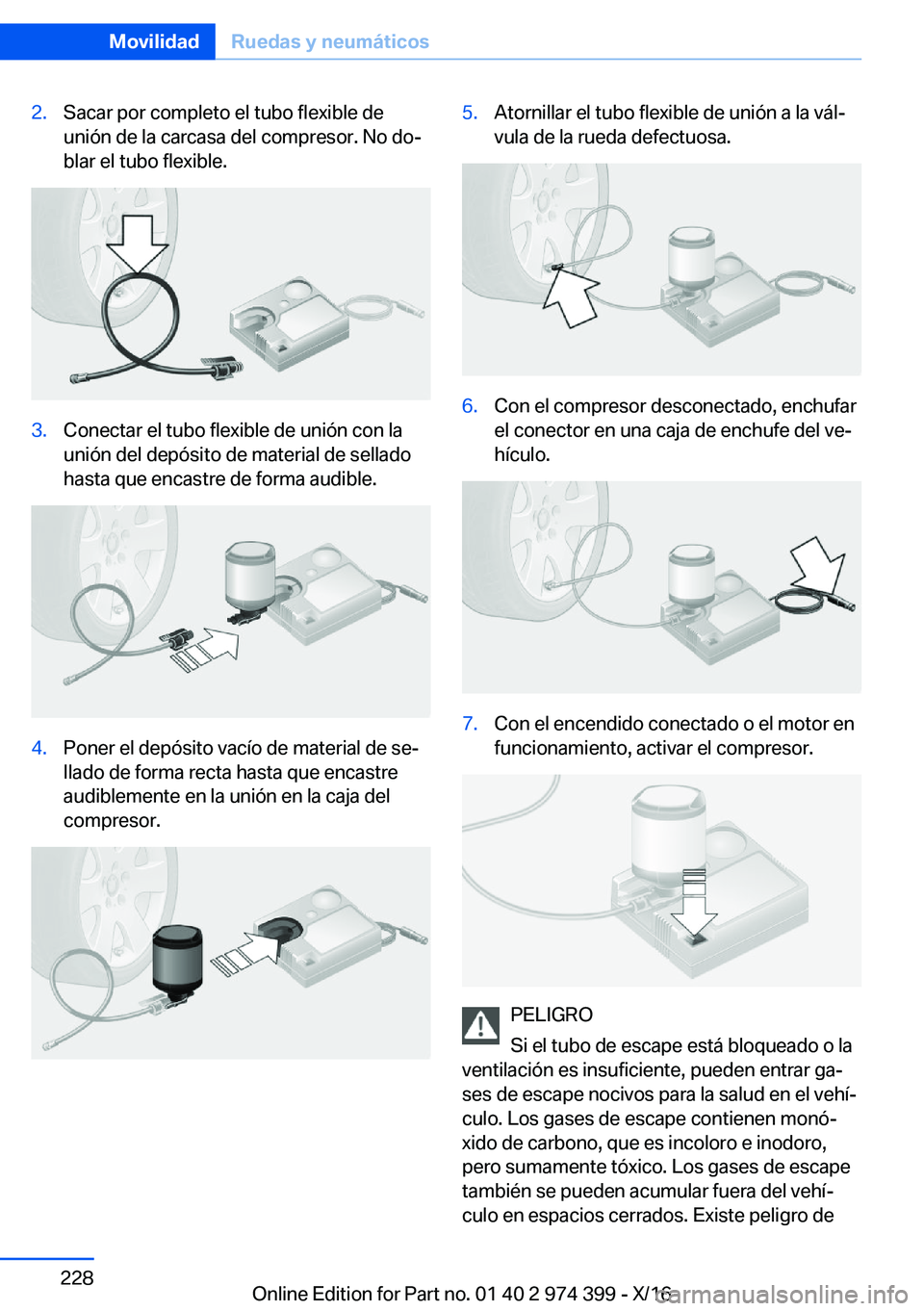 Movilidad Ruedas y neumáticos

2. Sacar por completo el tubo flexible de unión de la carcasa del compresor. No doblar el tubo flexible.

3. Conectar el tubo flexible de unión con la unión del depósito de material de sellado hasta que encastre de forma audible.

4. Poner el depósito vacío de material de sellado de forma recta hasta que encastre audiblemente en la unión en la caja del compresor.

5. Atornillar el tubo flexible de unión a la válvula de la rueda defectuosa.

6. Con el compresor desconectado, enchufar el conector en una caja de enchufe del vehículo.

7. Con el encendido conectado o el motor en funcionamiento, activar el compresor.

PELIGRO
Si el tubo de escape está bloqueado o la ventilación es insuficiente, pueden entrar gases de escape nocivos para la salud en el vehículo. Los gases de escape contienen monóxido de carbono, que es incoloro e inodoro, pero sumamente tóxico. Los gases de escape también se pueden acumular fuera del vehículo en espacios cerrados. Existe peligro de

228

Online Edition for Part no. 01 40 2 974 399 - X/16

carmanualsonline.info