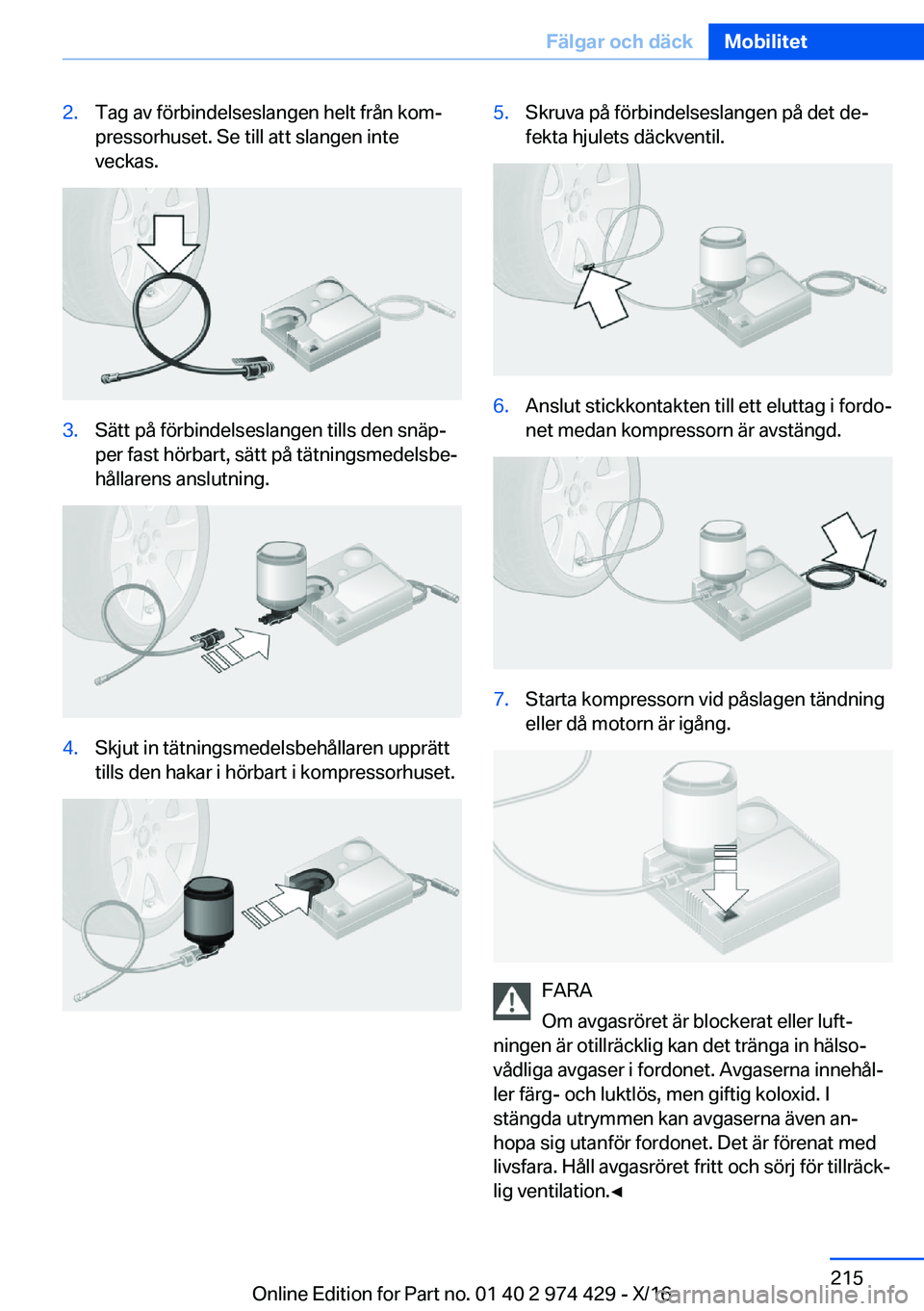 Fälgar och däck Mobilitet

2. Tag av förbindelseslangen helt från kompressorhuset. Se till att slangen inte veckas.

3. Sätt på förbindelseslangen tills den snäpper fast hörbart, sätt på tätningsmedelsbehållarens anslutning.

4. Skjut in tätningsmedelsbehållaren upprätt tills den hakar i hörbart i kompressorhuset.

5. Skruva på förbindelseslangen på det defekta hjulets däckventil.

6. Anslut stickkontakten till ett eluttag i fordonet medan kompressorn är avstängd.

7. Starta kompressorn vid påslagen tändning eller då motorn är igång.

FARA
Om avgasröret är blockerat eller luftningen är otillräcklig kan det tränga in hälsovådliga avgaser i fordonet. Avgaserna innehåller färg- och luktlös, men giftig koloxid. I stängda utrymmen kan avgaserna även anhopa sig utanför fordonet. Det är förenat med livsfara. Håll avgasröret fritt och sörj för tillräcklig ventilation.◄

215

Online Edition for Part no. 01 40 2 974 429 - X/16

carmanualsonline.info