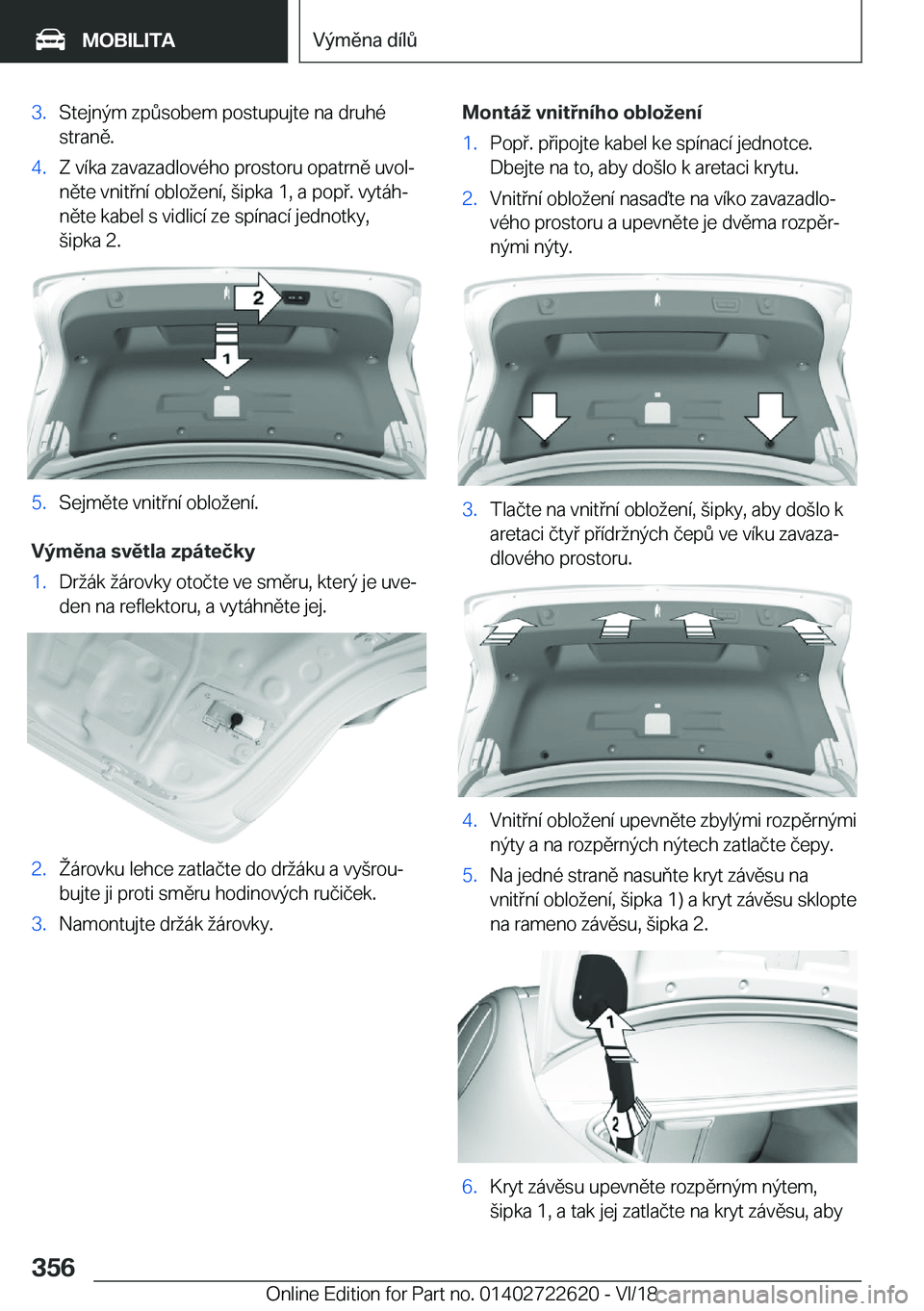 MOBILITA

Výměna dílů

3. Stejným způsobem postupujte na druhé straně.

4. Z víka zavazadlového prostoru opatrně uvolněte vnitřní obložení, šipka 1, a popř. vytáhněte kabel s vidlicí ze spínací jednotky, šipka 2.

2

1

5. Sejměte vnitřní obložení.

Výměna světla zpátečky

1. Držák žárovky otočte ve směru, který je uveden na reflektoru, a vytáhněte jej.

2. Žárovku lehce zatlačte do držáku a vyšroubujte ji proti směru hodinových ručiček.

3. Namontujte držák žárovky.

Montáž vnitřního obložení

1. Popř. připojte kabel ke spínací jednotce. Dbejte na to, aby došlo k aretaci krytu.

2. Vnitřní obložení nasaďte na víko zavazadlového prostoru a upevněte je dvěma rozpěrnými nýty.

3. Tlačte na vnitřní obložení, šipky, aby došlo k aretaci čtyř přídržných čepů ve víku zavazadlového prostoru.

4. Vnitřní obložení upevněte zbylými rozpěrnými nýty a na rozpěrných nýtech zatlačte čepy.

5. Na jedné straně nasuňte kryt závěsu na vnitřní obložení, šipka 1) a kryt závěsu sklopte na rameno závěsu, šipka 2.

1

2

6. Kryt závěsu upevněte rozpěrným nýtem, šipka 1, a tak jej zatlačte na kryt závěsu, aby

356

Online Edition for Part no. 01402722620 - VI/18

carmanualsonline.info