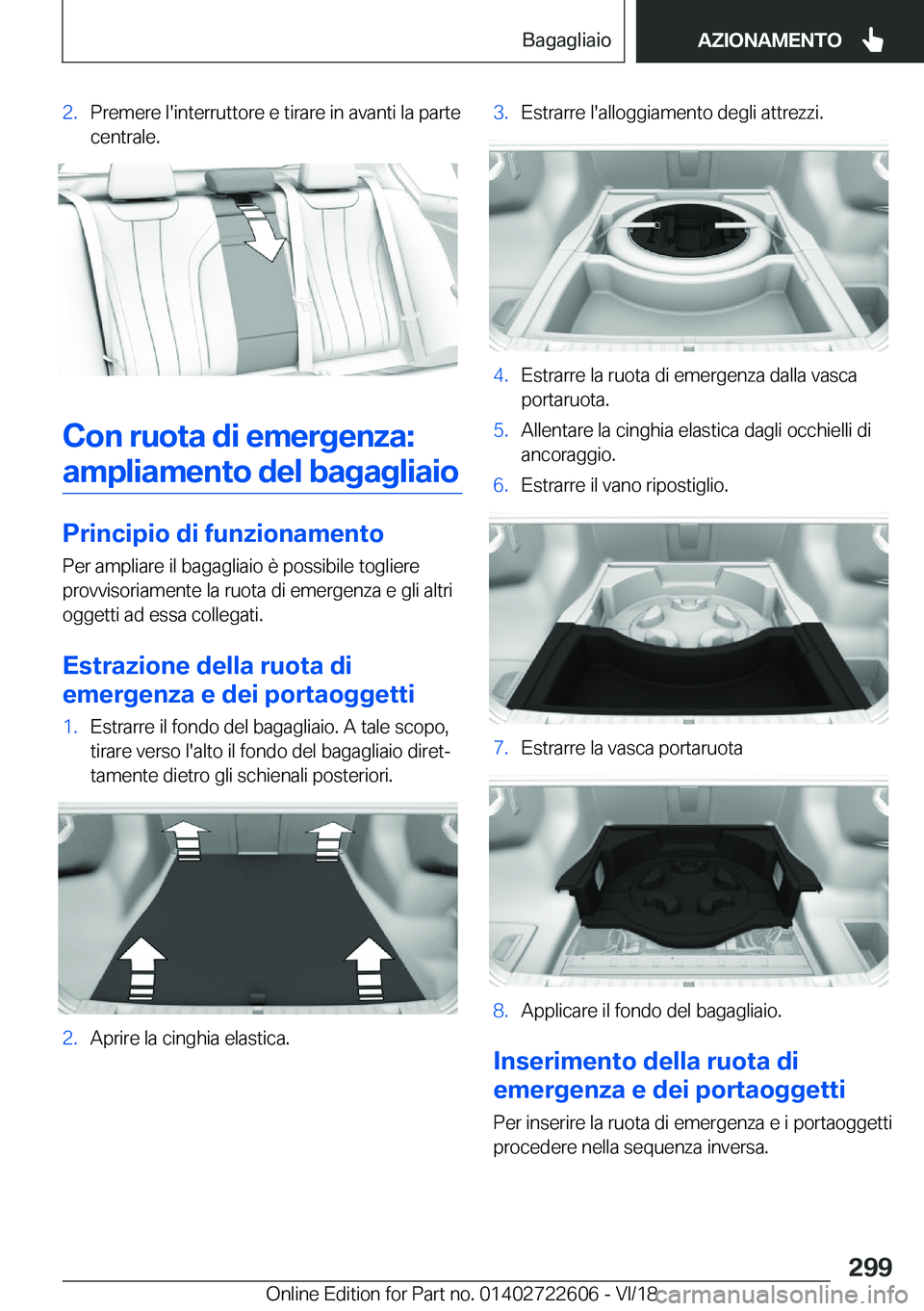 Bagagliaio

AZIONAMENTO

2. Premere l'interruttore e tirare in avanti la parte centrale.

Con ruota di emergenza: ampliamento del bagagliaio

Principio di funzionamento

Per ampliare il bagagliaio è possibile togliere provvisoriamente la ruota di emergenza e gli altri oggetti ad essa collegati.

Estrazione della ruota di emergenza e dei portaoggetti

1. Estrarre il fondo del bagagliaio. A tale scopo, tirare verso l'alto il fondo del bagagliaio direttamente dietro gli schienali posteriori.

2. Aprire la cinghia elastica.

3. Estrarre l'alloggiamento degli attrezzi.

4. Estrarre la ruota di emergenza dalla vasca portaruota.

5. Allentare la cinghia elastica dagli occhielli di ancoraggio.

6. Estrarre il vano ripostiglio.

7. Estrarre la vasca portaruota

8. Applicare il fondo del bagagliaio.

Inserimento della ruota di emergenza e dei portaoggetti

Per inserire la ruota di emergenza e i portaoggetti procedere nella sequenza inversa.

299

Online Edition for Part no. 01402722606 - VI/18 carmanualsonline.info