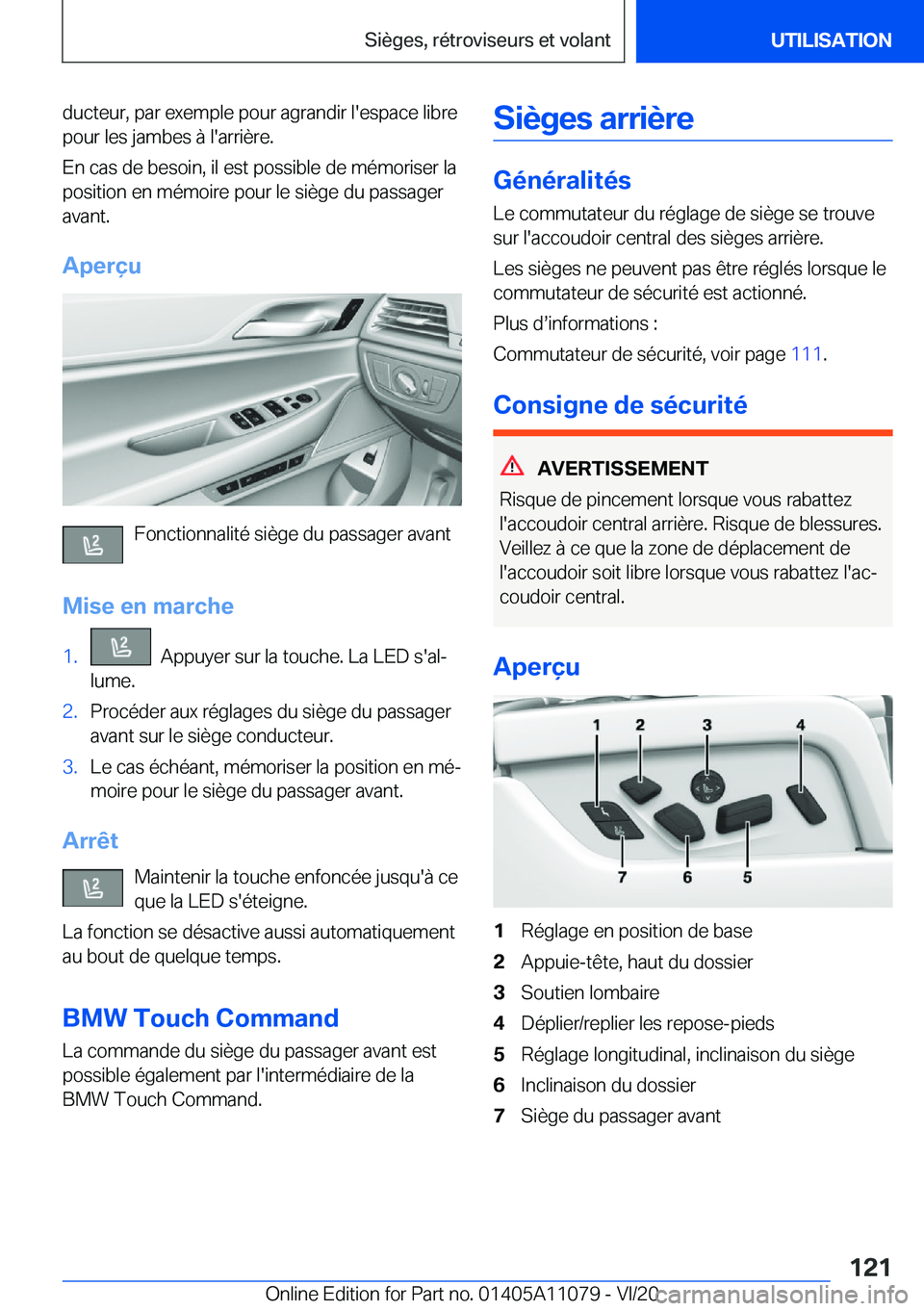 Sièges, rétroviseurs et volant

UTILISATION

ducteur, par exemple pour agrandir l'espace libre pour les jambes à l'arrière.

En cas de besoin, il est possible de mémoriser la position en mémoire pour le siège du passager avant.

Aperçu

Fonctionnalité siège du passager avant

Mise en marche

1. Appuyer sur la touche. La LED s'allume.

2. Procéder aux réglages du siège du passager avant sur le siège conducteur.

3. Le cas échéant, mémoriser la position en mémoire pour le siège du passager avant.

Arrêt

Maintenir la touche enfoncée jusqu'à ce que la LED s'éteigne.

La fonction se désactive aussi automatiquement au bout de quelque temps.

BMW Touch Command

La commande du siège du passager avant est possible également par l'intermédiaire de la BMW Touch Command.

Sièges arrière

Généralités

Le commutateur du réglage de siège se trouve sur l'accoudoir central des sièges arrière.

Les sièges ne peuvent pas être réglés lorsque le commutateur de sécurité est actionné.

Plus d'informations :

Commutateur de sécurité, voir page 111.

Consigne de sécurité

AVERTISSEMENT

Risque de pincement lorsque vous rabattez l'accoudoir central arrière. Risque de blessures. Veillez à ce que la zone de déplacement de l'accoudoir soit libre lorsque vous rabattez l'accoudoir central.

Aperçu

1 2 3 4
7 6 5

1 Réglage en position de base
2 Appuie-tête, haut du dossier
3 Soutien lombaire
4 Déplier/replier les repose-pieds
5 Réglage longitudinal, inclinaison du siège
6 Inclinaison du dossier
7 Siège du passager avant

121

Online Edition for Part no. 01405A11079 - VI/20 carmanualsonline.info