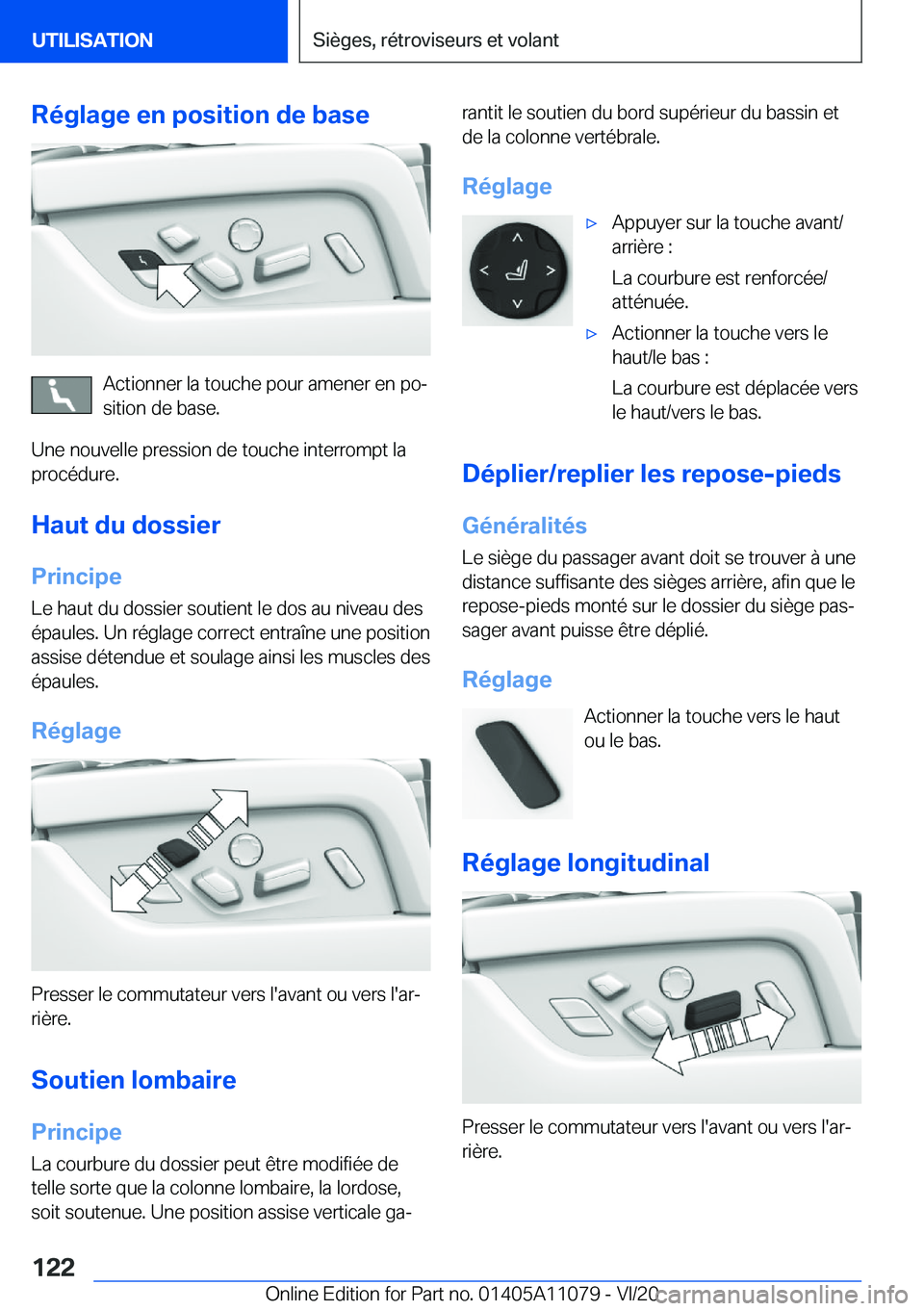 UTILISATION

Sièges, rétroviseurs et volant

Réglage en position de base

Actionner la touche pour amener en position de base.

Une nouvelle pression de touche interrompt la procédure.

Haut du dossier

Principe

Le haut du dossier soutient le dos au niveau des épaules. Un réglage correct entraîne une position assise détendue et soulage ainsi les muscles des épaules.

Réglage

Presser le commutateur vers l'avant ou vers l'arrière.

Soutien lombaire

Principe

La courbure du dossier peut être modifiée de telle sorte que la colonne lombaire, la lordose, soit soutenue. Une position assise verticale garantit le soutien du bord supérieur du bassin et de la colonne vertébrale.

Réglage

▷ Appuyer sur la touche avant/arrière :

La courbure est renforcée/atténuée.

▷ Actionner la touche vers le haut/le bas :

La courbure est déplacée vers le haut/vers le bas.

Déplier/replier les repose-pieds

Généralités

Le siège du passager avant doit se trouver à une distance suffisante des sièges arrière, afin que le repose-pieds monté sur le dossier du siège passager avant puisse être déplié.

Réglage

Actionner la touche vers le haut ou le bas.

Réglage longitudinal

Presser le commutateur vers l'avant ou vers l'arrière.

122

Online Edition for Part no. 01405A11079 - VI/20

carmanualsonline.info