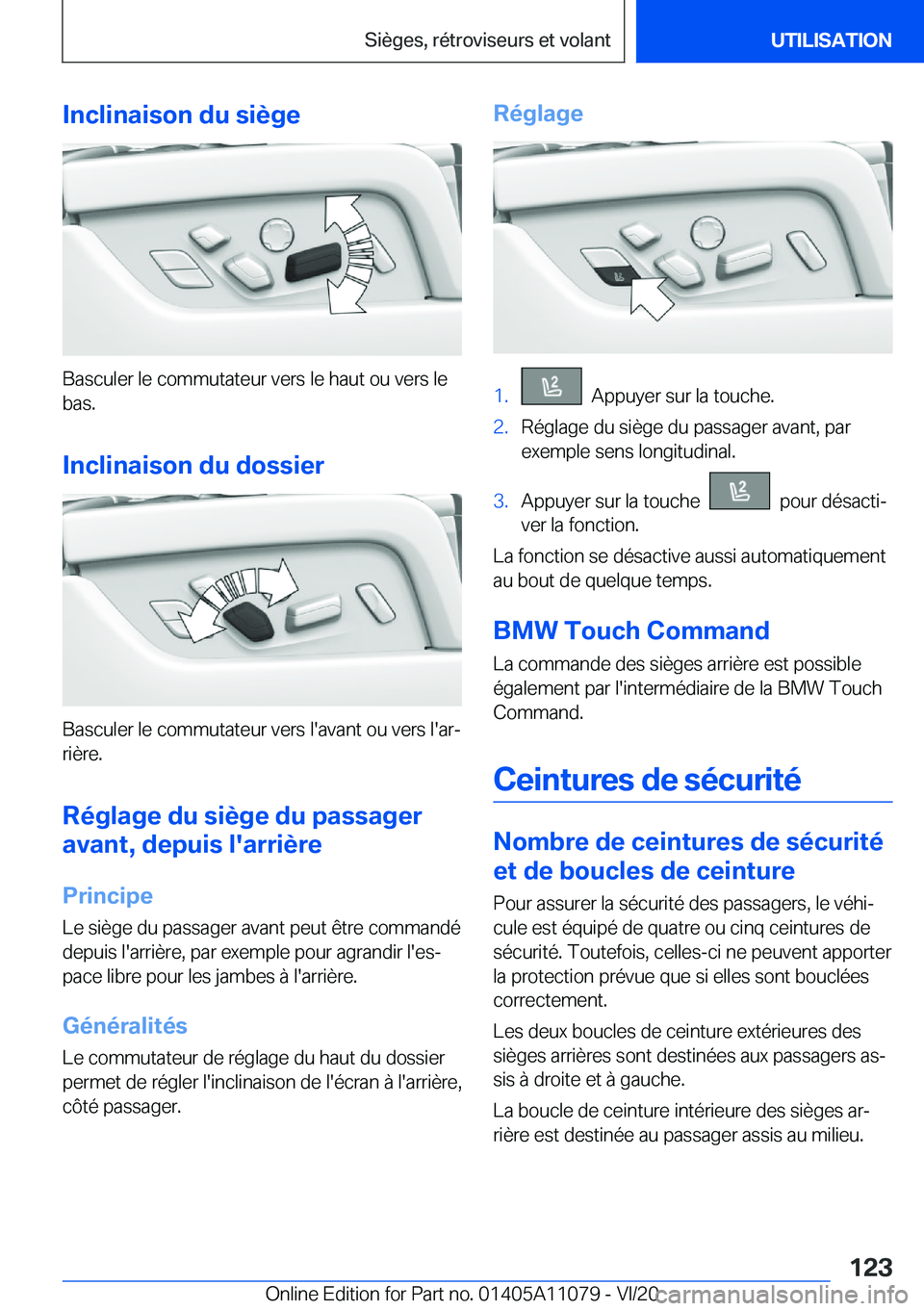 Sièges, rétroviseurs et volant

UTILISATION

Inclinaison du siège

Basculer le commutateur vers le haut ou vers le bas.

Inclinaison du dossier

Basculer le commutateur vers l'avant ou vers l'arrière.

Réglage du siège du passager avant, depuis l'arrière

Principe

Le siège du passager avant peut être commandé depuis l'arrière, par exemple pour agrandir l'espace libre pour les jambes à l'arrière.

Généralités

Le commutateur de réglage du haut du dossier permet de régler l'inclinaison de l'écran à l'arrière, côté passager.

Réglage

1. Appuyer sur la touche.

2. Réglage du siège du passager avant, par exemple sens longitudinal.

3. Appuyer sur la touche pour désactiver la fonction.

La fonction se désactive aussi automatiquement au bout de quelque temps.

BMW Touch Command

La commande des sièges arrière est possible également par l'intermédiaire de la BMW Touch Command.

Ceintures de sécurité

Nombre de ceintures de sécurité et de boucles de ceinture

Pour assurer la sécurité des passagers, le véhicule est équipé de quatre ou cinq ceintures de sécurité. Toutefois, celles-ci ne peuvent apporter la protection prévue que si elles sont bouclées correctement.

Les deux boucles de ceinture extérieures des sièges arrières sont destinées aux passagers assis à droite et à gauche.

La boucle de ceinture intérieure des sièges arrière est destinée au passager assis au milieu.

123

Online Edition for Part no. 01405A11079 - VI/20

carmanualsonline.info