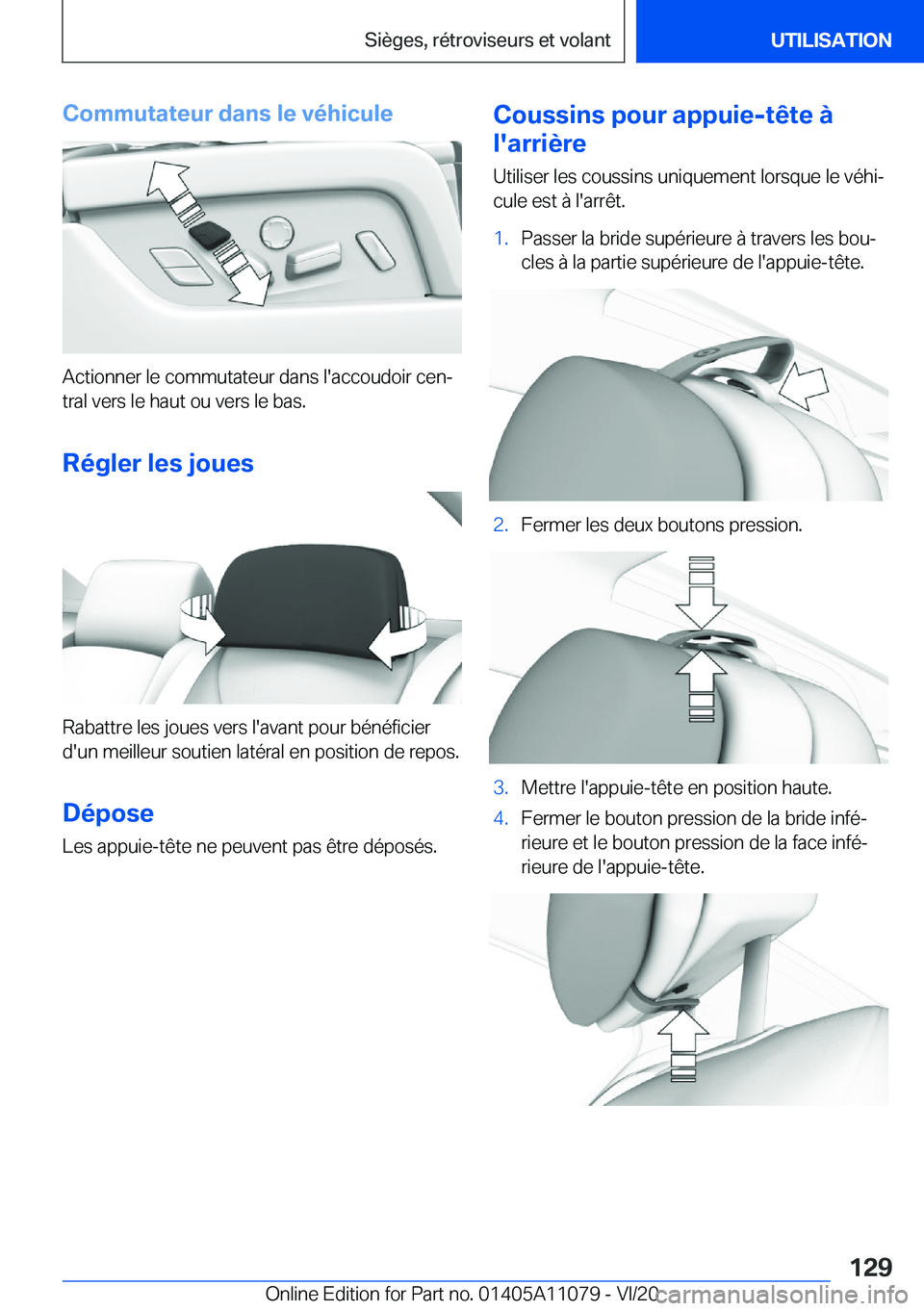 Sièges, rétroviseurs et volant

UTILISATION

Commutateur dans le véhicule

Actionner le commutateur dans l'accoudoir central vers le haut ou vers le bas.

Régler les joues

Rabattre les joues vers l'avant pour bénéficier d'un meilleur soutien latéral en position de repos.

Dépose

Les appuie-tête ne peuvent pas être déposés.

Coussins pour appuie-tête à l'arrière

Utiliser les coussins uniquement lorsque le véhicule est à l'arrêt.

1. Passer la bride supérieure à travers les boucles à la partie supérieure de l'appuie-tête.

2. Fermer les deux boutons pression.

3. Mettre l'appuie-tête en position haute.

4. Fermer le bouton pression de la bride inférieure et le bouton pression de la face inférieure de l'appuie-tête.

129

Online Edition for Part no. 01405A11079 - VI/20

carmanualsonline.info