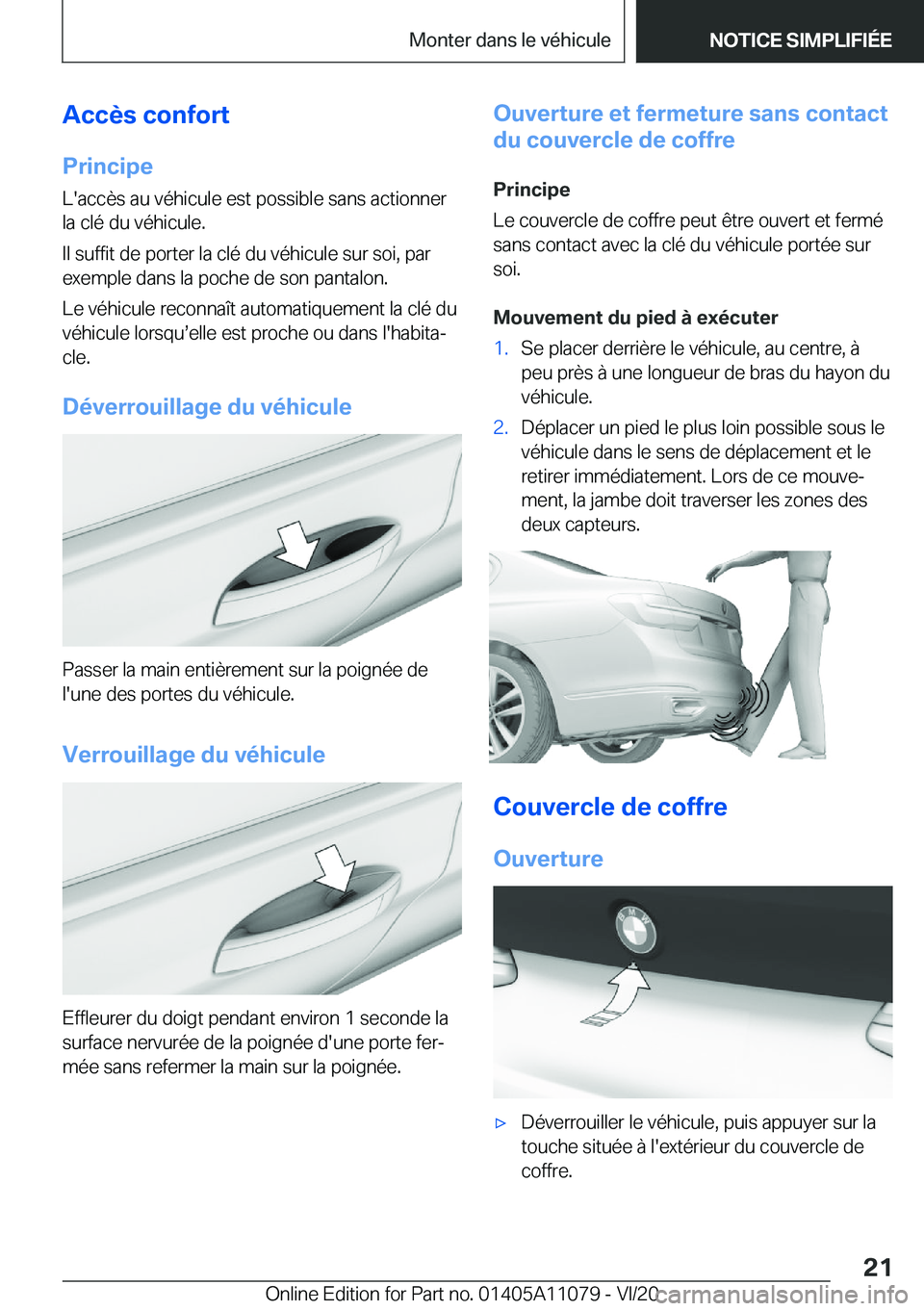 Monter dans le véhicule

NOTICE SIMPLIFIÉE

Accès confort

Principe

L'accès au véhicule est possible sans actionner la clé du véhicule.

Il suffit de porter la clé du véhicule sur soi, par exemple dans la poche de son pantalon.

Le véhicule reconnaît automatiquement la clé du véhicule lorsqu'elle est proche ou dans l'habitacle.

Déverrouillage du véhicule

Passer la main entièrement sur la poignée de l'une des portes du véhicule.

Verrouillage du véhicule

Effleurer du doigt pendant environ 1 seconde la surface nervurée de la poignée d'une porte fermée sans refermer la main sur la poignée.

Ouverture et fermeture sans contact du couvercle de coffre

Principe

Le couvercle de coffre peut être ouvert et fermé sans contact avec la clé du véhicule portée sur soi.

Mouvement du pied à exécuter

1. Se placer derrière le véhicule, au centre, à peu près à une longueur de bras du hayon du véhicule.

2. Déplacer un pied le plus loin possible sous le véhicule dans le sens de déplacement et le retirer immédiatement. Lors de ce mouvement, la jambe doit traverser les zones des deux capteurs.

Couvercle de coffre

Ouverture

▷ Déverrouiller le véhicule, puis appuyer sur la touche située à l'extérieur du couvercle de coffre.

21

Online Edition for Part no. 01405A11079 - VI/20 carmanualsonline.info