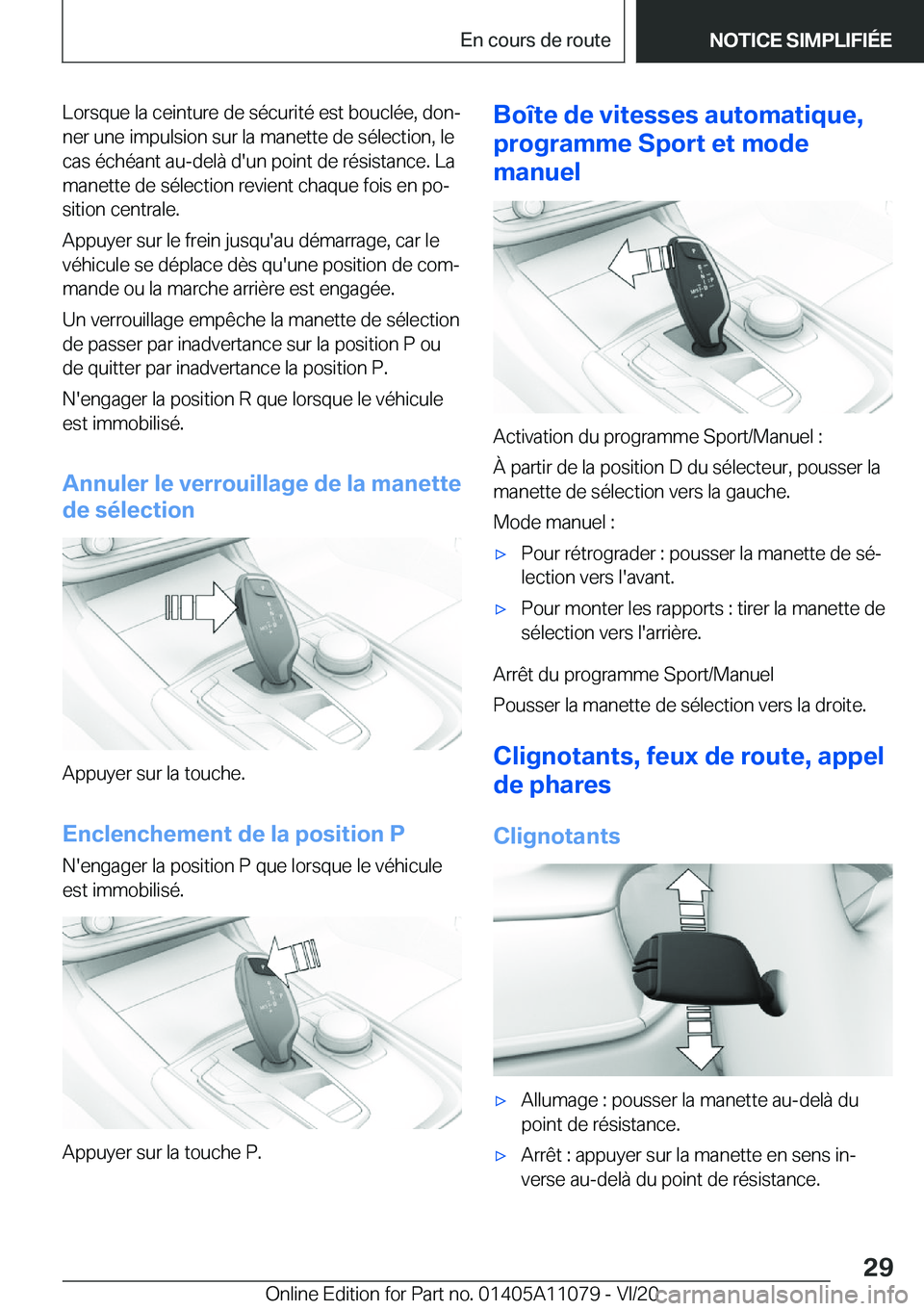 En cours de route

NOTICE SIMPLIFIÉE

Lorsque la ceinture de sécurité est bouclée, donner une impulsion sur la manette de sélection, le cas échéant au-delà d'un point de résistance. La manette de sélection revient chaque fois en position centrale.

Appuyer sur le frein jusqu'au démarrage, car le véhicule se déplace dès qu'une position de commande ou la marche arrière est engagée.

Un verrouillage empêche la manette de sélection de passer par inadvertance sur la position P ou de quitter par inadvertance la position P.

N'engager la position R que lorsque le véhicule est immobilisé.

Annuler le verrouillage de la manette de sélection

Appuyer sur la touche.

Enclenchement de la position P

N'engager la position P que lorsque le véhicule est immobilisé.

Appuyer sur la touche P.

Boîte de vitesses automatique, programme Sport et mode manuel

Activation du programme Sport/Manuel :

À partir de la position D du sélecteur, pousser la manette de sélection vers la gauche.

Mode manuel :

▷ Pour rétrograder : pousser la manette de sélection vers l'avant.

▷ Pour monter les rapports : tirer la manette de sélection vers l'arrière.

Arrêt du programme Sport/Manuel

Pousser la manette de sélection vers la droite.

Clignotants, feux de route, appel de phares

Clignotants

▷ Allumage : pousser la manette au-delà du point de résistance.

▷ Arrêt : appuyer sur la manette en sens inverse au-delà du point de résistance.

29

Online Edition for Part no. 01405A11079 - VI/20

carmanualsonline.info