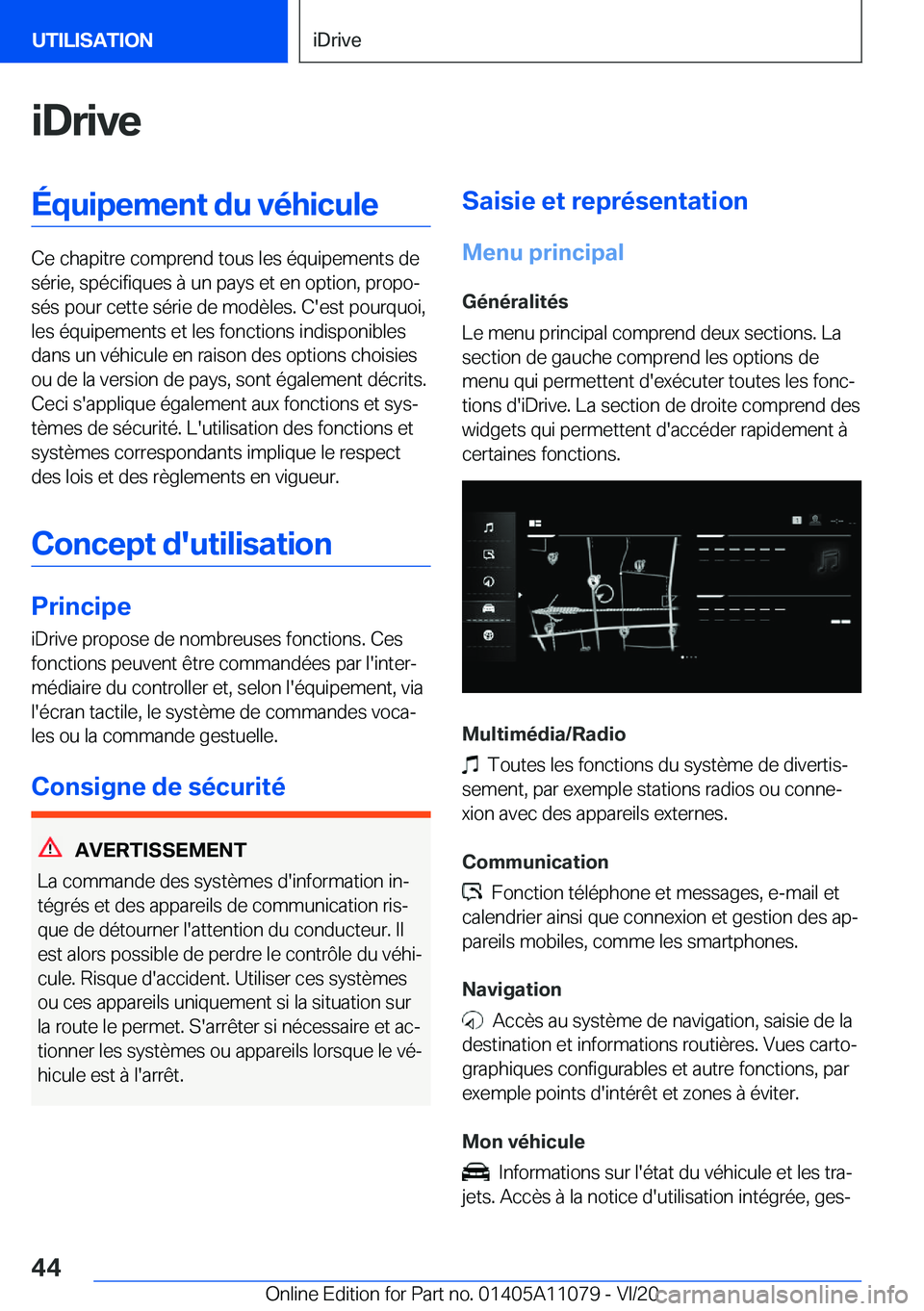 UTILISATION

iDrive

iDrive

Équipement du véhicule

Ce chapitre comprend tous les équipements de série, spécifiques à un pays et en option, proposés pour cette série de modèles. C'est pourquoi, les équipements et les fonctions indisponibles dans un véhicule en raison des options choisies ou de la version de pays, sont également décrits. Ceci s'applique également aux fonctions et systèmes de sécurité. L'utilisation des fonctions et systèmes correspondants implique le respect des lois et des règlements en vigueur.

Concept d'utilisation

Principe

iDrive propose de nombreuses fonctions. Ces fonctions peuvent être commandées par l'intermédiaire du controller et, selon l'équipement, via l'écran tactile, le système de commandes vocales ou la commande gestuelle.

Consigne de sécurité

AVERTISSEMENT

La commande des systèmes d'information intégrés et des appareils de communication risque de détourner l'attention du conducteur. Il est alors possible de perdre le contrôle du véhicule. Risque d'accident. Utiliser ces systèmes ou ces appareils uniquement si la situation sur la route le permet. S'arrêter si nécessaire et actionner les systèmes ou appareils lorsque le véhicule est à l'arrêt.

Saisie et représentation

Menu principal

Généralités

Le menu principal comprend deux sections. La section de gauche comprend les options de menu qui permettent d'exécuter toutes les fonctions d'iDrive. La section de droite comprend des widgets qui permettent d'accéder rapidement à certaines fonctions.

Multimédia/Radio

Toutes les fonctions du système de divertissement, par exemple stations radios ou connexion avec des appareils externes.

Communication

Fonction téléphone et messages, e-mail et calendrier ainsi que connexion et gestion des appareils mobiles, comme les smartphones.

Navigation

Accès au système de navigation, saisie de la destination et informations routières. Vues cartographiques configurables et autre fonctions, par exemple points d'intérêt et zones à éviter.

Mon véhicule

Informations sur l'état du véhicule et les trajets. Accès à la notice d'utilisation intégrée, ges-

44

Online Edition for Part no. 01405A11079 - VI/20 carmanualsonline.info