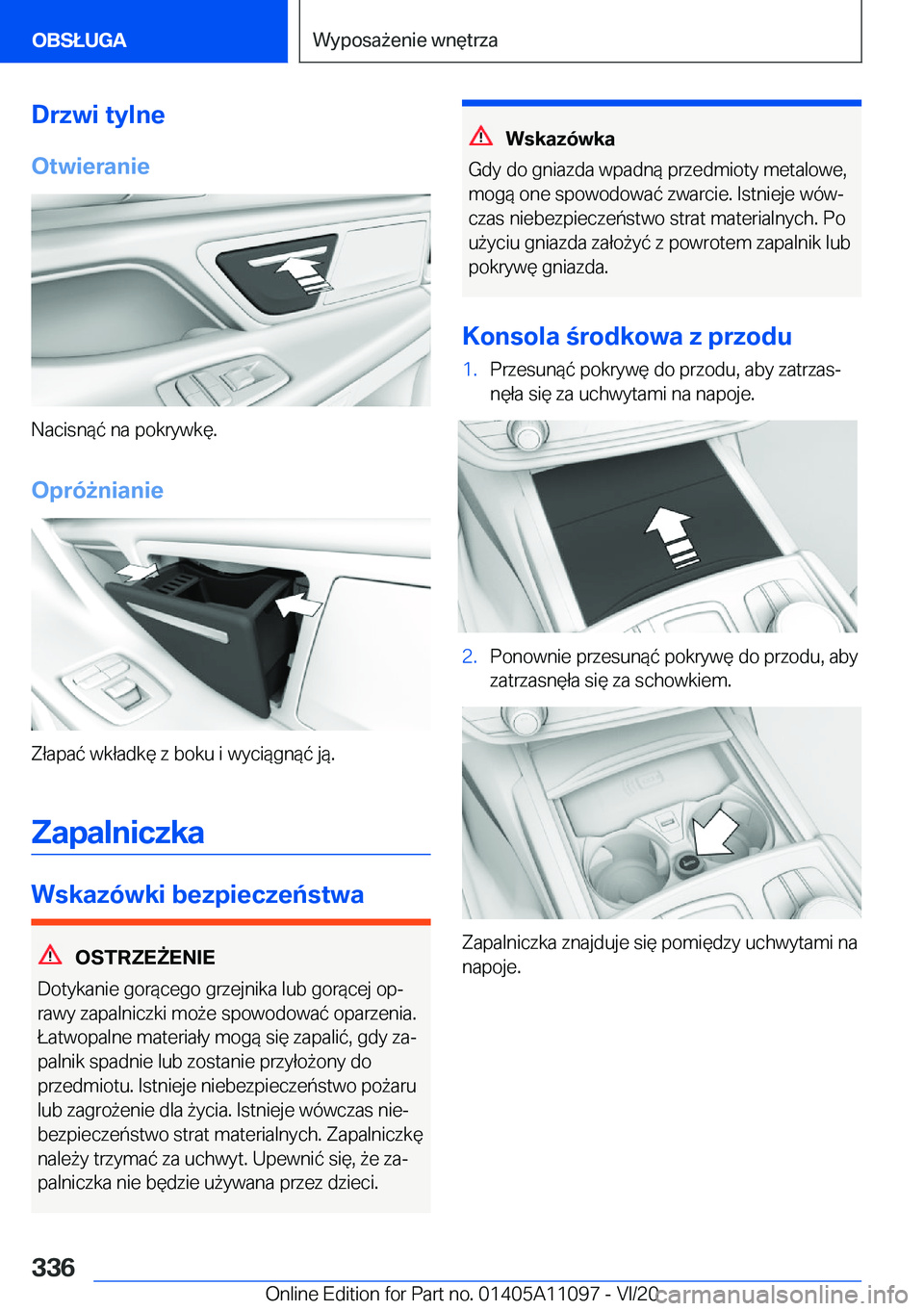 OBSŁUGA

Wyposażenie wnętrza

Drzwi tylne

Otwieranie

Nacisnąć na pokrywkę.

Opróżnianie

Złapać wkładkę z boku i wyciągnąć ją.

Zapalniczka

Wskazówki bezpieczeństwa

OSTRZEŻENIE

Dotykanie gorącego grzejnika lub gorącej oprawy zapalniczki może spowodować oparzenia. Łatwopalne materiały mogą się zapalić, gdy zapalnik spadnie lub zostanie przyłożony do przedmiotu. Istnieje niebezpieczeństwo pożaru lub zagrożenie dla życia. Istnieje wówczas niebezpieczeństwo strat materialnych. Zapalniczkę należy trzymać za uchwyt. Upewnić się, że zapalniczka nie będzie używana przez dzieci.

Wskazówka

Gdy do gniazda wpadną przedmioty metalowe, mogą one spowodować zwarcie. Istnieje wówczas niebezpieczeństwo strat materialnych. Po użyciu gniazda założyć z powrotem zapalnik lub pokrywę gniazda.

Konsola środkowa z przodu

1. Przesunąć pokrywę do przodu, aby zatrzasnęła się za uchwytami na napoje.

2. Ponownie przesunąć pokrywę do przodu, aby zatrzasnęła się za schowkiem.

Zapalniczka znajduje się pomiędzy uchwytami na napoje.

336

Online Edition for Part no. 01405A11097 - VI/20 carmanualsonline.info