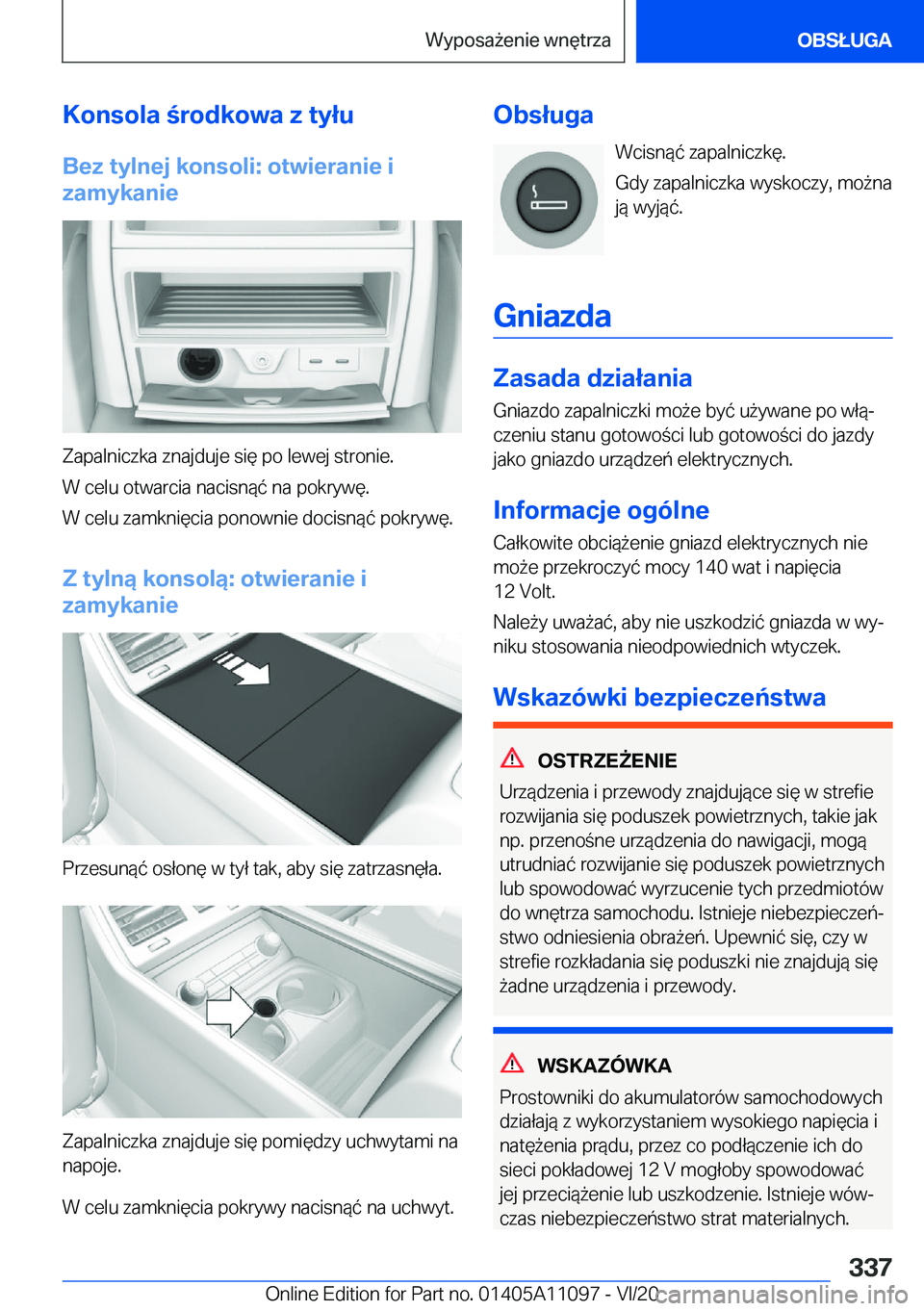 Wyposażenie wnętrza

OBSŁUGA

Konsola środkowa z tyłu

Bez tylnej konsoli: otwieranie i zamykanie

Zapalniczka znajduje się po lewej stronie.

W celu otwarcia nacisnąć na pokrywę.

W celu zamknięcia ponownie docisnąć pokrywę.

Z tylną konsolą: otwieranie i zamykanie

Przesunąć osłonę w tył tak, aby się zatrzasnęła.

Zapalniczka znajduje się pomiędzy uchwytami na napoje.

W celu zamknięcia pokrywy nacisnąć na uchwyt.

Obsługa

Wcisnąć zapalniczkę.

Gdy zapalniczka wyskoczy, można ją wyjąć.

Gniazda

Zasada działania

Gniazdo zapalniczki może być używane po włączeniu stanu gotowości lub gotowości do jazdy jako gniazdo urządzeń elektrycznych.

Informacje ogólne

Całkowite obciążenie gniazd elektrycznych nie może przekroczyć mocy 140 wat i napięcia 12 Volt.

Należy uważać, aby nie uszkodzić gniazda w wyniku stosowania nieodpowiednich wtyczek.

Wskazówki bezpieczeństwa

OSTRZEŻENIE

Urządzenia i przewody znajdujące się w strefie rozwijania się poduszek powietrznych, takie jak np. przenośne urządzenia do nawigacji, mogą utrudniać rozwijanie się poduszek powietrznych lub spowodować wyrzucenie tych przedmiotów do wnętrza samochodu. Istnieje niebezpieczeństwo odniesienia obrażeń. Upewnić się, czy w strefie rozkładania się poduszki nie znajdują się żadne urządzenia i przewody.

WSKAZÓWKA

Prostowniki do akumulatorów samochodowych działają z wykorzystaniem wysokiego napięcia i natężenia prądu, przez co podłączenie ich do sieci pokładowej 12 V mogłoby spowodować jej przeciążenie lub uszkodzenie. Istnieje wówczas niebezpieczeństwo strat materialnych.

337

Online Edition for Part no. 01405A11097 - VI/20 carmanualsonline.info